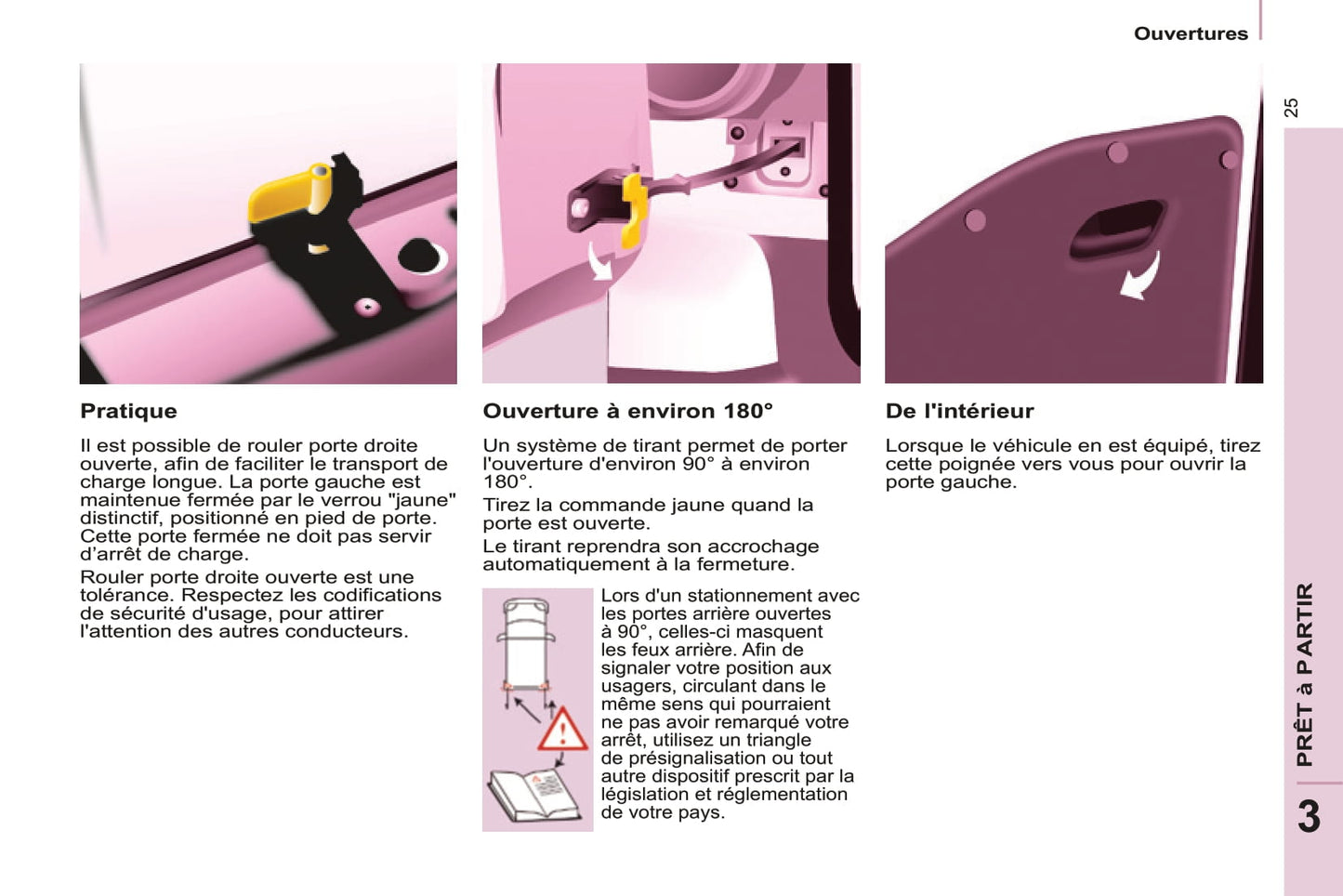 Ouvertures

25

Pratique

Il est possible de rouler porte droite ouverte, afin de faciliter le transport de charge longue. La porte gauche est maintenue fermée par le verrou "jaune" distinctif, positionné en pied de porte. Cette porte fermée ne doit pas servir d'arrêt de charge.

Rouler porte droite ouverte est une tolérance. Respectez les codifications de sécurité d'usage, pour attirer l'attention des autres conducteurs.

Ouverture à environ 180°

Un système de tirant permet de porter l'ouverture d'environ 90° à environ 180°.

Tirez la commande jaune quand la porte est ouverte.

Le tirant reprendra son accrochage automatiquement à la fermeture.

Lors d'un stationnement avec les portes arrière ouvertes à 90°, celles-ci masquent les feux arrière. Afin de signaler votre position aux usagers, circulant dans le même sens qui pourraient ne pas avoir remarqué votre arrêt, utilisez un triangle de présignalisation ou tout autre dispositif prescrit par la législation et réglementation de votre pays.

De l'intérieur

Lorsque le véhicule en est équipé, tirez cette poignée vers vous pour ouvrir la porte gauche.

PRÊT à PARTIR

3