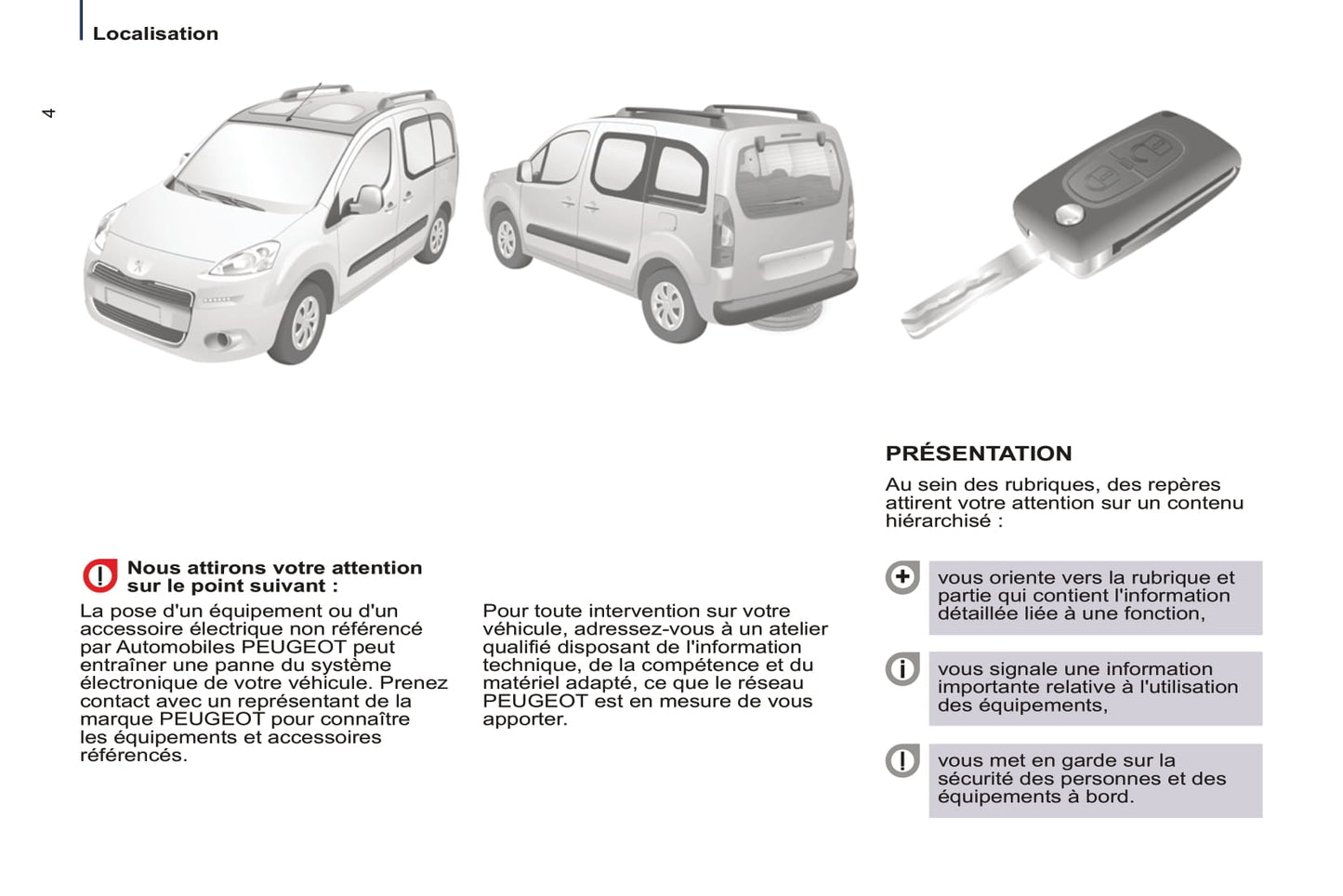 Localisation

4

Nous attirons votre attention sur le point suivant :

La pose d'un équipement ou d'un accessoire électrique non référencé par Automobiles PEUGEOT peut entraîner une panne du système électronique de votre véhicule. Prenez contact avec un représentant de la marque PEUGEOT pour connaître les équipements et accessoires référencés.

Pour toute intervention sur votre véhicule, adressez-vous à un atelier qualifié disposant de l'information technique, de la compétence et du matériel adapté, ce que le réseau PEUGEOT est en mesure de vous apporter.

PRÉSENTATION

Au sein des rubriques, des repères attirent votre attention sur un contenu hiérarchisé :

vous oriente vers la rubrique et partie qui contient l'information détaillée liée à une fonction,

vous signale une information importante relative à l'utilisation des équipements,

vous met en garde sur la sécurité des personnes et des équipements à bord.