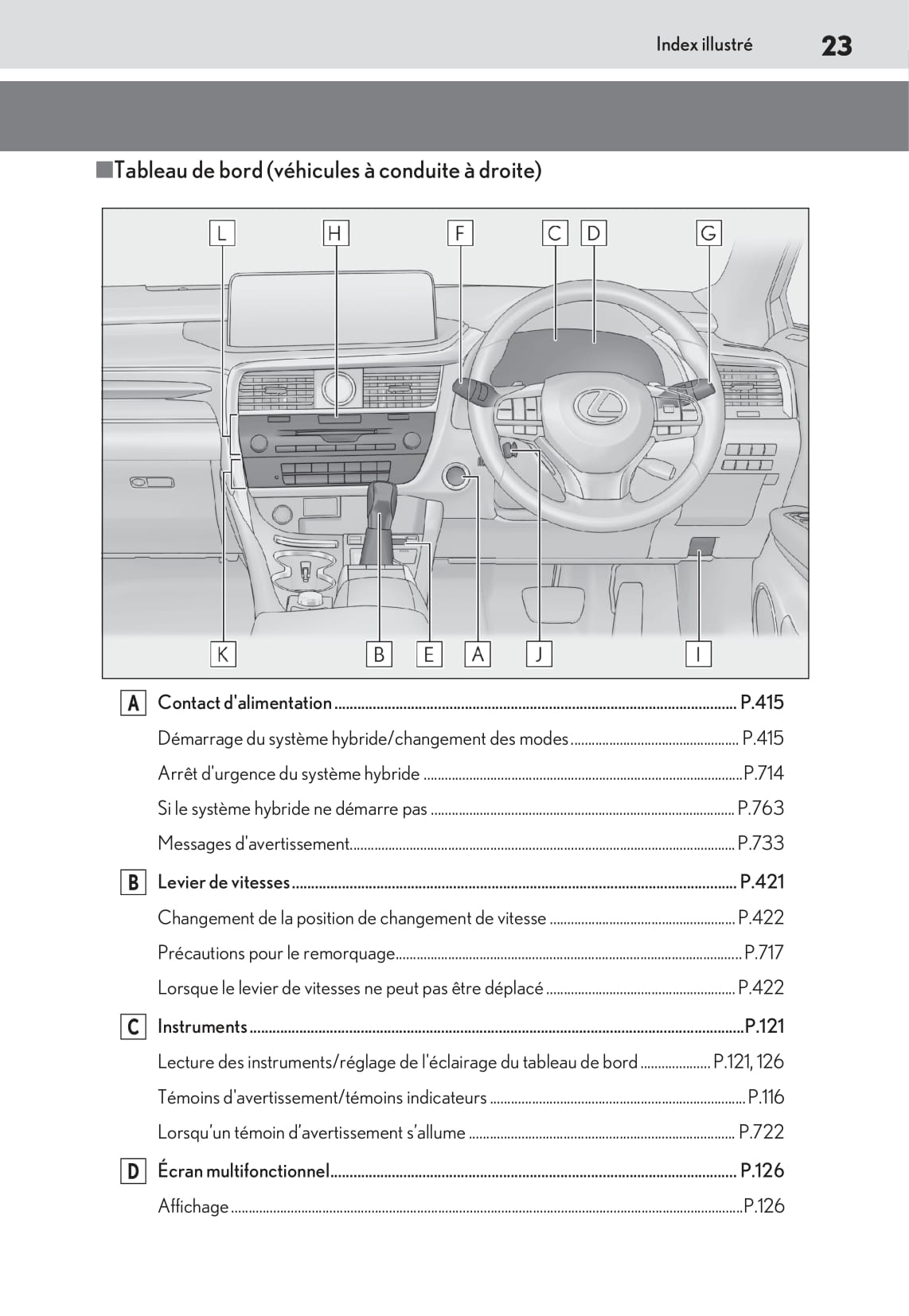 Index illustré 23

■Tableau de bord (véhicules à conduite à droite)

L H F C D G

K B E A J I

A Contact d'alimentation ........ P.415
Démarrage du système hybride/changement des modes ........ P.415
Arrêt d'urgence du système hybride ........ P.714
Si le système hybride ne démarre pas ........ P.763
Messages d'avertissement ........ P.733

B Levier de vitesses ........ P.421
Changement de la position de changement de vitesse ........ P.422
Précautions pour le remorquage ........ P.717
Lorsque le levier de vitesses ne peut pas être déplacé ........ P.422

C Instruments ........ P.121
Lecture des instruments/réglage de l'éclairage du tableau de bord ........ P.121, 126
Témoins d'avertissement/témoins indicateurs ........ P.116
Lorsqu'un témoin d'avertissement s'allume ........ P.722

D Écran multifonctionnel ........ P.126
Affichage ........ P.126