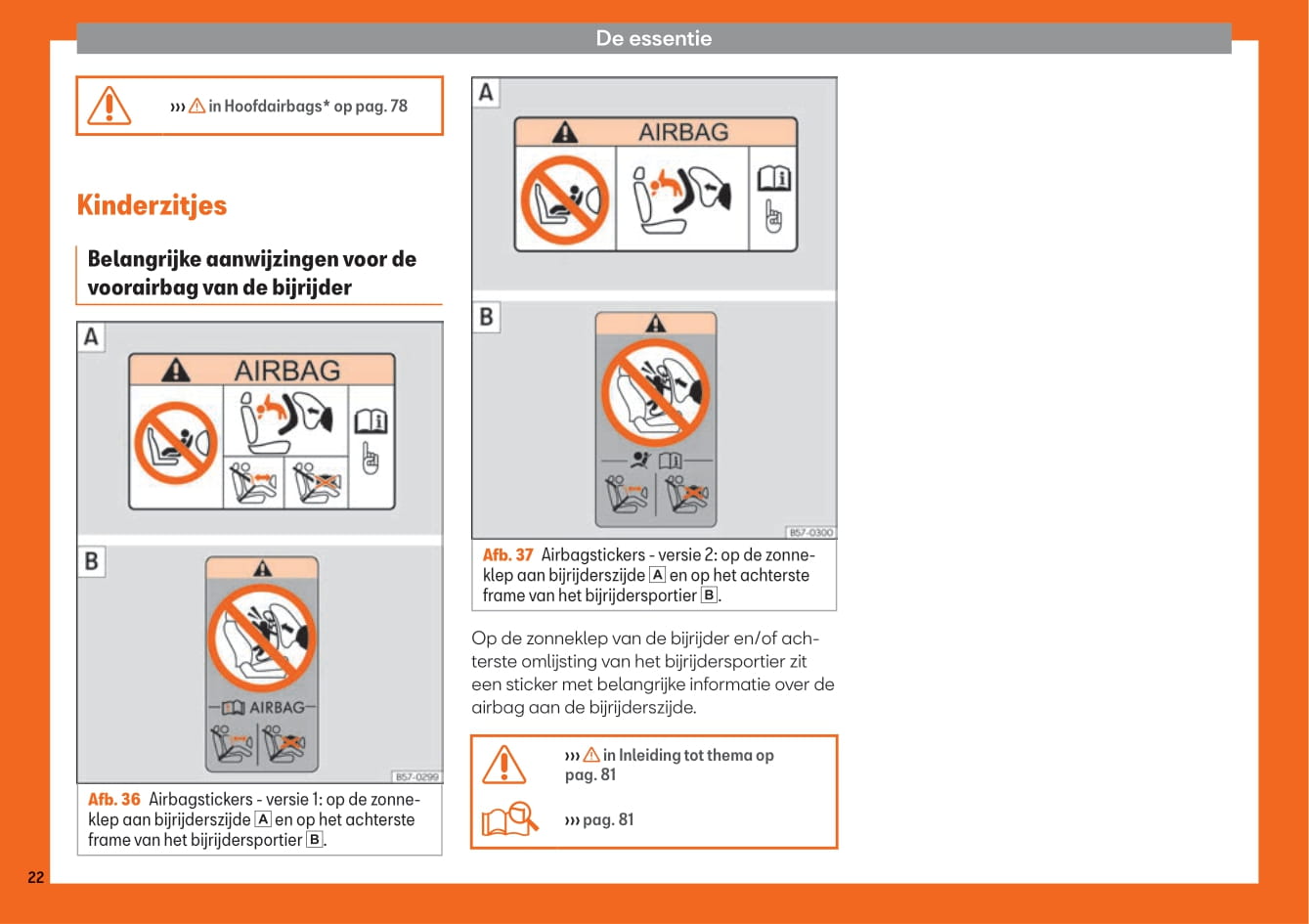 De essentie

››› ⚠ in Hoofdairbags* op pag. 78

Kinderzitjes

Belangrijke aanwijzingen voor de voorairbag van de bijrijder

A

AIRBAG

B

AIRBAG

B57-0299

Afb. 36 Airbagstickers - versie 1: op de zonneklep aan bijrijderszijde A en op het achterste frame van het bijrijdersportier B.

A

AIRBAG

B

B57-0300

Afb. 37 Airbagstickers - versie 2: op de zonneklep aan bijrijderszijde A en op het achterste frame van het bijrijdersportier B.

Op de zonneklep van de bijrijder en/of achterste omlijsting van het bijrijdersportier zit een sticker met belangrijke informatie over de airbag aan de bijrijderszijde.

››› ⚠ in Inleiding tot thema op pag. 81

››› pag. 81

22