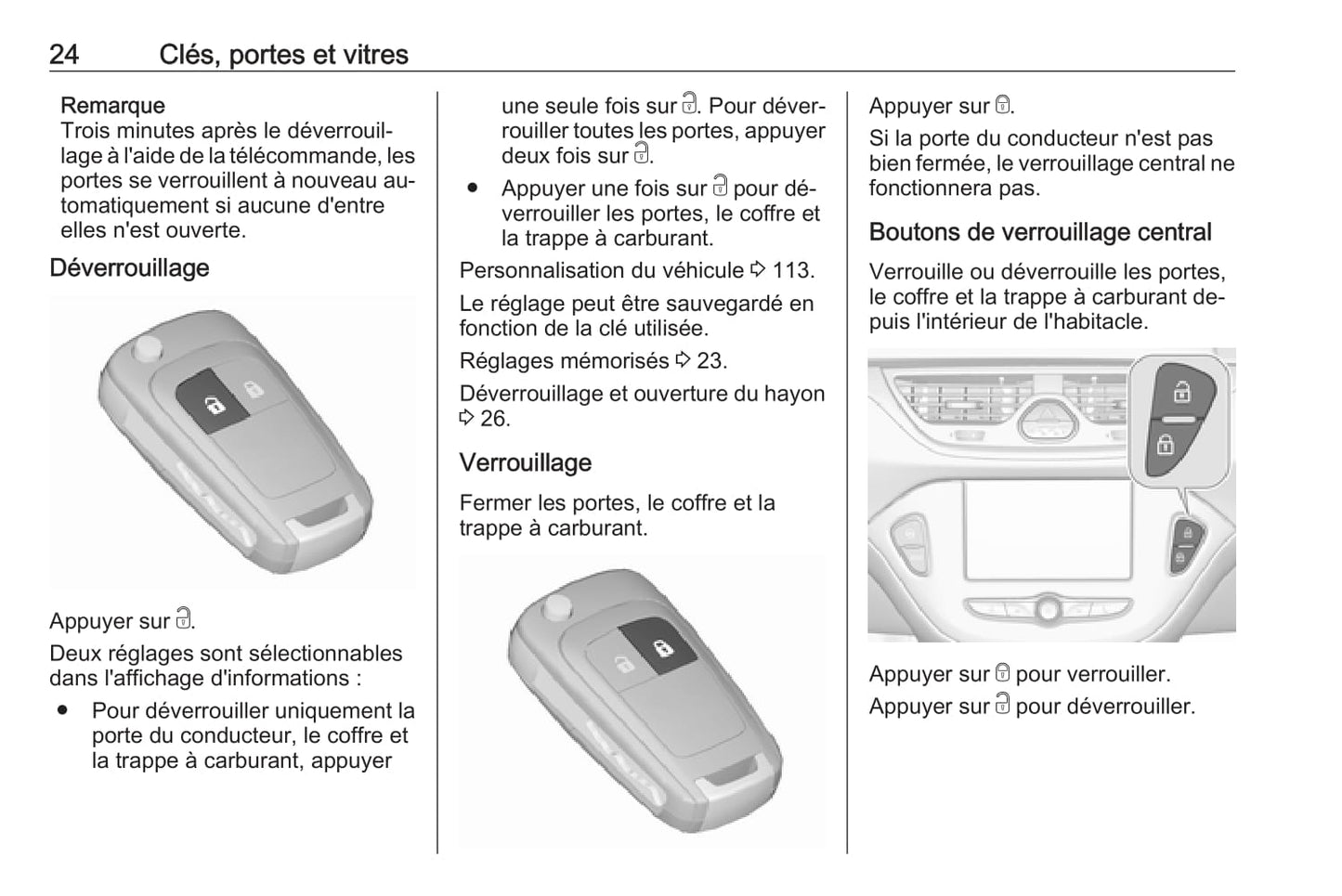 24 Clés, portes et vitres

Remarque
Trois minutes après le déverrouillage à l'aide de la télécommande, les portes se verrouillent à nouveau automatiquement si aucune d'entre elles n'est ouverte.

Déverrouillage

Appuyer sur 🔓.

Deux réglages sont sélectionnables dans l'affichage d'informations :

● Pour déverrouiller uniquement la porte du conducteur, le coffre et la trappe à carburant, appuyer une seule fois sur 🔓. Pour déverrouiller toutes les portes, appuyer deux fois sur 🔓.

● Appuyer une fois sur 🔓 pour déverrouiller les portes, le coffre et la trappe à carburant.

Personnalisation du véhicule ⇨ 113.

Le réglage peut être sauvegardé en fonction de la clé utilisée.

Réglages mémorisés ⇨ 23.

Déverrouillage et ouverture du hayon ⇨ 26.

Verrouillage

Fermer les portes, le coffre et la trappe à carburant.

Appuyer sur 🔒.

Si la porte du conducteur n'est pas bien fermée, le verrouillage central ne fonctionnera pas.

Boutons de verrouillage central

Verrouille ou déverrouille les portes, le coffre et la trappe à carburant depuis l'intérieur de l'habitacle.

Appuyer sur 🔒 pour verrouiller.

Appuyer sur 🔓 pour déverrouiller.