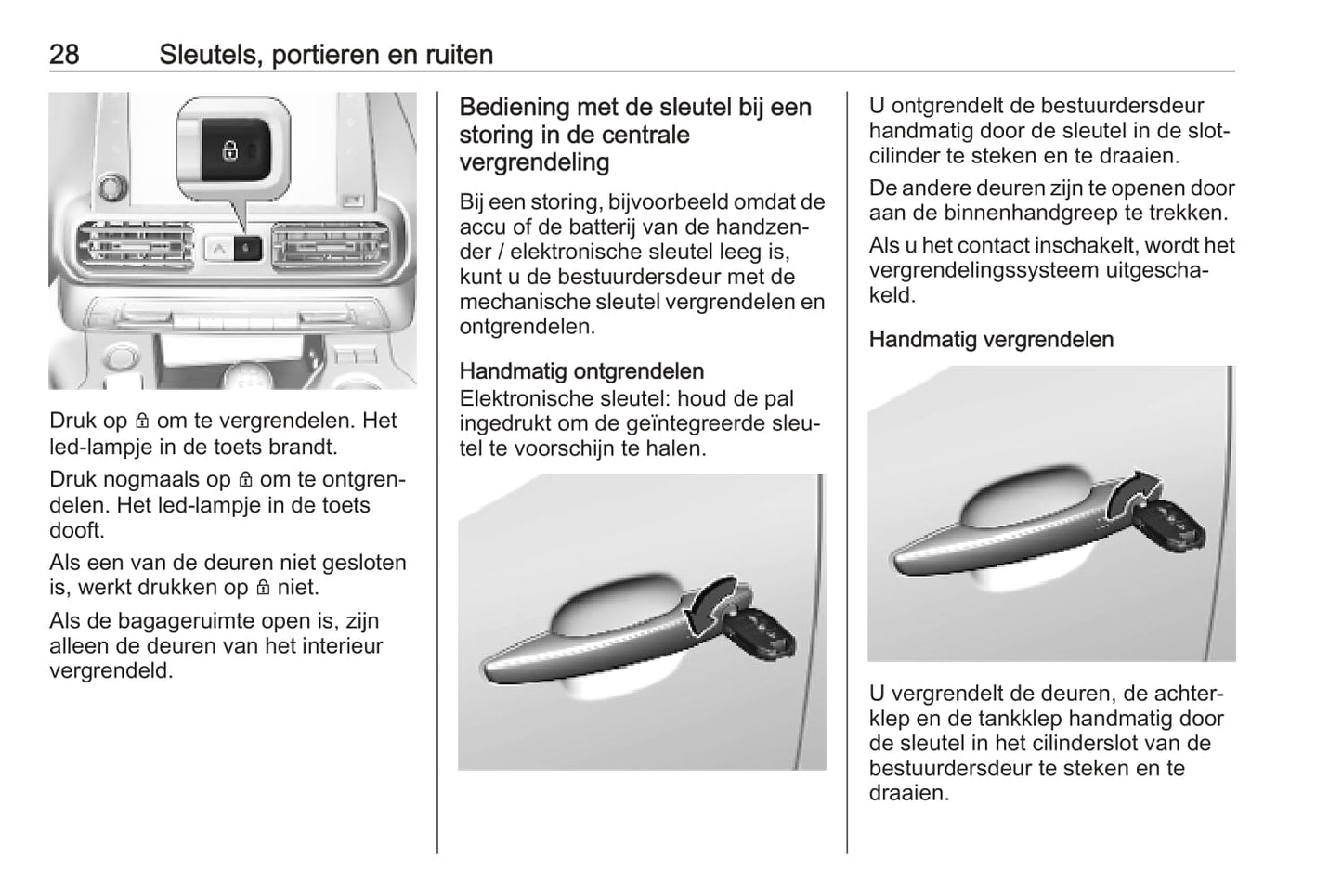 28 Sleutels, portieren en ruiten

Druk op 🔒 om te vergrendelen. Het led-lampje in de toets brandt.

Druk nogmaals op 🔒 om te ontgrendelen. Het led-lampje in de toets dooft.

Als een van de deuren niet gesloten is, werkt drukken op 🔒 niet.

Als de bagageruimte open is, zijn alleen de deuren van het interieur vergrendeld.

Bediening met de sleutel bij een storing in de centrale vergrendeling

Bij een storing, bijvoorbeeld omdat de accu of de batterij van de handzender / elektronische sleutel leeg is, kunt u de bestuurdersdeur met de mechanische sleutel vergrendelen en ontgrendelen.

Handmatig ontgrendelen
Elektronische sleutel: houd de pal ingedrukt om de geïntegreerde sleutel te voorschijn te halen.

U ontgrendelt de bestuurdersdeur handmatig door de sleutel in de slotcilinder te steken en te draaien.

De andere deuren zijn te openen door aan de binnenhandgreep te trekken.

Als u het contact inschakelt, wordt het vergrendelingssysteem uitgeschakeld.

Handmatig vergrendelen

U vergrendelt de deuren, de achterklep en de tankklep handmatig door de sleutel in het cilinderslot van de bestuurdersdeur te steken en te draaien.