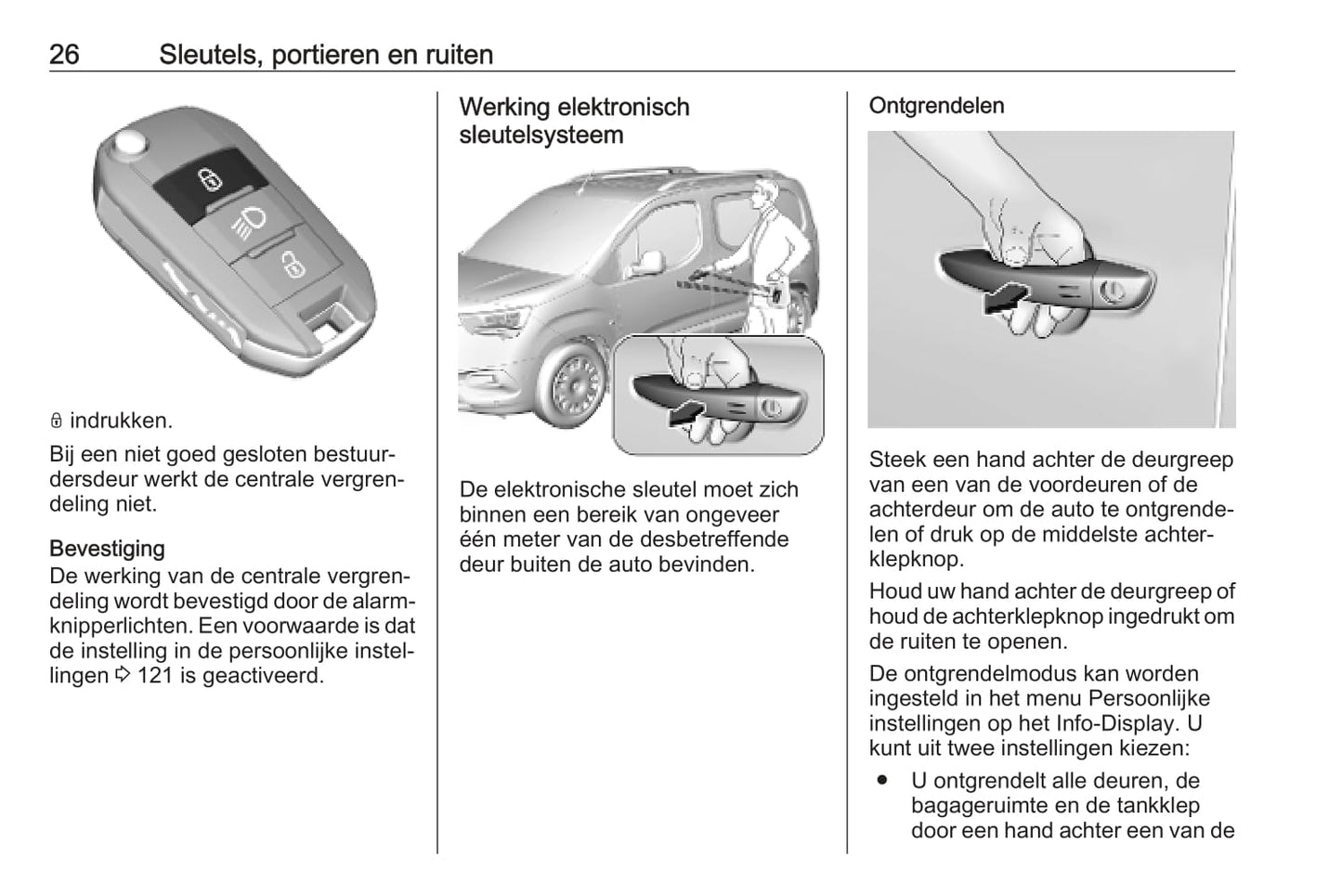 26 Sleutels, portieren en ruiten

🔒 indrukken.

Bij een niet goed gesloten bestuurdersdeur werkt de centrale vergrendeling niet.

Bevestiging
De werking van de centrale vergrendeling wordt bevestigd door de alarmknipperlichten. Een voorwaarde is dat de instelling in de persoonlijke instellingen ⇨ 121 is geactiveerd.

Werking elektronisch sleutelsysteem

De elektronische sleutel moet zich binnen een bereik van ongeveer één meter van de desbetreffende deur buiten de auto bevinden.

Ontgrendelen

Steek een hand achter de deurgreep van een van de voordeuren of de achterdeur om de auto te ontgrendelen of druk op de middelste achterklepknop.

Houd uw hand achter de deurgreep of houd de achterklepknop ingedrukt om de ruiten te openen.

De ontgrendelmodus kan worden ingesteld in het menu Persoonlijke instellingen op het Info-Display. U kunt uit twee instellingen kiezen:

● U ontgrendelt alle deuren, de bagageruimte en de tankklep door een hand achter een van de