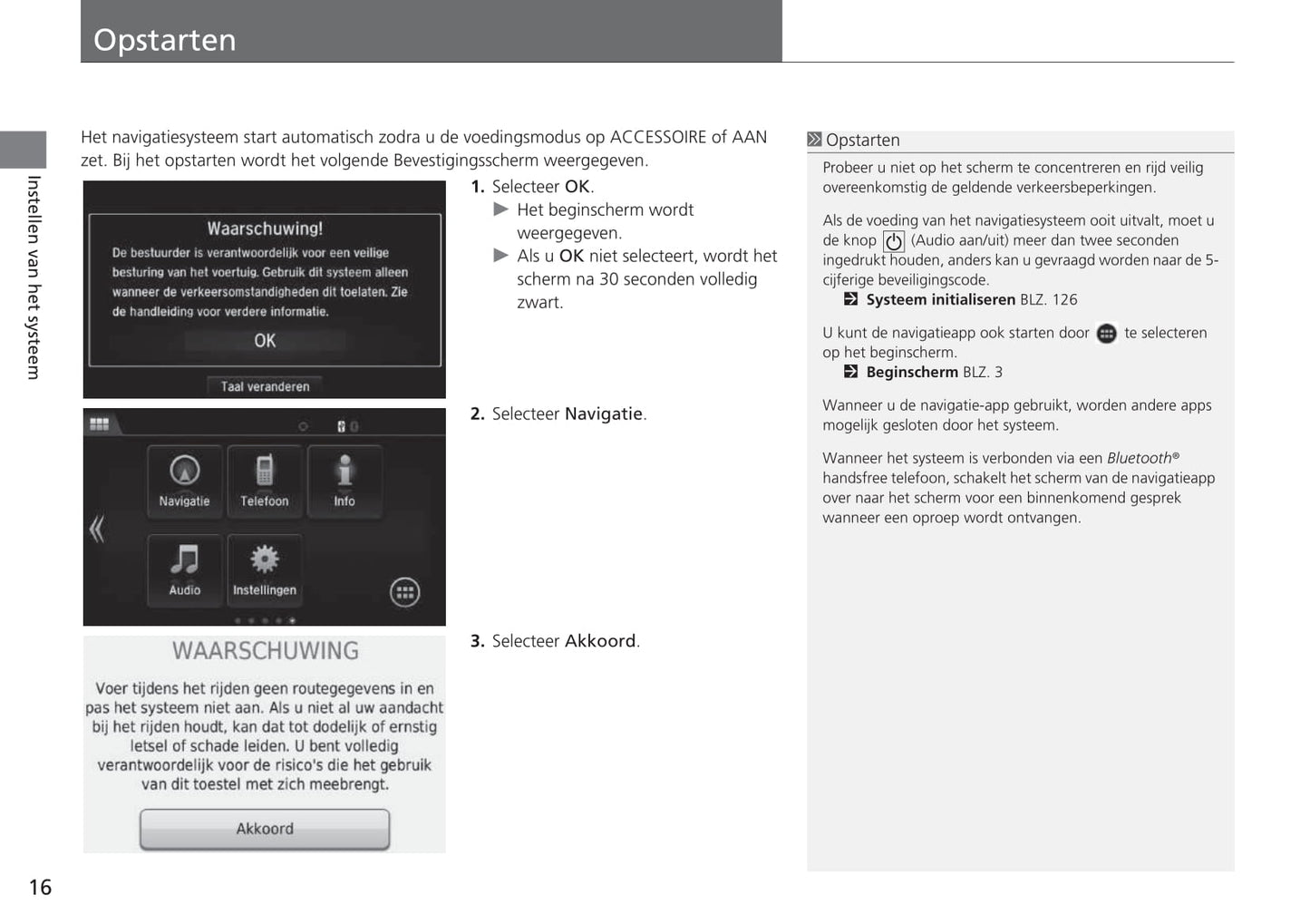 Opstarten

Instellen van het systeem

Het navigatiesysteem start automatisch zodra u de voedingsmodus op ACCESSOIRE of AAN zet. Bij het opstarten wordt het volgende Bevestigingsscherm weergegeven.

Waarschuwing!
De bestuurder is verantwoordelijk voor een veilige besturing van het voertuig. Gebruik dit systeem alleen wanneer de verkeersomstandigheden dit toelaten. Zie de handleiding voor verdere informatie.
OK
Taal veranderen

1. Selecteer OK.
▶ Het beginscherm wordt weergegeven.
▶ Als u OK niet selecteert, wordt het scherm na 30 seconden volledig zwart.

Navigatie
Telefoon
Info
Audio
Instellingen

2. Selecteer Navigatie.

WAARSCHUWING
Voer tijdens het rijden geen routegegevens in en pas het systeem niet aan. Als u niet al uw aandacht bij het rijden houdt, kan dat tot dodelijk of ernstig letsel of schade leiden. U bent volledig verantwoordelijk voor de risico's die het gebruik van dit toestel met zich meebrengt.
Akkoord

3. Selecteer Akkoord.

Opstarten
Probeer u niet op het scherm te concentreren en rijd veilig overeenkomstig de geldende verkeersbeperkingen.

Als de voeding van het navigatiesysteem ooit uitvalt, moet u de knop (Audio aan/uit) meer dan twee seconden ingedrukt houden, anders kan u gevraagd worden naar de 5-cijferige beveiligingscode.
Systeem initialiseren BLZ. 126

U kunt de navigatieapp ook starten door te selecteren op het beginscherm.
Beginscherm BLZ. 3

Wanneer u de navigatie-app gebruikt, worden andere apps mogelijk gesloten door het systeem.

Wanneer het systeem is verbonden via een Bluetooth® handsfree telefoon, schakelt het scherm van de navigatieapp over naar het scherm voor een binnenkomend gesprek wanneer een oproep wordt ontvangen.

16