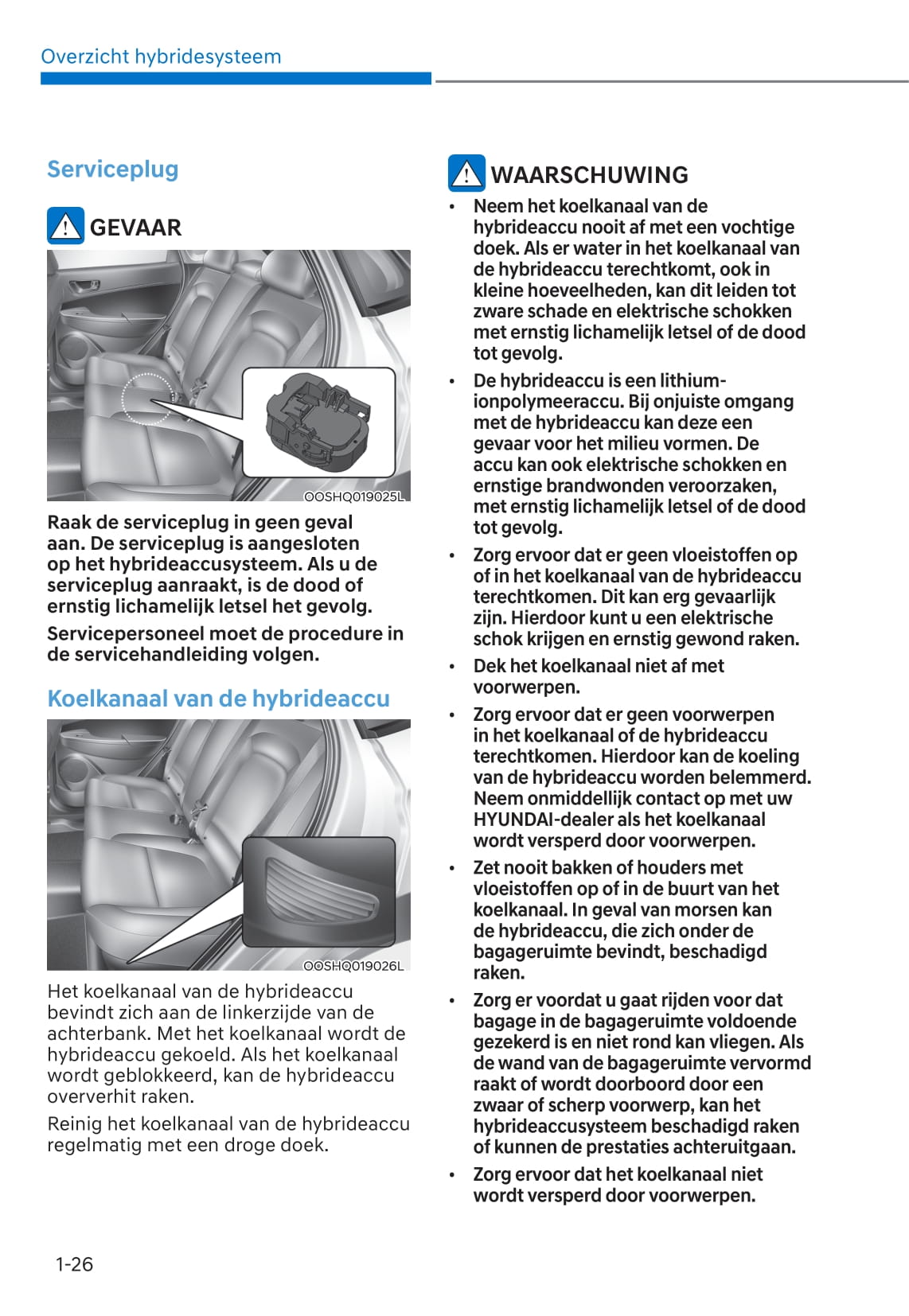 Overzicht hybridesysteem

Serviceplug

GEVAAR

OOSHQ019025L

Raak de serviceplug in geen geval aan. De serviceplug is aangesloten op het hybrideaccusysteem. Als u de serviceplug aanraakt, is de dood of ernstig lichamelijk letsel het gevolg.

Servicepersoneel moet de procedure in de servicehandleiding volgen.

Koelkanaal van de hybrideaccu

OOSHQ019026L

Het koelkanaal van de hybrideaccu bevindt zich aan de linkerzijde van de achterbank. Met het koelkanaal wordt de hybrideaccu gekoeld. Als het koelkanaal wordt geblokkeerd, kan de hybrideaccu oververhit raken.

Reinig het koelkanaal van de hybrideaccu regelmatig met een droge doek.

WAARSCHUWING

• Neem het koelkanaal van de hybrideaccu nooit af met een vochtige doek. Als er water in het koelkanaal van de hybrideaccu terechtkomt, ook in kleine hoeveelheden, kan dit leiden tot zware schade en elektrische schokken met ernstig lichamelijk letsel of de dood tot gevolg.

• De hybrideaccu is een lithium-ionpolymeeraccu. Bij onjuiste omgang met de hybrideaccu kan deze een gevaar voor het milieu vormen. De accu kan ook elektrische schokken en ernstige brandwonden veroorzaken, met ernstig lichamelijk letsel of de dood tot gevolg.

• Zorg ervoor dat er geen vloeistoffen op of in het koelkanaal van de hybrideaccu terechtkomen. Dit kan erg gevaarlijk zijn. Hierdoor kunt u een elektrische schok krijgen en ernstig gewond raken.

• Dek het koelkanaal niet af met voorwerpen.

• Zorg ervoor dat er geen voorwerpen in het koelkanaal of de hybrideaccu terechtkomen. Hierdoor kan de koeling van de hybrideaccu worden belemmerd. Neem onmiddellijk contact op met uw HYUNDAI-dealer als het koelkanaal wordt versperd door voorwerpen.

• Zet nooit bakken of houders met vloeistoffen op of in de buurt van het koelkanaal. In geval van morsen kan de hybrideaccu, die zich onder de bagageruimte bevindt, beschadigd raken.

• Zorg er voordat u gaat rijden voor dat bagage in de bagageruimte voldoende gezekerd is en niet rond kan vliegen. Als de wand van de bagageruimte vervormd raakt of wordt doorboord door een zwaar of scherp voorwerp, kan het hybrideaccusysteem beschadigd raken of kunnen de prestaties achteruitgaan.

• Zorg ervoor dat het koelkanaal niet wordt versperd door voorwerpen.

1-26