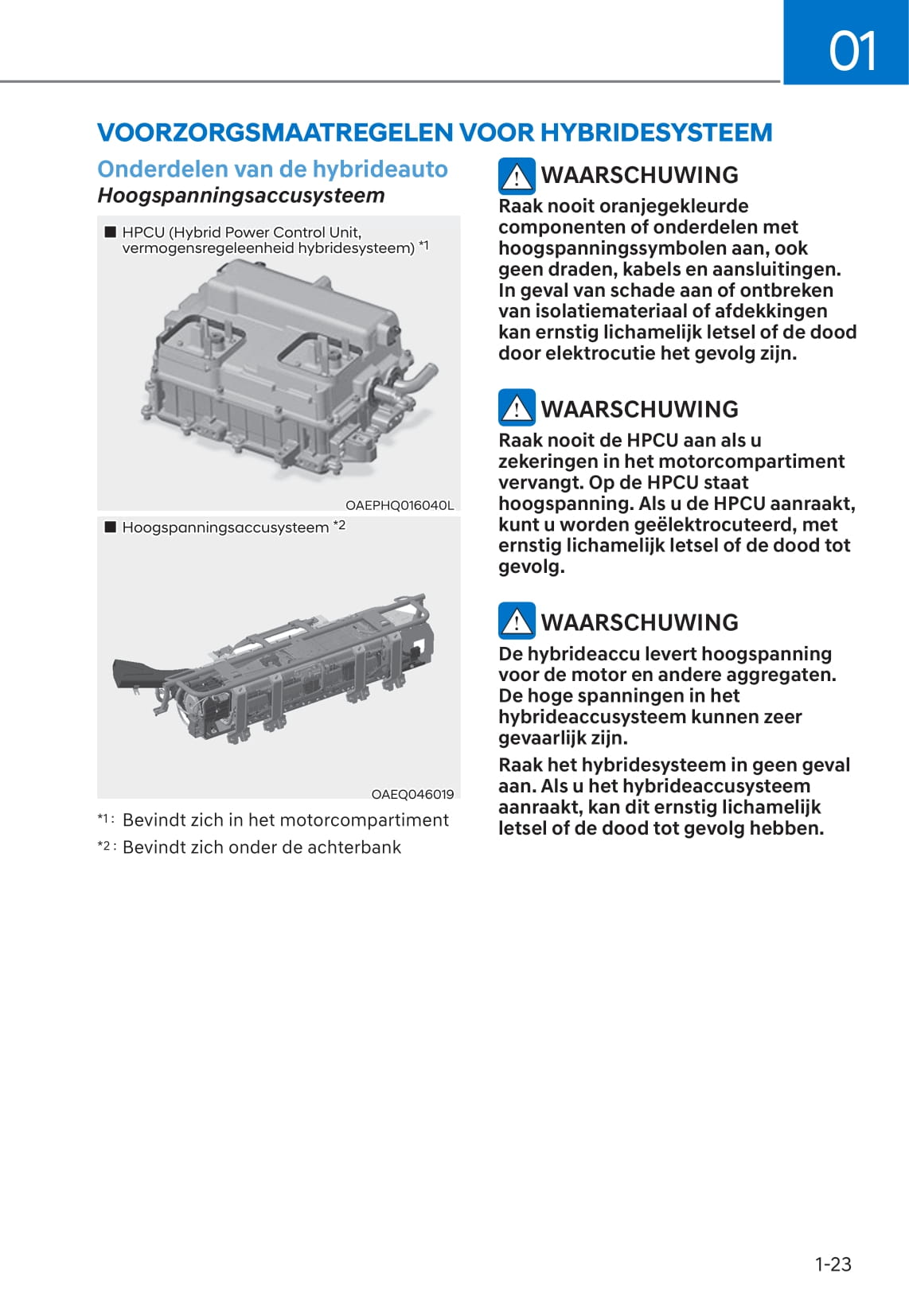 01

VOORZORGSMAATREGELEN VOOR HYBRIDESYSTEEM

Onderdelen van de hybrideauto

Hoogspanningsaccusysteem

■ HPCU (Hybrid Power Control Unit, vermogensregeleenheid hybridesysteem) *1

OAEPHQ016040L

■ Hoogspanningsaccusysteem *2

OAEQ046019

*1 : Bevindt zich in het motorcompartiment

*2 : Bevindt zich onder de achterbank

WAARSCHUWING

Raak nooit oranjegekleurde componenten of onderdelen met hoogspanningssymbolen aan, ook geen draden, kabels en aansluitingen. In geval van schade aan of ontbreken van isolatiemateriaal of afdekkingen kan ernstig lichamelijk letsel of de dood door elektrocutie het gevolg zijn.

WAARSCHUWING

Raak nooit de HPCU aan als u zekeringen in het motorcompartiment vervangt. Op de HPCU staat hoogspanning. Als u de HPCU aanraakt, kunt u worden geëlektrocuteerd, met ernstig lichamelijk letsel of de dood tot gevolg.

WAARSCHUWING

De hybrideaccu levert hoogspanning voor de motor en andere aggregaten. De hoge spanningen in het hybrideaccusysteem kunnen zeer gevaarlijk zijn.

Raak het hybridesysteem in geen geval aan. Als u het hybrideaccusysteem aanraakt, kan dit ernstig lichamelijk letsel of de dood tot gevolg hebben.

1-23