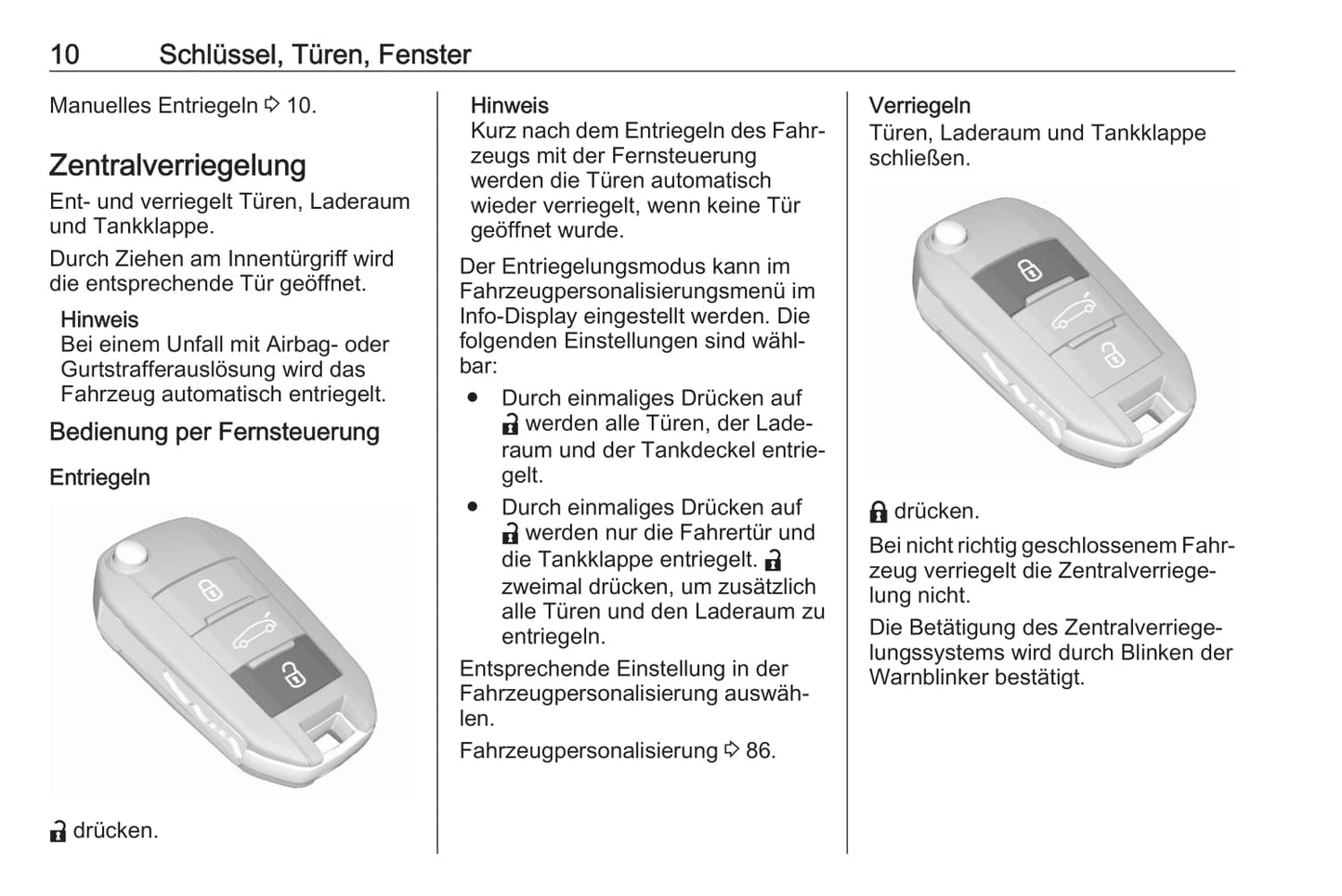 10 Schlüssel, Türen, Fenster

Manuelles Entriegeln ⇨ 10.

Zentralverriegelung

Ent- und verriegelt Türen, Laderaum und Tankklappe.

Durch Ziehen am Innentürgriff wird die entsprechende Tür geöffnet.

Hinweis
Bei einem Unfall mit Airbag- oder Gurtstrafferauslösung wird das Fahrzeug automatisch entriegelt.

Bedienung per Fernsteuerung

Entriegeln

🔓 drücken.

Hinweis
Kurz nach dem Entriegeln des Fahrzeugs mit der Fernsteuerung werden die Türen automatisch wieder verriegelt, wenn keine Tür geöffnet wurde.

Der Entriegelungsmodus kann im Fahrzeugpersonalisierungsmenü im Info-Display eingestellt werden. Die folgenden Einstellungen sind wählbar:

● Durch einmaliges Drücken auf 🔓 werden alle Türen, der Laderaum und der Tankdeckel entriegelt.
● Durch einmaliges Drücken auf 🔓 werden nur die Fahrertür und die Tankklappe entriegelt. 🔓 zweimal drücken, um zusätzlich alle Türen und den Laderaum zu entriegeln.

Entsprechende Einstellung in der Fahrzeugpersonalisierung auswählen.

Fahrzeugpersonalisierung ⇨ 86.

Verriegeln
Türen, Laderaum und Tankklappe schließen.

🔒 drücken.

Bei nicht richtig geschlossenem Fahrzeug verriegelt die Zentralverriegelung nicht.

Die Betätigung des Zentralverriegelungssystems wird durch Blinken der Warnblinker bestätigt.