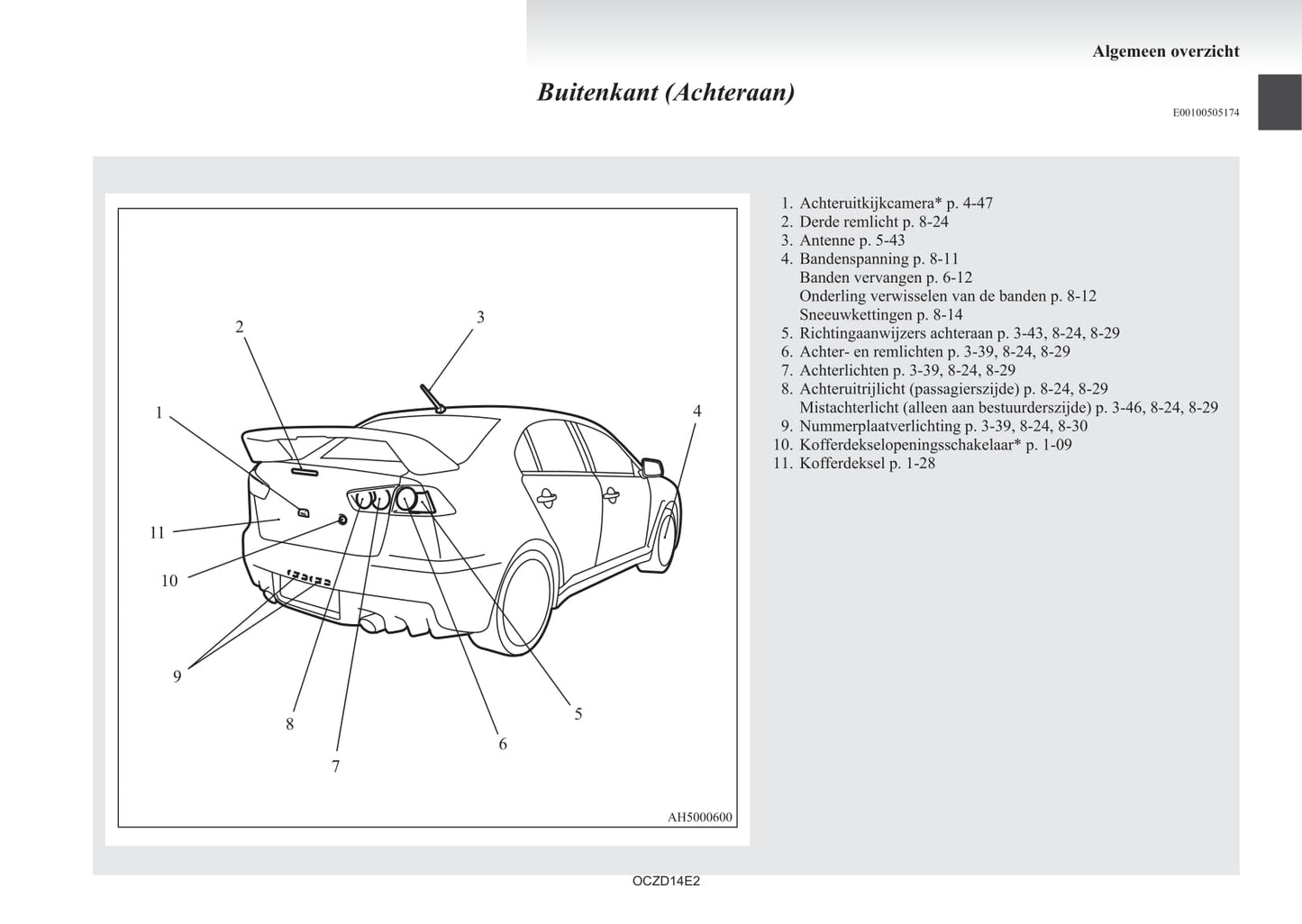 Algemeen overzicht

Buitenkant (Achteraan)

E00100505174

2

3

1

4

11

10

9

8

7

6

5

AH5000600

1. Achteruitkijkcamera* p. 4-47
2. Derde remlicht p. 8-24
3. Antenne p. 5-43
4. Bandenspanning p. 8-11
Banden vervangen p. 6-12
Onderling verwisselen van de banden p. 8-12
Sneeuwkettingen p. 8-14
5. Richtingaanwijzers achteraan p. 3-43, 8-24, 8-29
6. Achter- en remlichten p. 3-39, 8-24, 8-29
7. Achterlichten p. 3-39, 8-24, 8-29
8. Achteruitrijlicht (passagierszijde) p. 8-24, 8-29
Mistachterlicht (alleen aan bestuurderszijde) p. 3-46, 8-24, 8-29
9. Nummerplaatverlichting p. 3-39, 8-24, 8-30
10. Kofferdekselopeningsschakelaar* p. 1-09
11. Kofferdeksel p. 1-28

OCZD14E2