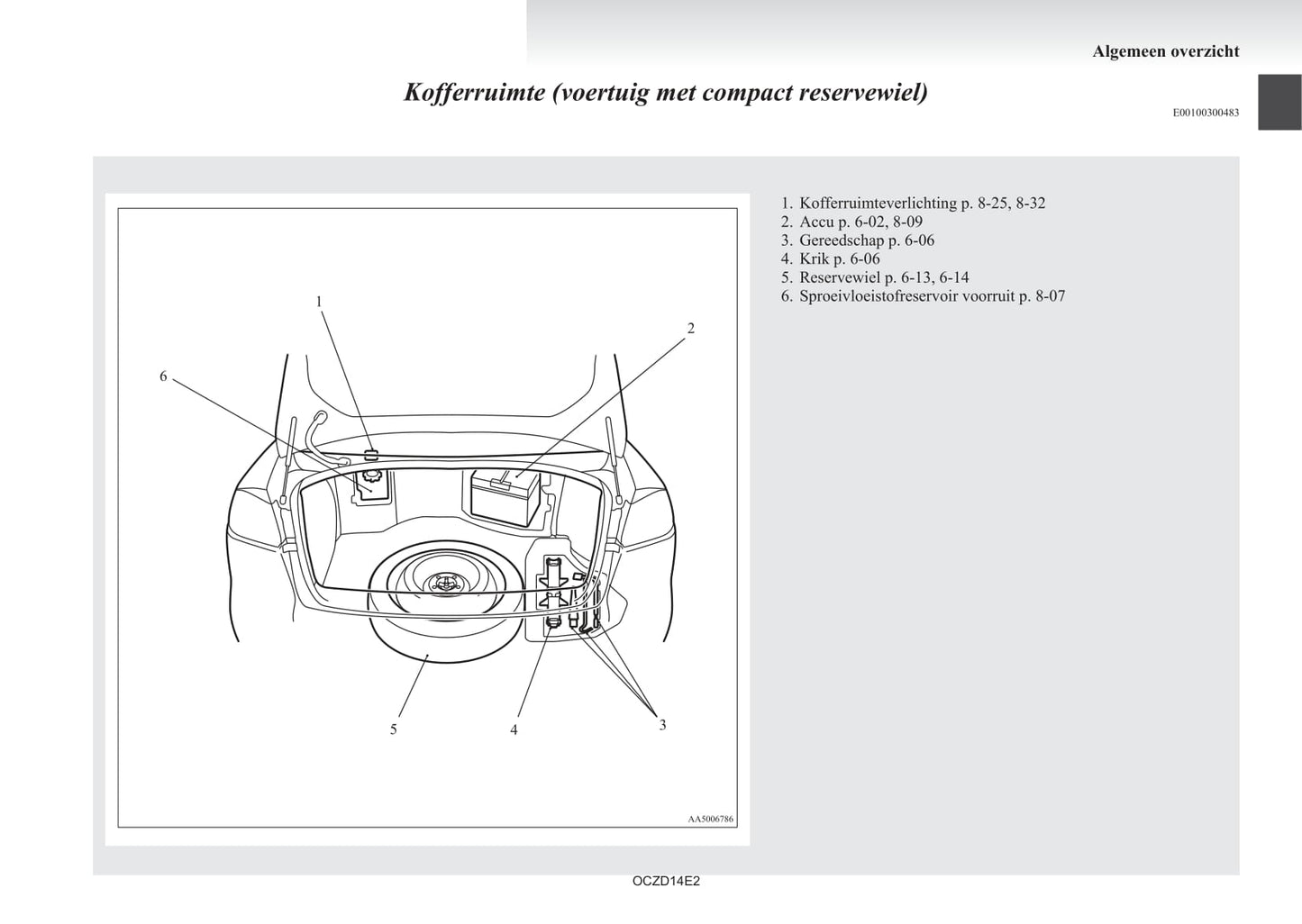 Algemeen overzicht

Kofferruimte (voertuig met compact reservewiel)

E00100300483

1
2
6
5
4
3

AA5006786

1. Kofferruimteverlichting p. 8-25, 8-32
2. Accu p. 6-02, 8-09
3. Gereedschap p. 6-06
4. Krik p. 6-06
5. Reservewiel p. 6-13, 6-14
6. Sproeivloeistofreservoir voorruit p. 8-07

OCZD14E2