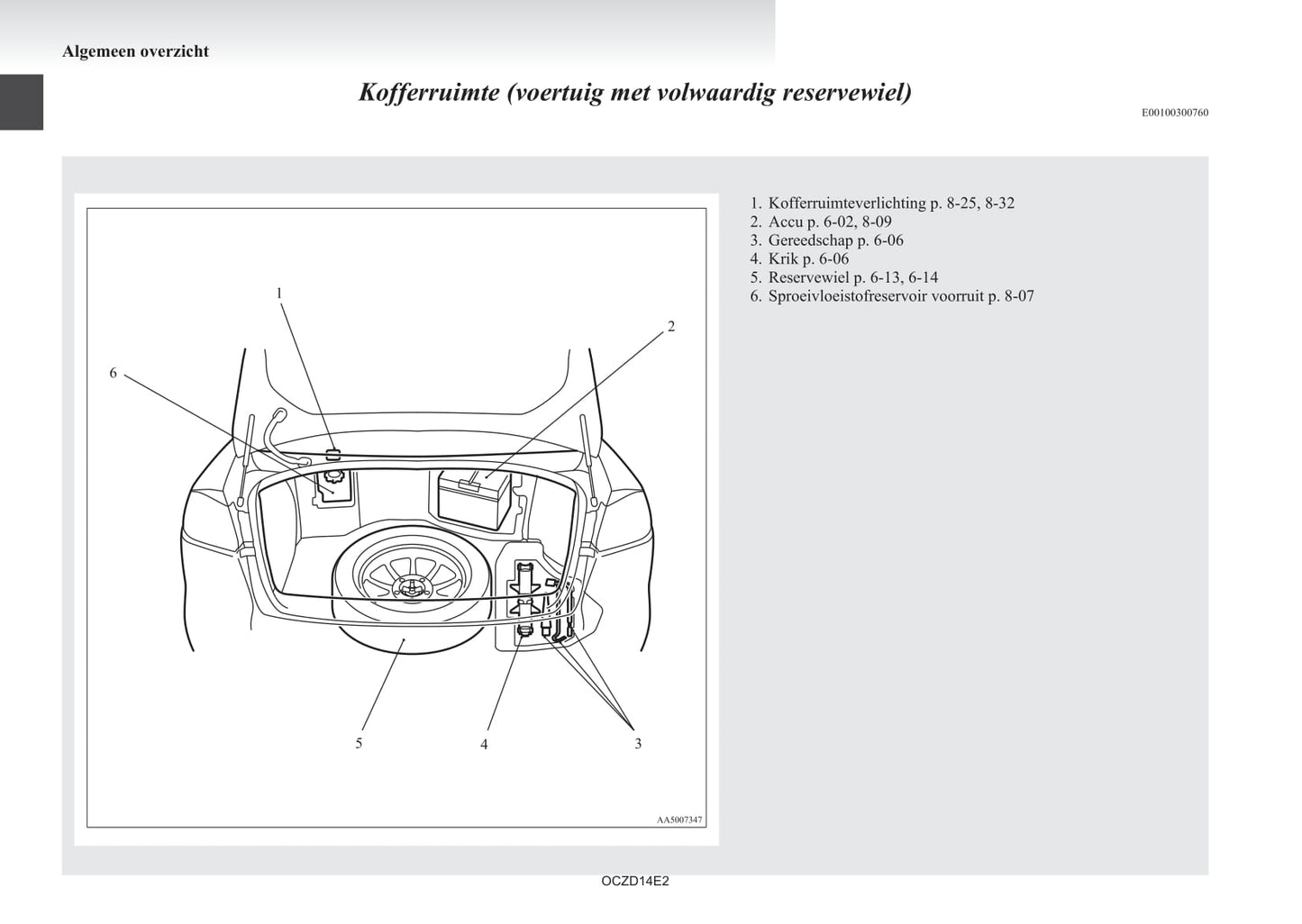 Algemeen overzicht

Kofferruimte (voertuig met volwaardig reservewiel)

E00100300760

1
2
6
5
4
3
AA5007347

1. Kofferruimteverlichting p. 8-25, 8-32
2. Accu p. 6-02, 8-09
3. Gereedschap p. 6-06
4. Krik p. 6-06
5. Reservewiel p. 6-13, 6-14
6. Sproeivloeistofreservoir voorruit p. 8-07

OCZD14E2