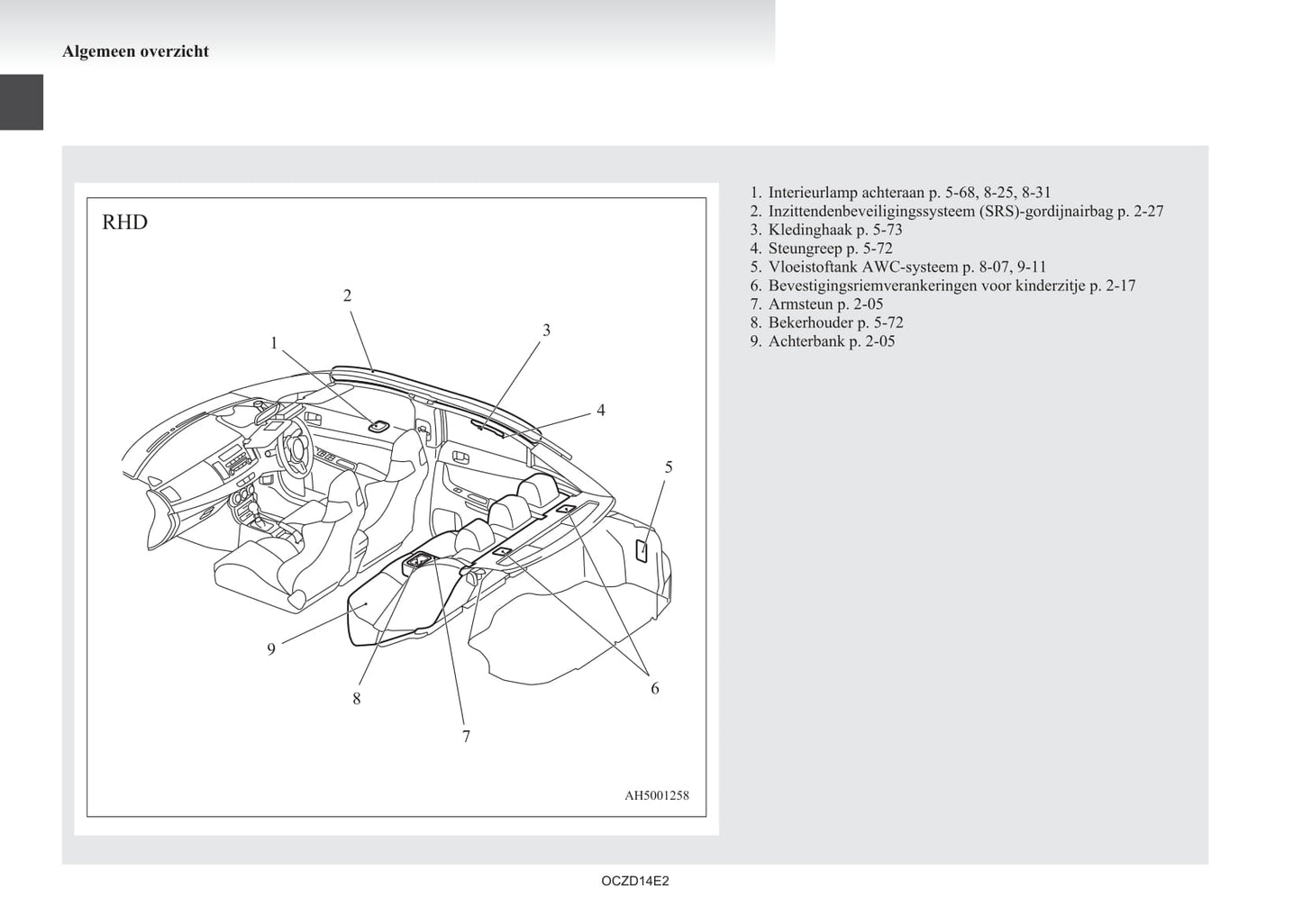 Algemeen overzicht

RHD

2

1

3

4

5

9

8

7

6

AH5001258

1. Interieurlamp achteraan p. 5-68, 8-25, 8-31
2. Inzittendenbeveiligingssysteem (SRS)-gordijnairbag p. 2-27
3. Kledinghaak p. 5-73
4. Steungreep p. 5-72
5. Vloeistoftank AWC-systeem p. 8-07, 9-11
6. Bevestigingsriemverankeringen voor kinderzitje p. 2-17
7. Armsteun p. 2-05
8. Bekerhouder p. 5-72
9. Achterbank p. 2-05

OCZD14E2