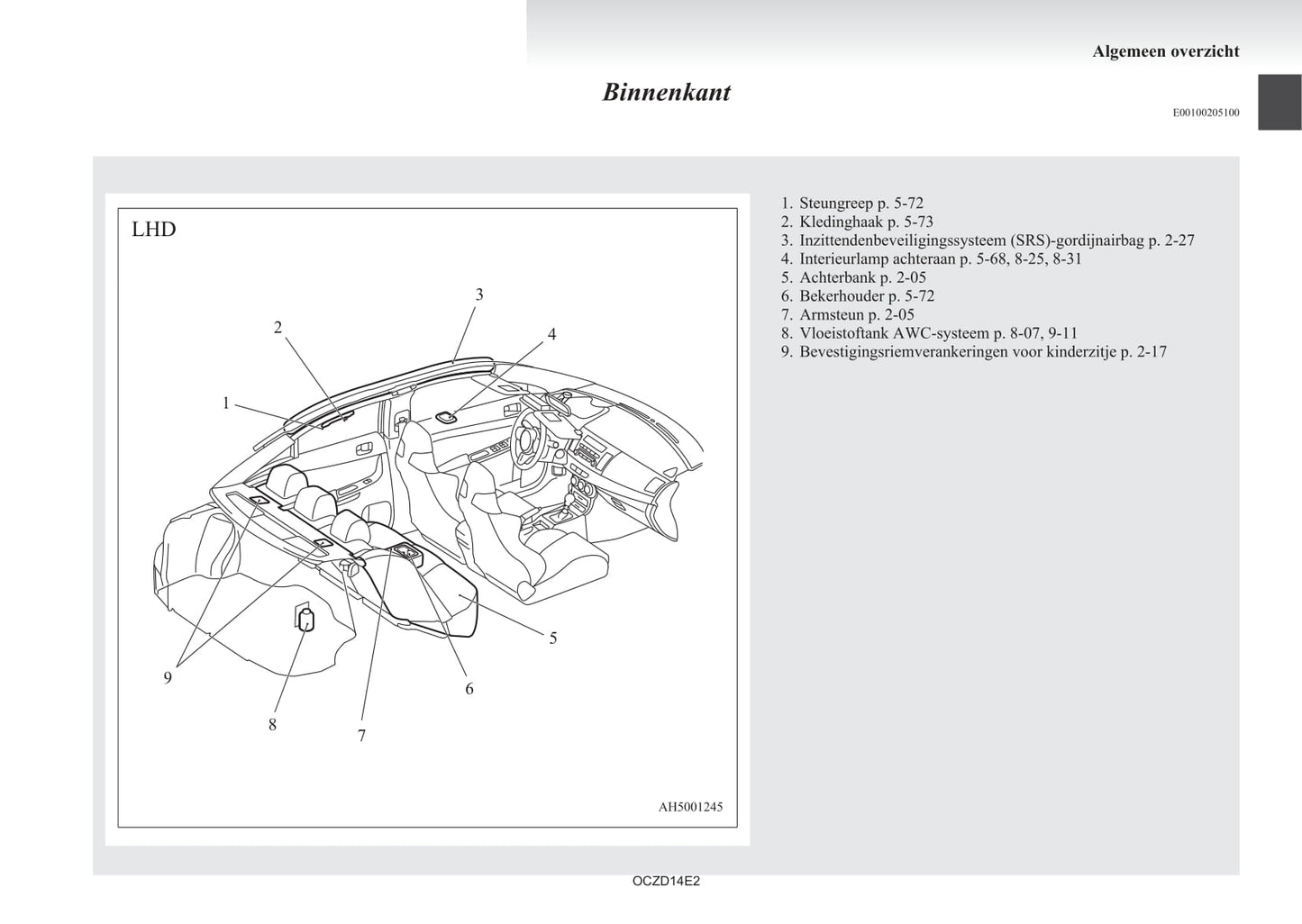 Algemeen overzicht

Binnenkant

E00100205100

LHD

3
2
4
1
5
9
6
8
7

AH5001245

1. Steungreep p. 5-72
2. Kledinghaak p. 5-73
3. Inzittendenbeveiligingssysteem (SRS)-gordijnairbag p. 2-27
4. Interieurlamp achteraan p. 5-68, 8-25, 8-31
5. Achterbank p. 2-05
6. Bekerhouder p. 5-72
7. Armsteun p. 2-05
8. Vloeistoftank AWC-systeem p. 8-07, 9-11
9. Bevestigingsriemverankeringen voor kinderzitje p. 2-17

OCZD14E2