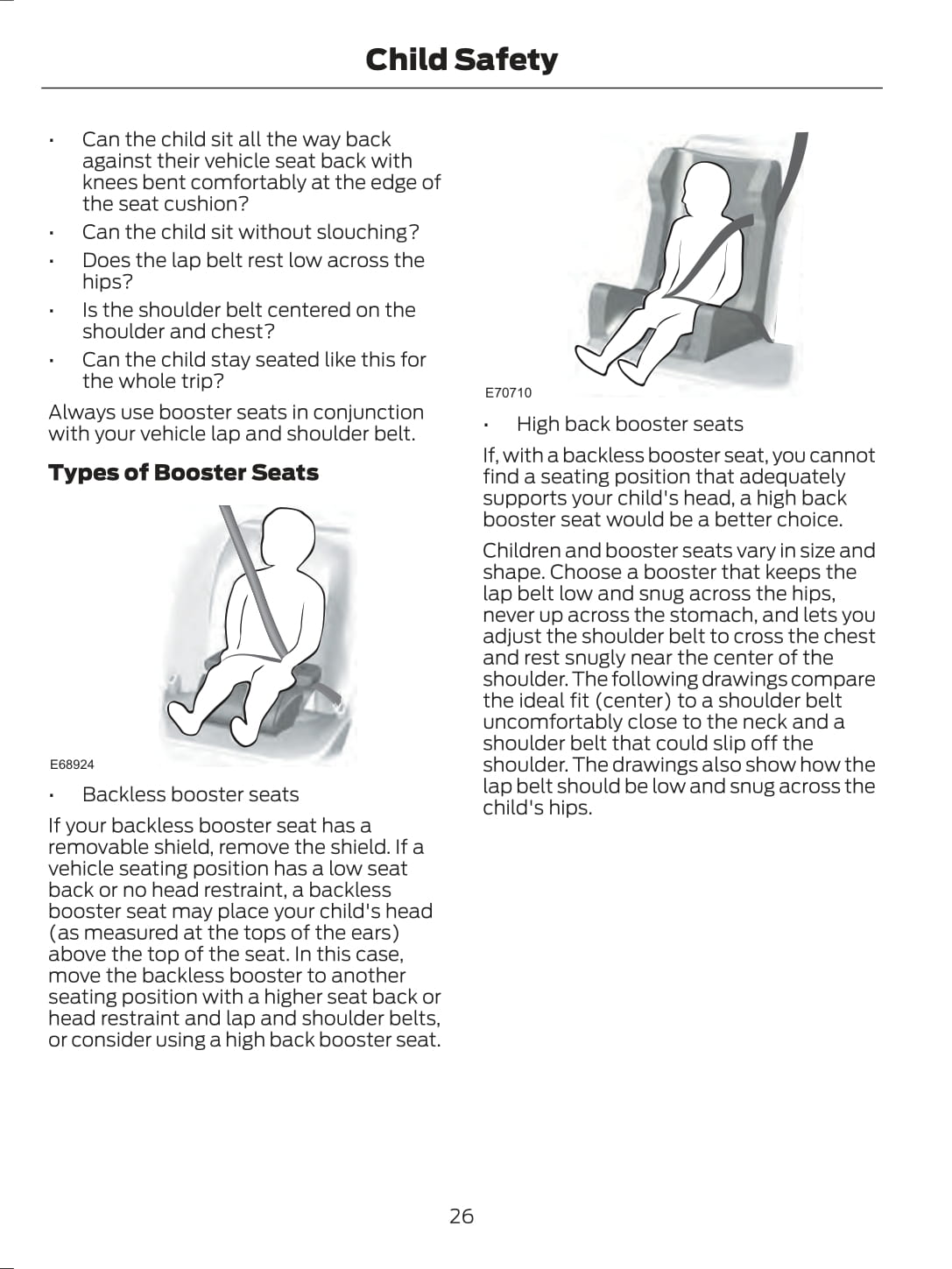 Child Safety

• Can the child sit all the way back against their vehicle seat back with knees bent comfortably at the edge of the seat cushion?

• Can the child sit without slouching?

• Does the lap belt rest low across the hips?

• Is the shoulder belt centered on the shoulder and chest?

• Can the child stay seated like this for the whole trip?

Always use booster seats in conjunction with your vehicle lap and shoulder belt.

Types of Booster Seats

E68924

• Backless booster seats

If your backless booster seat has a removable shield, remove the shield. If a vehicle seating position has a low seat back or no head restraint, a backless booster seat may place your child's head (as measured at the tops of the ears) above the top of the seat. In this case, move the backless booster to another seating position with a higher seat back or head restraint and lap and shoulder belts, or consider using a high back booster seat.

E70710

• High back booster seats

If, with a backless booster seat, you cannot find a seating position that adequately supports your child's head, a high back booster seat would be a better choice.

Children and booster seats vary in size and shape. Choose a booster that keeps the lap belt low and snug across the hips, never up across the stomach, and lets you adjust the shoulder belt to cross the chest and rest snugly near the center of the shoulder. The following drawings compare the ideal fit (center) to a shoulder belt uncomfortably close to the neck and a shoulder belt that could slip off the shoulder. The drawings also show how the lap belt should be low and snug across the child's hips.

26