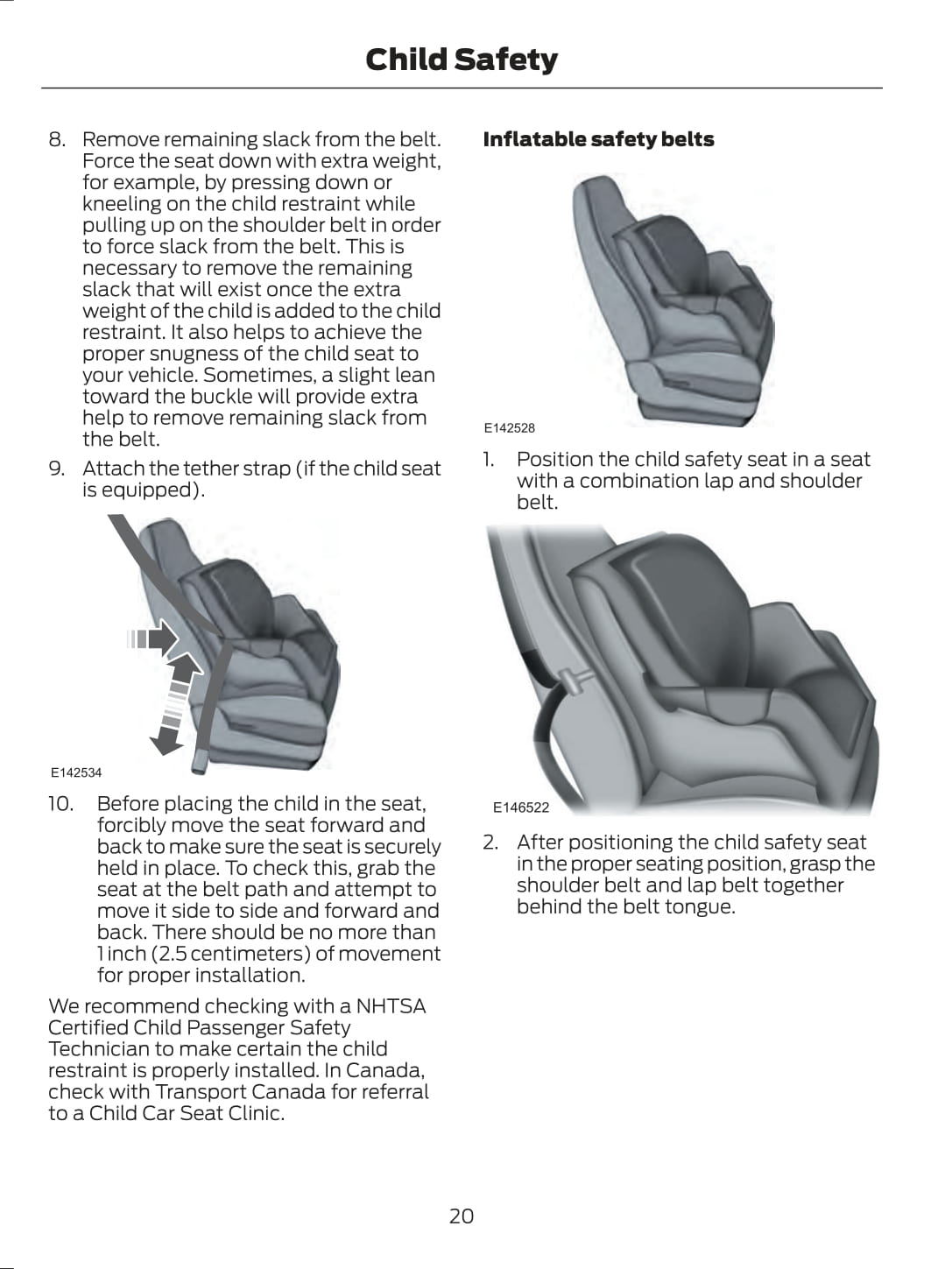 Child Safety

8. Remove remaining slack from the belt. Force the seat down with extra weight, for example, by pressing down or kneeling on the child restraint while pulling up on the shoulder belt in order to force slack from the belt. This is necessary to remove the remaining slack that will exist once the extra weight of the child is added to the child restraint. It also helps to achieve the proper snugness of the child seat to your vehicle. Sometimes, a slight lean toward the buckle will provide extra help to remove remaining slack from the belt.

9. Attach the tether strap (if the child seat is equipped).

E142534

10. Before placing the child in the seat, forcibly move the seat forward and back to make sure the seat is securely held in place. To check this, grab the seat at the belt path and attempt to move it side to side and forward and back. There should be no more than 1 inch (2.5 centimeters) of movement for proper installation.

We recommend checking with a NHTSA Certified Child Passenger Safety Technician to make certain the child restraint is properly installed. In Canada, check with Transport Canada for referral to a Child Car Seat Clinic.

Inflatable safety belts

E142528

1. Position the child safety seat in a seat with a combination lap and shoulder belt.

E146522

2. After positioning the child safety seat in the proper seating position, grasp the shoulder belt and lap belt together behind the belt tongue.

20