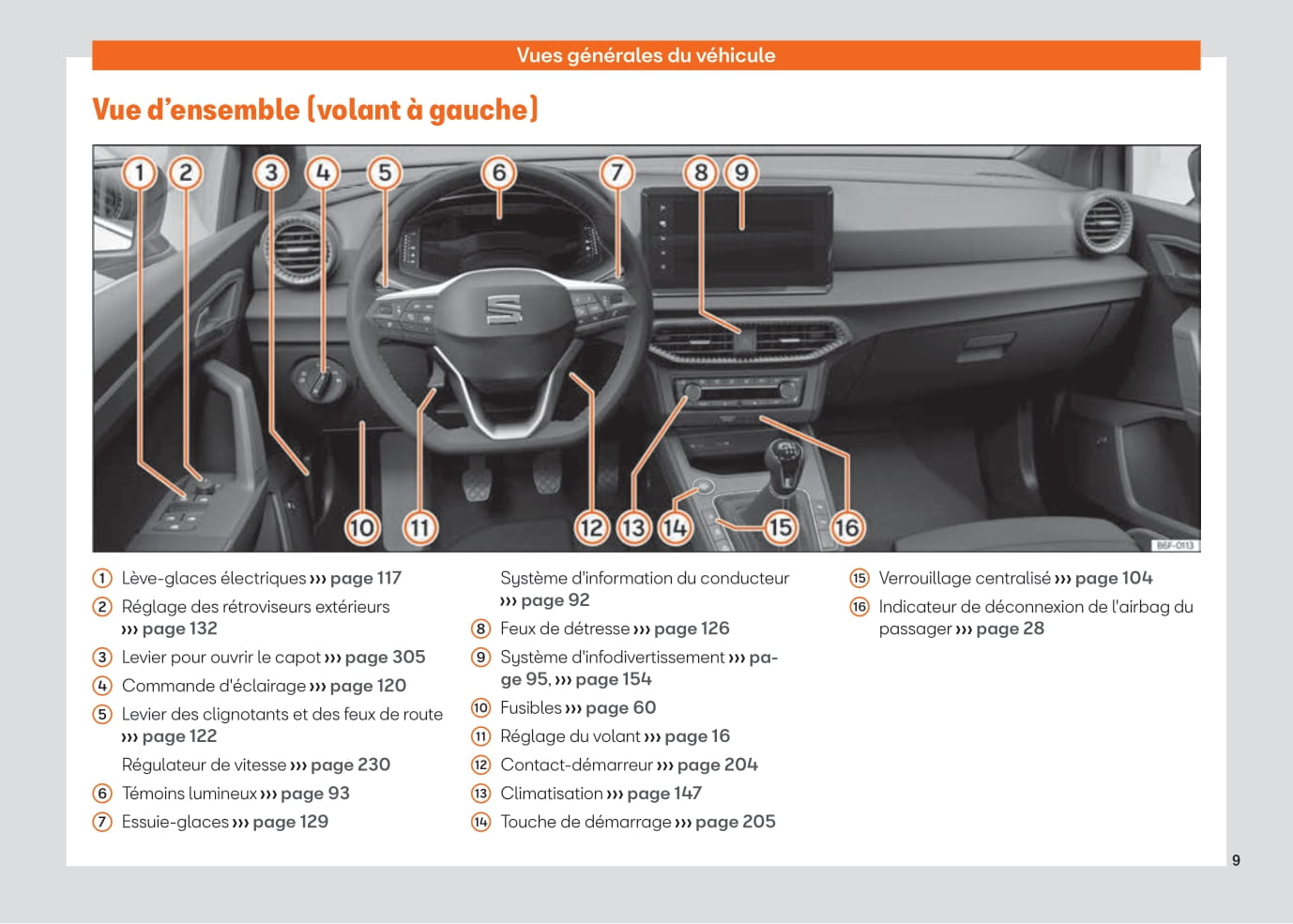 Vues générales du véhicule

Vue d'ensemble (volant à gauche)

1 2 3 4 5 6 7 8 9

10 11 12 13 14 15 16

B6F-0113

1 Lève-glaces électriques ››› page 117
2 Réglage des rétroviseurs extérieurs ››› page 132
3 Levier pour ouvrir le capot ››› page 305
4 Commande d'éclairage ››› page 120
5 Levier des clignotants et des feux de route ››› page 122
Régulateur de vitesse ››› page 230
6 Témoins lumineux ››› page 93
7 Essuie-glaces ››› page 129

Système d'information du conducteur ››› page 92
8 Feux de détresse ››› page 126
9 Système d'infodivertissement ››› page 95, ››› page 154
10 Fusibles ››› page 60
11 Réglage du volant ››› page 16
12 Contact-démarreur ››› page 204
13 Climatisation ››› page 147
14 Touche de démarrage ››› page 205

15 Verrouillage centralisé ››› page 104
16 Indicateur de déconnexion de l'airbag du passager ››› page 28

9