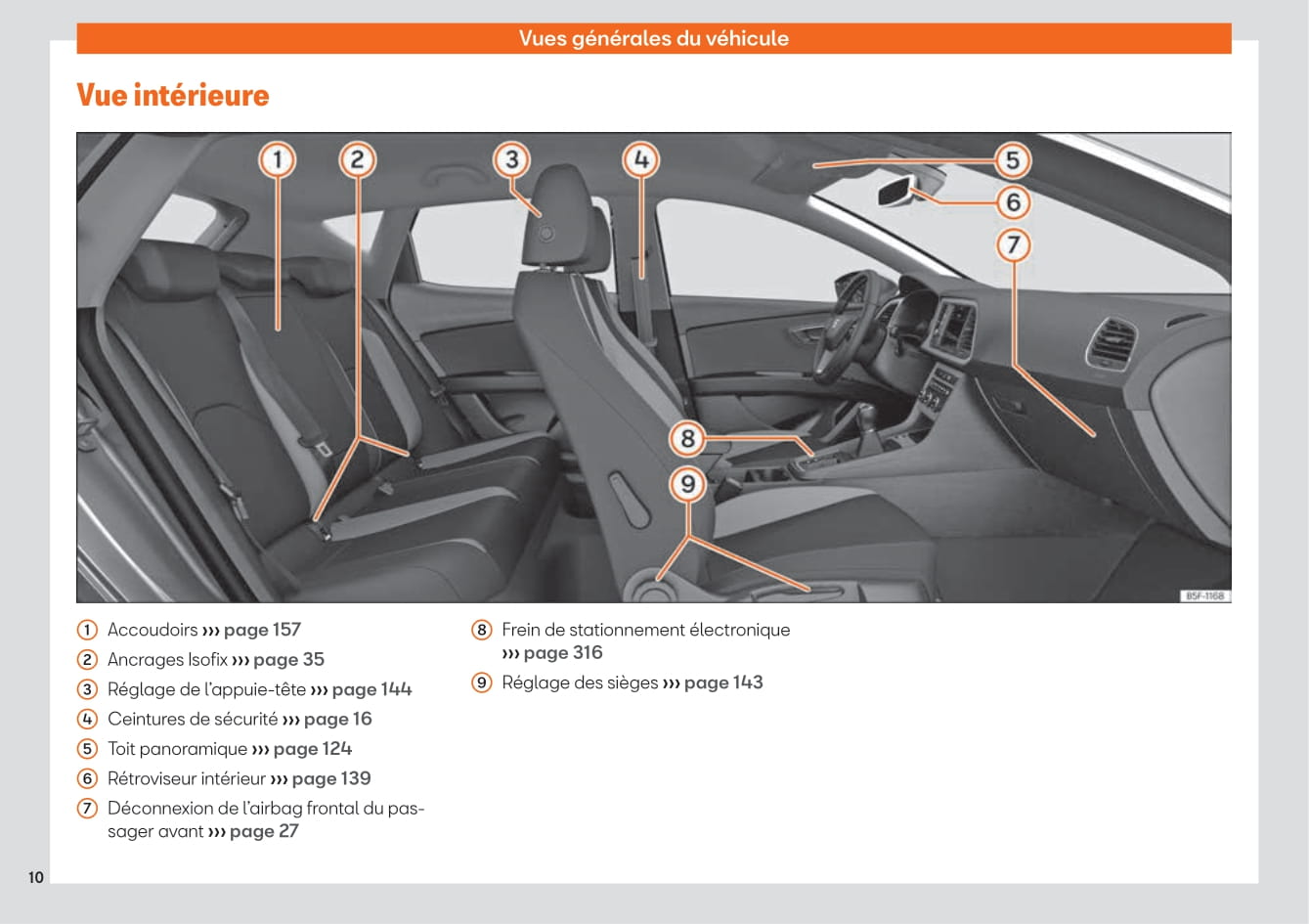 Vues générales du véhicule

Vue intérieure

1 2 3 4 5 6 7 8 9

B5F-1168

1 Accoudoirs ››› page 157
2 Ancrages Isofix ››› page 35
3 Réglage de l'appuie-tête ››› page 144
4 Ceintures de sécurité ››› page 16
5 Toit panoramique ››› page 124
6 Rétroviseur intérieur ››› page 139
7 Déconnexion de l'airbag frontal du passager avant ››› page 27

8 Frein de stationnement électronique ››› page 316
9 Réglage des sièges ››› page 143

10