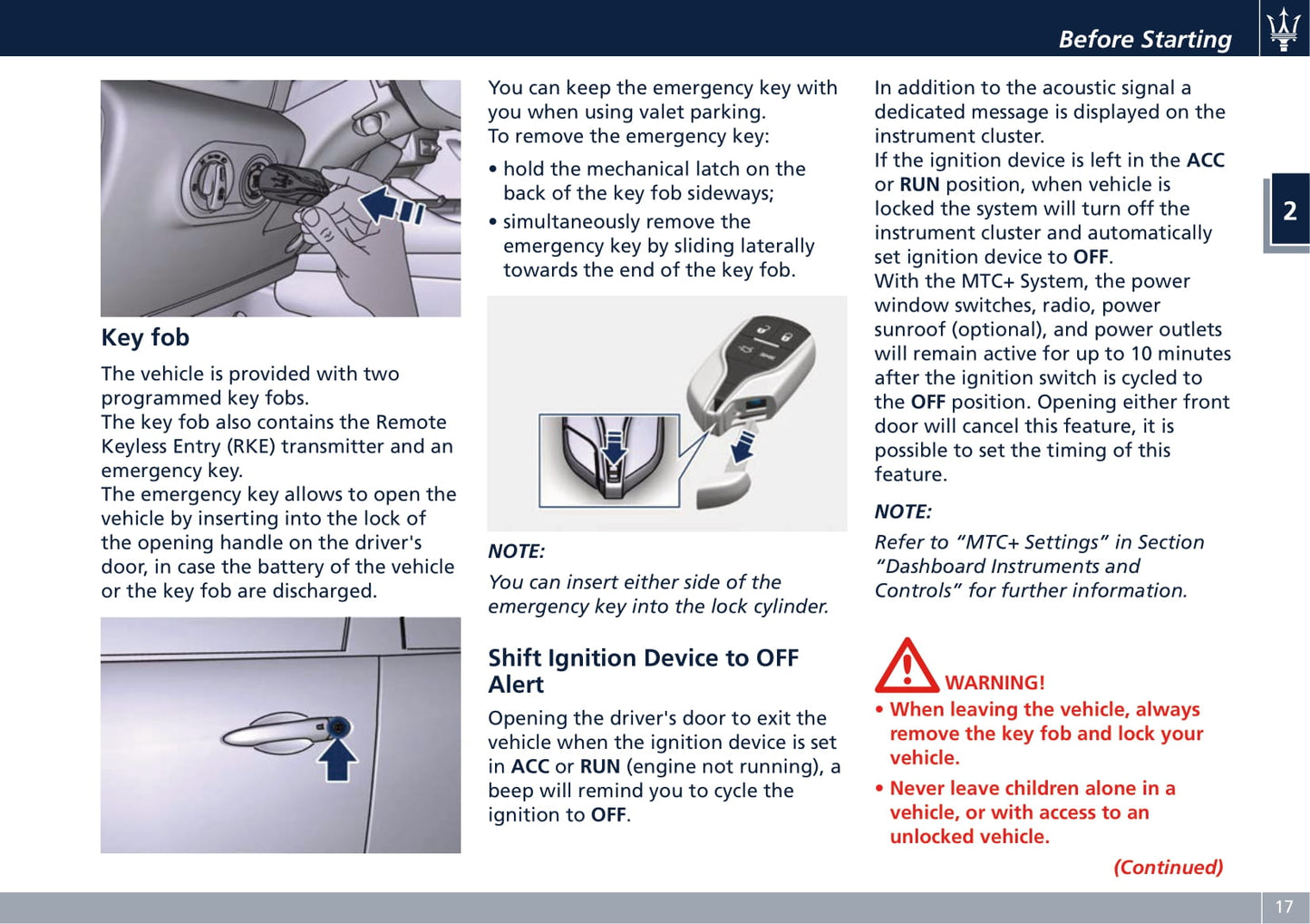 Before Starting

2

Key fob

The vehicle is provided with two programmed key fobs.
The key fob also contains the Remote Keyless Entry (RKE) transmitter and an emergency key.
The emergency key allows to open the vehicle by inserting into the lock of the opening handle on the driver's door, in case the battery of the vehicle or the key fob are discharged.

You can keep the emergency key with you when using valet parking.
To remove the emergency key:

• hold the mechanical latch on the back of the key fob sideways;
• simultaneously remove the emergency key by sliding laterally towards the end of the key fob.

NOTE:
You can insert either side of the emergency key into the lock cylinder.

Shift Ignition Device to OFF Alert

Opening the driver's door to exit the vehicle when the ignition device is set in ACC or RUN (engine not running), a beep will remind you to cycle the ignition to OFF.

In addition to the acoustic signal a dedicated message is displayed on the instrument cluster.
If the ignition device is left in the ACC or RUN position, when vehicle is locked the system will turn off the instrument cluster and automatically set ignition device to OFF.
With the MTC+ System, the power window switches, radio, power sunroof (optional), and power outlets will remain active for up to 10 minutes after the ignition switch is cycled to the OFF position. Opening either front door will cancel this feature, it is possible to set the timing of this feature.

NOTE:
Refer to “MTC+ Settings” in Section “Dashboard Instruments and Controls” for further information.

WARNING!
• When leaving the vehicle, always remove the key fob and lock your vehicle.
• Never leave children alone in a vehicle, or with access to an unlocked vehicle.

(Continued)

17