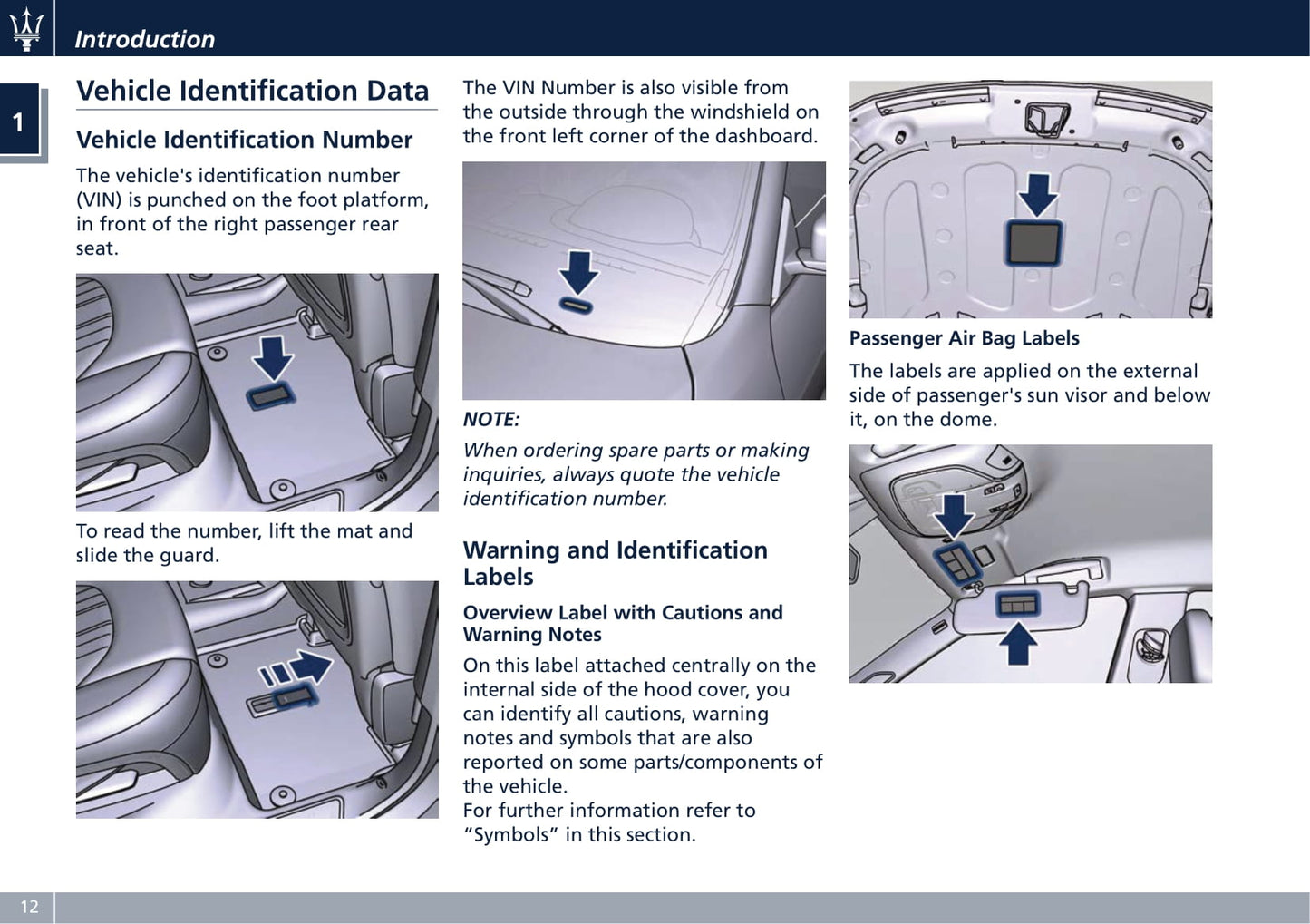 Introduction

1

Vehicle Identification Data

Vehicle Identification Number

The vehicle's identification number (VIN) is punched on the foot platform, in front of the right passenger rear seat.

To read the number, lift the mat and slide the guard.

The VIN Number is also visible from the outside through the windshield on the front left corner of the dashboard.

NOTE:

When ordering spare parts or making inquiries, always quote the vehicle identification number.

Warning and Identification Labels

Overview Label with Cautions and Warning Notes

On this label attached centrally on the internal side of the hood cover, you can identify all cautions, warning notes and symbols that are also reported on some parts/components of the vehicle.
For further information refer to “Symbols” in this section.

Passenger Air Bag Labels

The labels are applied on the external side of passenger's sun visor and below it, on the dome.

12