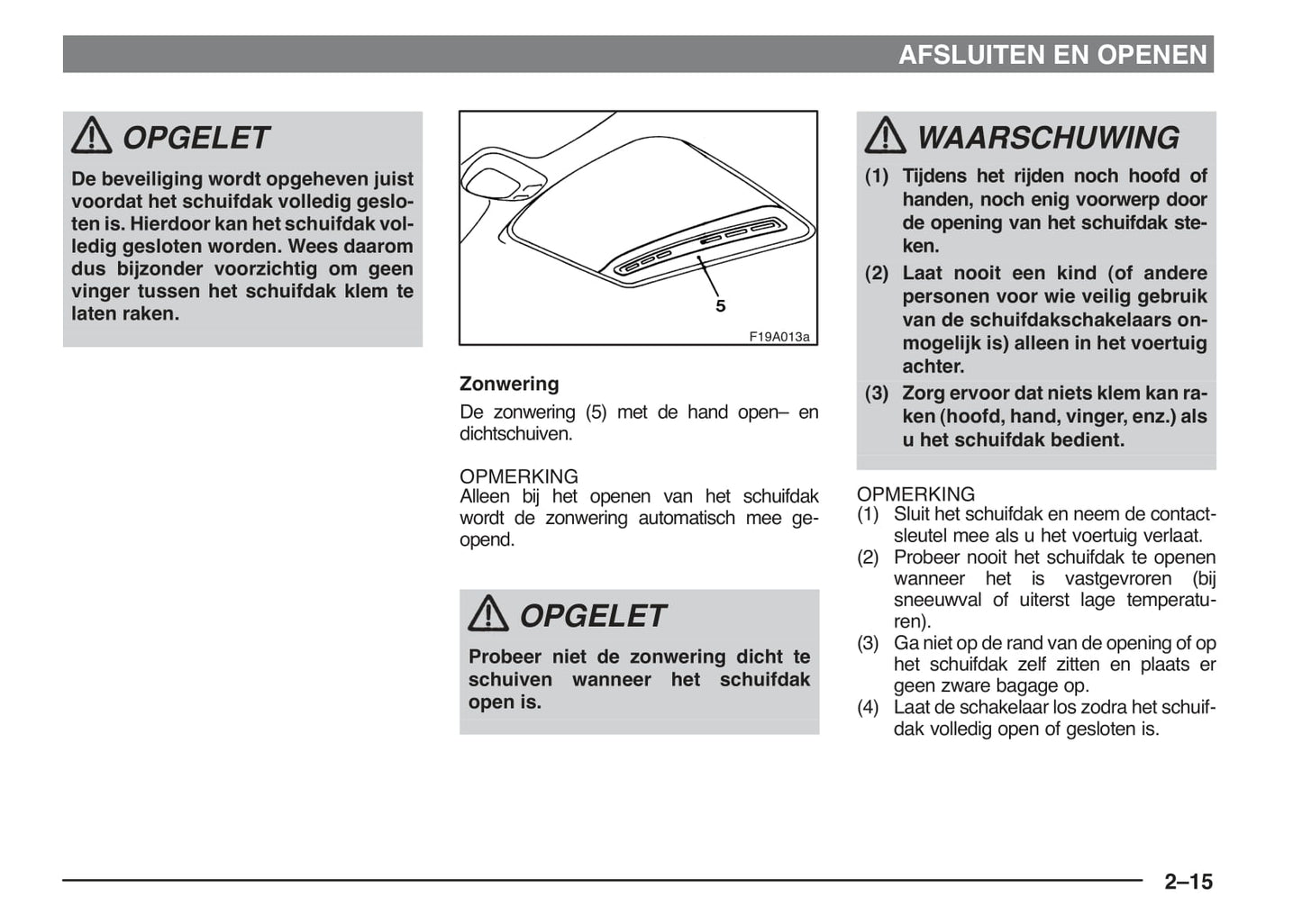 AFSLUITEN EN OPENEN

OPGELET

De beveiliging wordt opgeheven juist voordat het schuifdak volledig gesloten is. Hierdoor kan het schuifdak volledig gesloten worden. Wees daarom dus bijzonder voorzichtig om geen vinger tussen het schuifdak klem te laten raken.

5

F19A013a

Zonwering

De zonwering (5) met de hand open– en dichtschuiven.

OPMERKING
Alleen bij het openen van het schuifdak wordt de zonwering automatisch mee geopend.

OPGELET

Probeer niet de zonwering dicht te schuiven wanneer het schuifdak open is.

WAARSCHUWING

(1) Tijdens het rijden noch hoofd of handen, noch enig voorwerp door de opening van het schuifdak steken.
(2) Laat nooit een kind (of andere personen voor wie veilig gebruik van de schuifdakschakelaars onmogelijk is) alleen in het voertuig achter.
(3) Zorg ervoor dat niets klem kan raken (hoofd, hand, vinger, enz.) als u het schuifdak bedient.

OPMERKING
(1) Sluit het schuifdak en neem de contactsleutel mee als u het voertuig verlaat.
(2) Probeer nooit het schuifdak te openen wanneer het is vastgevroren (bij sneeuwval of uiterst lage temperaturen).
(3) Ga niet op de rand van de opening of op het schuifdak zelf zitten en plaats er geen zware bagage op.
(4) Laat de schakelaar los zodra het schuifdak volledig open of gesloten is.

2–15