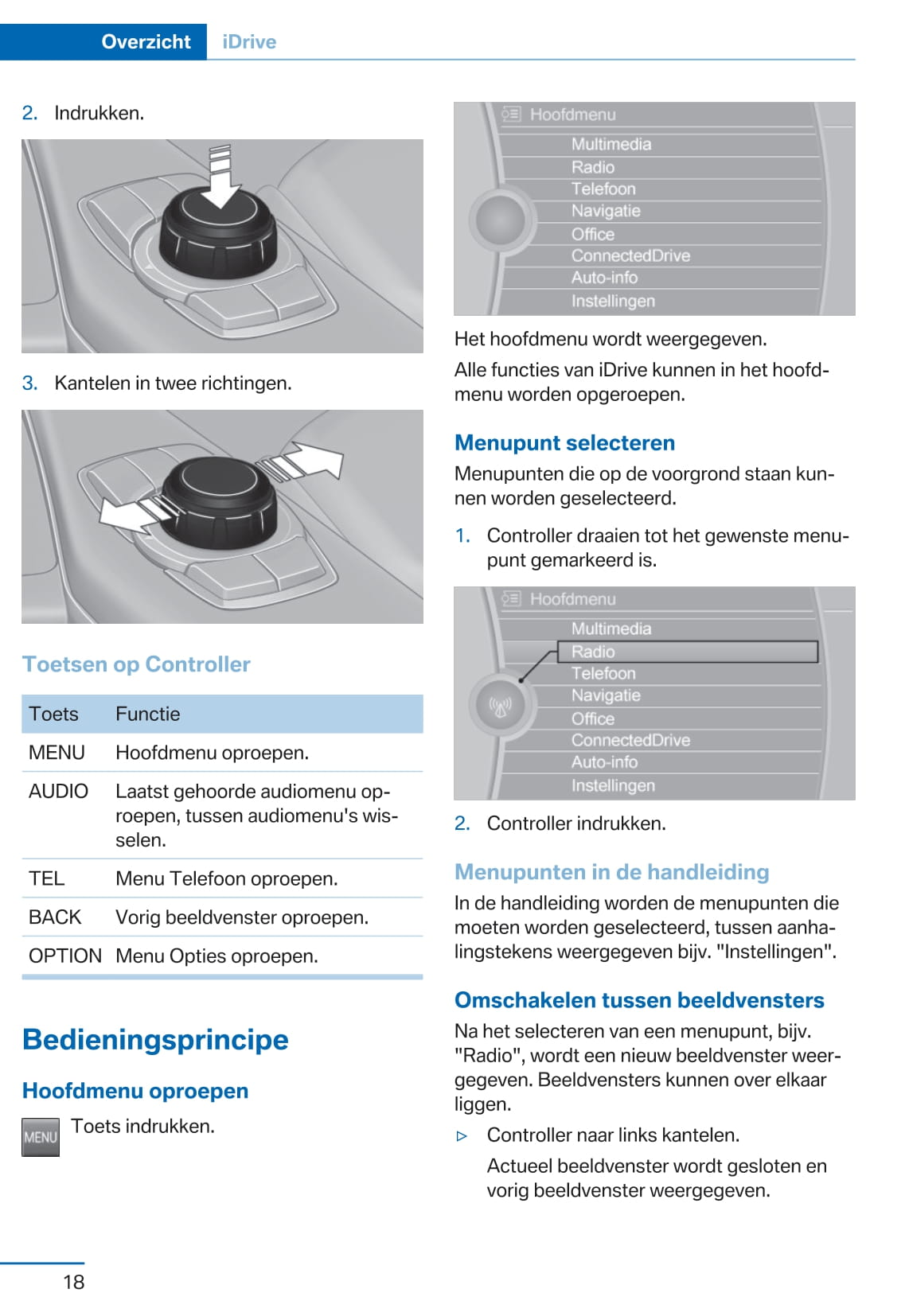 Overzicht iDrive

2. Indrukken.

3. Kantelen in twee richtingen.

Toetsen op Controller

| Toets | Functie |
|---|---|
| MENU | Hoofdmenu oproepen. |
| AUDIO | Laatst gehoorde audiomenu oproepen, tussen audiomenu's wisselen. |
| TEL | Menu Telefoon oproepen. |
| BACK | Vorig beeldvenster oproepen. |
| OPTION | Menu Opties oproepen. |

Bedieningsprincipe

Hoofdmenu oproepen

MENU Toets indrukken.

Hoofdmenu
Multimedia
Radio
Telefoon
Navigatie
Office
ConnectedDrive
Auto-info
Instellingen

Het hoofdmenu wordt weergegeven.

Alle functies van iDrive kunnen in het hoofdmenu worden opgeroepen.

Menupunt selecteren

Menupunten die op de voorgrond staan kunnen worden geselecteerd.

1. Controller draaien tot het gewenste menupunt gemarkeerd is.

Hoofdmenu
Multimedia
Radio
Telefoon
Navigatie
Office
ConnectedDrive
Auto-info
Instellingen

2. Controller indrukken.

Menupunten in de handleiding

In de handleiding worden de menupunten die moeten worden geselecteerd, tussen aanhalingstekens weergegeven bijv. "Instellingen".

Omschakelen tussen beeldvensters

Na het selecteren van een menupunt, bijv. "Radio", wordt een nieuw beeldvenster weergegeven. Beeldvensters kunnen over elkaar liggen.

▷ Controller naar links kantelen.

Actueel beeldvenster wordt gesloten en vorig beeldvenster weergegeven.

18