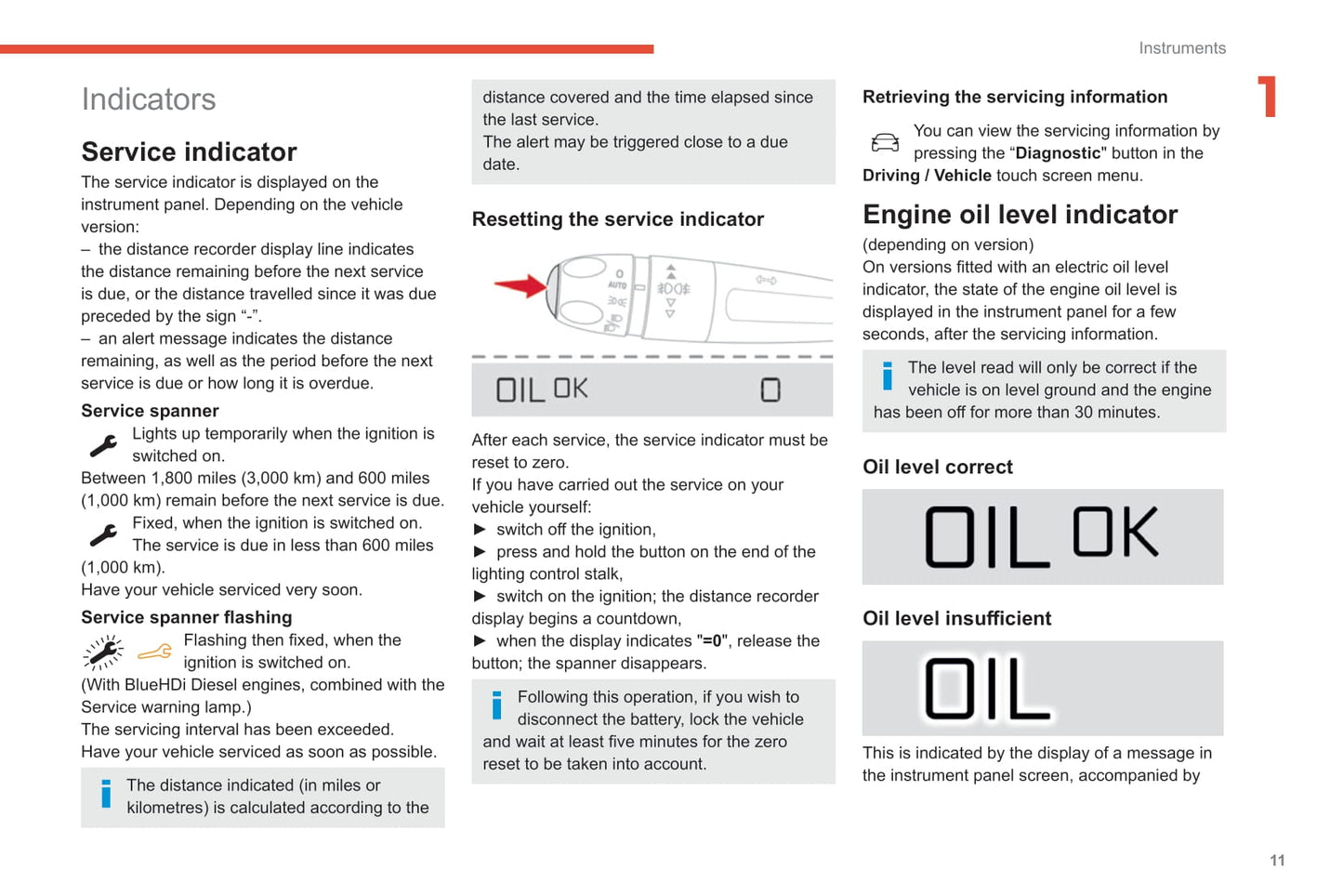 Instruments

1

Indicators

Service indicator

The service indicator is displayed on the instrument panel. Depending on the vehicle version:
– the distance recorder display line indicates the distance remaining before the next service is due, or the distance travelled since it was due preceded by the sign "-".
– an alert message indicates the distance remaining, as well as the period before the next service is due or how long it is overdue.

Service spanner

Lights up temporarily when the ignition is switched on.
Between 1,800 miles (3,000 km) and 600 miles (1,000 km) remain before the next service is due.

Fixed, when the ignition is switched on.
The service is due in less than 600 miles (1,000 km).
Have your vehicle serviced very soon.

Service spanner flashing

Flashing then fixed, when the ignition is switched on.
(With BlueHDi Diesel engines, combined with the Service warning lamp.)
The servicing interval has been exceeded.
Have your vehicle serviced as soon as possible.

The distance indicated (in miles or kilometres) is calculated according to the distance covered and the time elapsed since the last service.
The alert may be triggered close to a due date.

Resetting the service indicator

AUTO

OIL OK

0

After each service, the service indicator must be reset to zero.
If you have carried out the service on your vehicle yourself:
► switch off the ignition,
► press and hold the button on the end of the lighting control stalk,
► switch on the ignition; the distance recorder display begins a countdown,
► when the display indicates "=0", release the button; the spanner disappears.

Following this operation, if you wish to disconnect the battery, lock the vehicle and wait at least five minutes for the zero reset to be taken into account.

Retrieving the servicing information

You can view the servicing information by pressing the "Diagnostic" button in the Driving / Vehicle touch screen menu.

Engine oil level indicator

(depending on version)
On versions fitted with an electric oil level indicator, the state of the engine oil level is displayed in the instrument panel for a few seconds, after the servicing information.

The level read will only be correct if the vehicle is on level ground and the engine has been off for more than 30 minutes.

Oil level correct

OIL OK

Oil level insufficient

OIL

This is indicated by the display of a message in the instrument panel screen, accompanied by

11