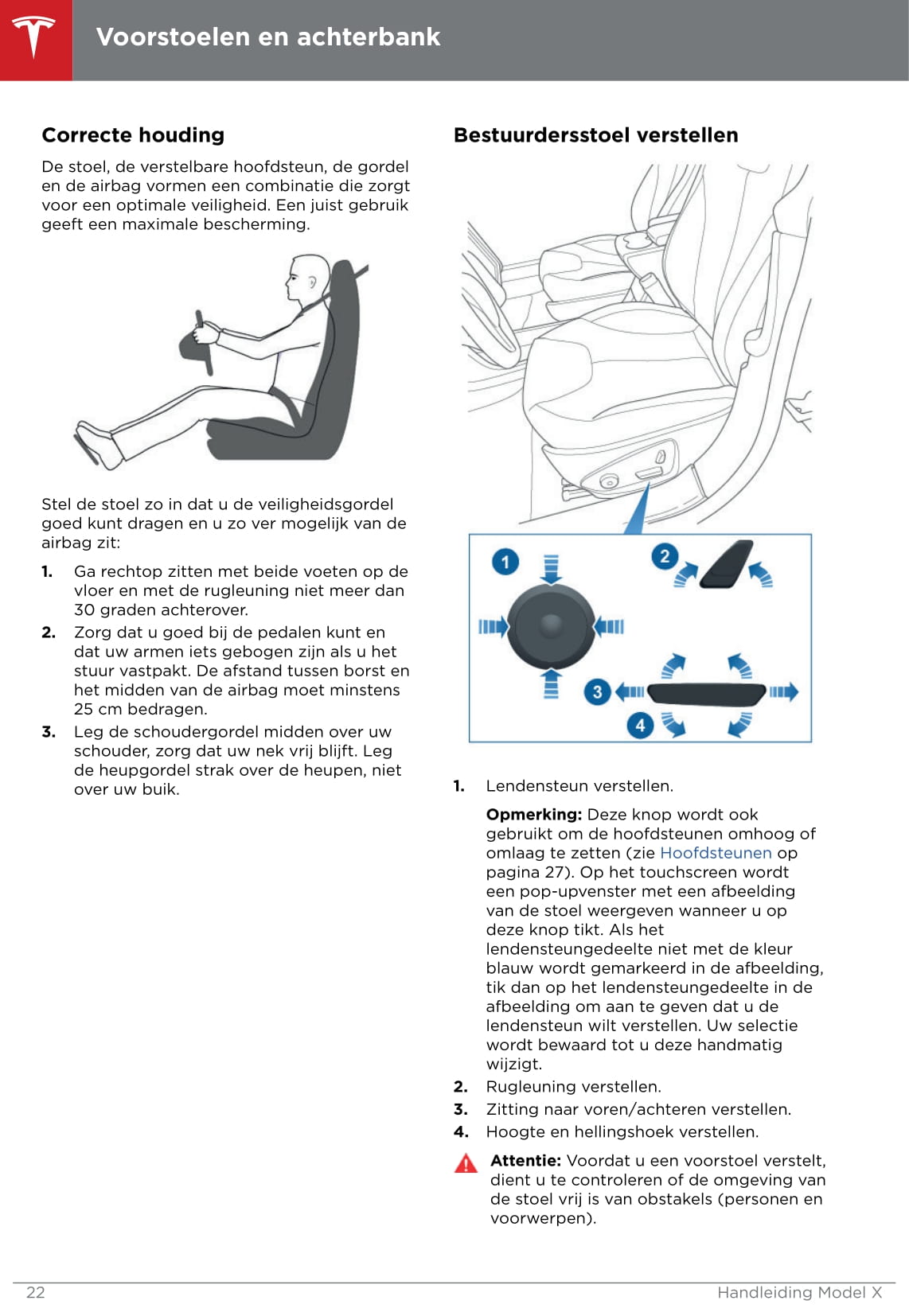 Voorstoelen en achterbank

Correcte houding

De stoel, de verstelbare hoofdsteun, de gordel en de airbag vormen een combinatie die zorgt voor een optimale veiligheid. Een juist gebruik geeft een maximale bescherming.

Stel de stoel zo in dat u de veiligheidsgordel goed kunt dragen en u zo ver mogelijk van de airbag zit:

1. Ga rechtop zitten met beide voeten op de vloer en met de rugleuning niet meer dan 30 graden achterover.
2. Zorg dat u goed bij de pedalen kunt en dat uw armen iets gebogen zijn als u het stuur vastpakt. De afstand tussen borst en het midden van de airbag moet minstens 25 cm bedragen.
3. Leg de schoudergordel midden over uw schouder, zorg dat uw nek vrij blijft. Leg de heupgordel strak over de heupen, niet over uw buik.

Bestuurdersstoel verstellen

1
2
3
4

1. Lendensteun verstellen.

Opmerking: Deze knop wordt ook gebruikt om de hoofdsteunen omhoog of omlaag te zetten (zie Hoofdsteunen op pagina 27). Op het touchscreen wordt een pop-upvenster met een afbeelding van de stoel weergeven wanneer u op deze knop tikt. Als het lendensteungedeelte niet met de kleur blauw wordt gemarkeerd in de afbeelding, tik dan op het lendensteungedeelte in de afbeelding om aan te geven dat u de lendensteun wilt verstellen. Uw selectie wordt bewaard tot u deze handmatig wijzigt.
2. Rugleuning verstellen.
3. Zitting naar voren/achteren verstellen.
4. Hoogte en hellingshoek verstellen.

Attentie: Voordat u een voorstoel verstelt, dient u te controleren of de omgeving van de stoel vrij is van obstakels (personen en voorwerpen).

22 Handleiding Model X