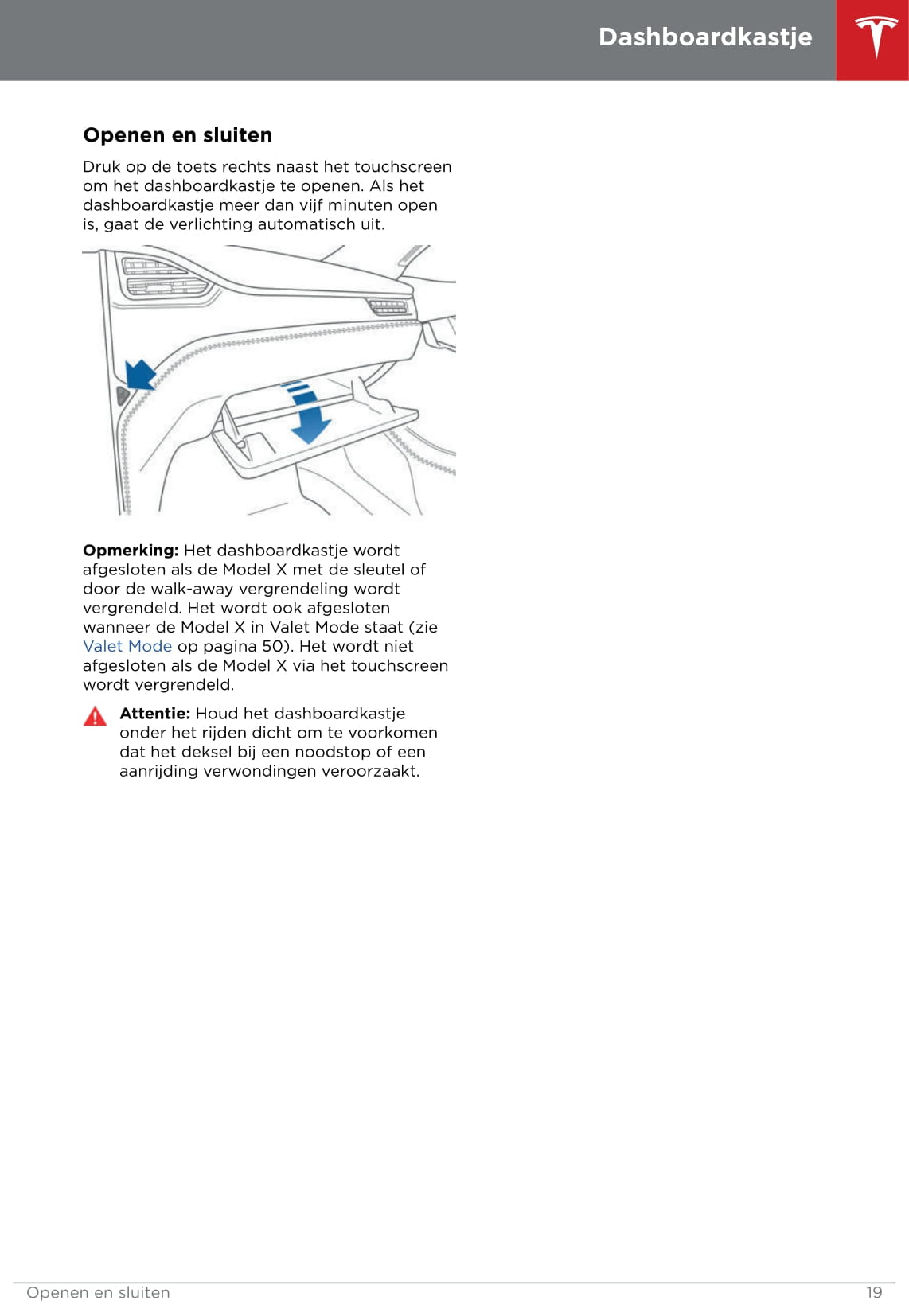 Dashboardkastje

Openen en sluiten

Druk op de toets rechts naast het touchscreen om het dashboardkastje te openen. Als het dashboardkastje meer dan vijf minuten open is, gaat de verlichting automatisch uit.

Opmerking: Het dashboardkastje wordt afgesloten als de Model X met de sleutel of door de walk-away vergrendeling wordt vergrendeld. Het wordt ook afgesloten wanneer de Model X in Valet Mode staat (zie Valet Mode op pagina 50). Het wordt niet afgesloten als de Model X via het touchscreen wordt vergrendeld.

Attentie: Houd het dashboardkastje onder het rijden dicht om te voorkomen dat het deksel bij een noodstop of een aanrijding verwondingen veroorzaakt.

Openen en sluiten 19