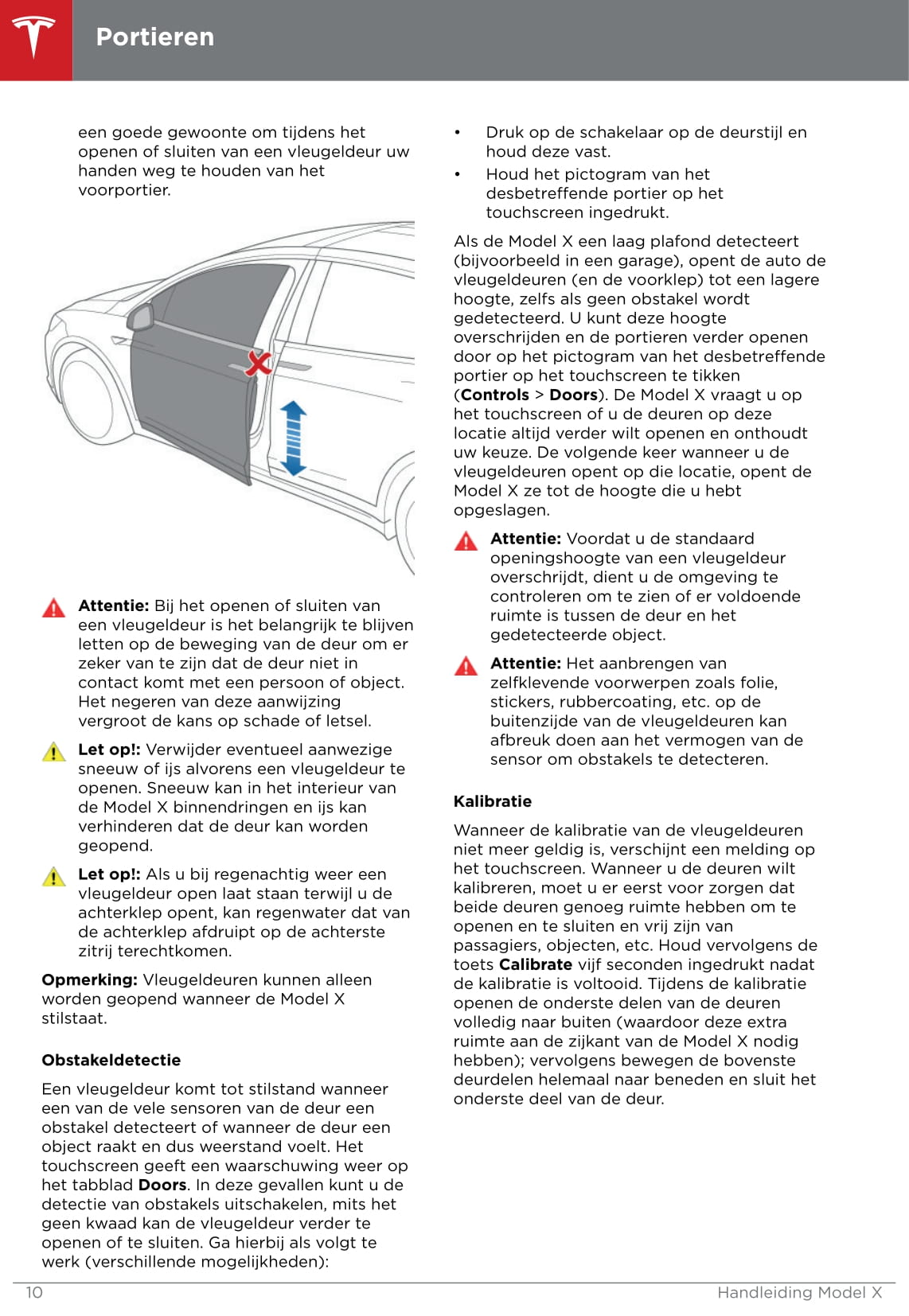 Portieren

een goede gewoonte om tijdens het openen of sluiten van een vleugeldeur uw handen weg te houden van het voorportier.

Attentie: Bij het openen of sluiten van een vleugeldeur is het belangrijk te blijven letten op de beweging van de deur om er zeker van te zijn dat de deur niet in contact komt met een persoon of object. Het negeren van deze aanwijzing vergroot de kans op schade of letsel.

Let op!: Verwijder eventueel aanwezige sneeuw of ijs alvorens een vleugeldeur te openen. Sneeuw kan in het interieur van de Model X binnendringen en ijs kan verhinderen dat de deur kan worden geopend.

Let op!: Als u bij regenachtig weer een vleugeldeur open laat staan terwijl u de achterklep opent, kan regenwater dat van de achterklep afdruipt op de achterste zitrij terechtkomen.

Opmerking: Vleugeldeuren kunnen alleen worden geopend wanneer de Model X stilstaat.

Obstakeldetectie

Een vleugeldeur komt tot stilstand wanneer een van de vele sensoren van de deur een obstakel detecteert of wanneer de deur een object raakt en dus weerstand voelt. Het touchscreen geeft een waarschuwing weer op het tabblad Doors. In deze gevallen kunt u de detectie van obstakels uitschakelen, mits het geen kwaad kan de vleugeldeur verder te openen of te sluiten. Ga hierbij als volgt te werk (verschillende mogelijkheden):

• Druk op de schakelaar op de deurstijl en houd deze vast.
• Houd het pictogram van het desbetreffende portier op het touchscreen ingedrukt.

Als de Model X een laag plafond detecteert (bijvoorbeeld in een garage), opent de auto de vleugeldeuren (en de voorklep) tot een lagere hoogte, zelfs als geen obstakel wordt gedetecteerd. U kunt deze hoogte overschrijden en de portieren verder openen door op het pictogram van het desbetreffende portier op het touchscreen te tikken (Controls > Doors). De Model X vraagt u op het touchscreen of u de deuren op deze locatie altijd verder wilt openen en onthoudt uw keuze. De volgende keer wanneer u de vleugeldeuren opent op die locatie, opent de Model X ze tot de hoogte die u hebt opgeslagen.

Attentie: Voordat u de standaard openingshoogte van een vleugeldeur overschrijdt, dient u de omgeving te controleren om te zien of er voldoende ruimte is tussen de deur en het gedetecteerde object.

Attentie: Het aanbrengen van zelfklevende voorwerpen zoals folie, stickers, rubbercoating, etc. op de buitenzijde van de vleugeldeuren kan afbreuk doen aan het vermogen van de sensor om obstakels te detecteren.

Kalibratie

Wanneer de kalibratie van de vleugeldeuren niet meer geldig is, verschijnt een melding op het touchscreen. Wanneer u de deuren wilt kalibreren, moet u er eerst voor zorgen dat beide deuren genoeg ruimte hebben om te openen en te sluiten en vrij zijn van passagiers, objecten, etc. Houd vervolgens de toets Calibrate vijf seconden ingedrukt nadat de kalibratie is voltooid. Tijdens de kalibratie openen de onderste delen van de deuren volledig naar buiten (waardoor deze extra ruimte aan de zijkant van de Model X nodig hebben); vervolgens bewegen de bovenste deurdelen helemaal naar beneden en sluit het onderste deel van de deur.

10 Handleiding Model X