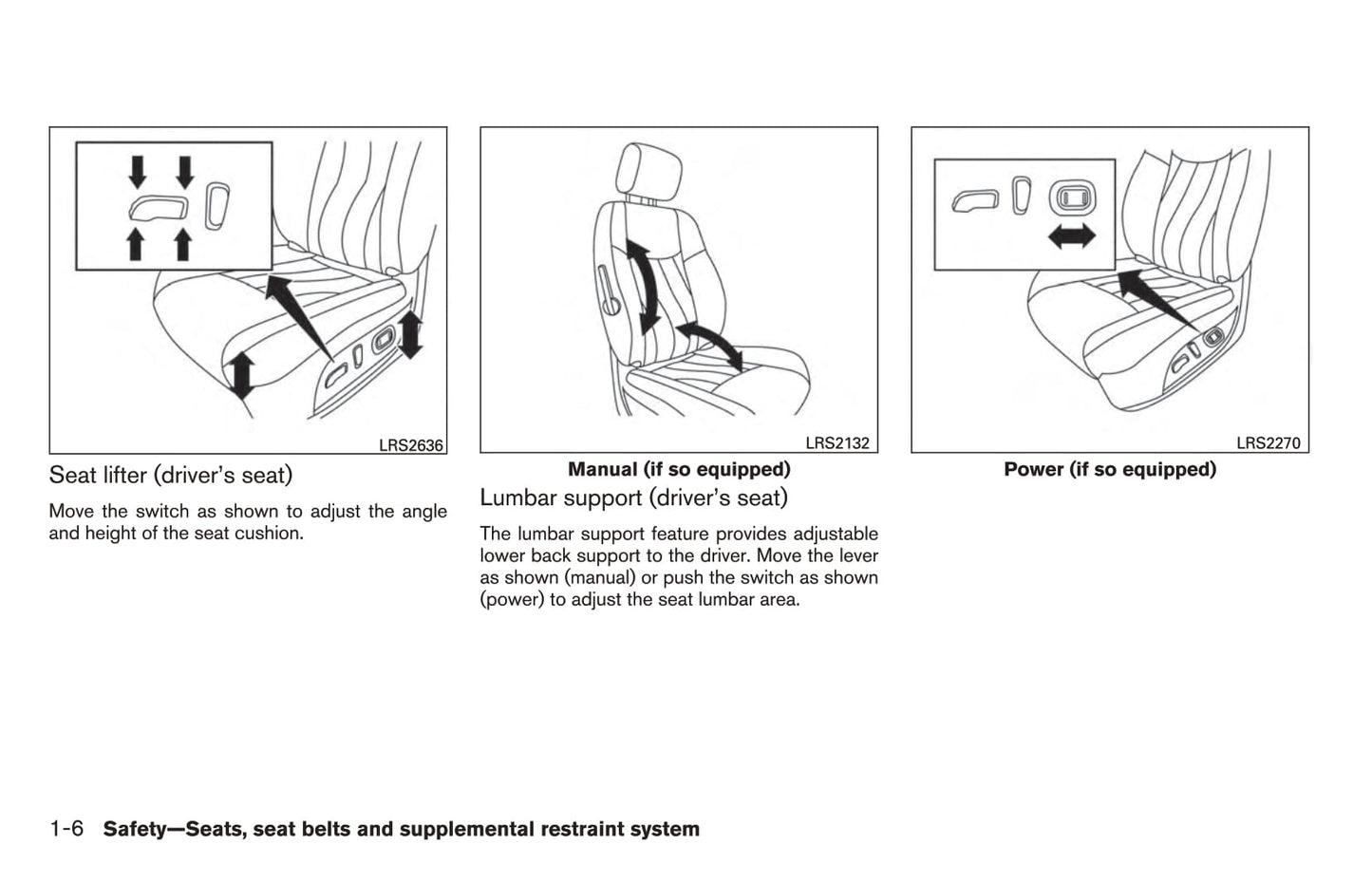 LRS2636

Seat lifter (driver's seat)

Move the switch as shown to adjust the angle and height of the seat cushion.

LRS2132

Manual (if so equipped)

Lumbar support (driver's seat)

The lumbar support feature provides adjustable lower back support to the driver. Move the lever as shown (manual) or push the switch as shown (power) to adjust the seat lumbar area.

LRS2270

Power (if so equipped)

1-6 Safety—Seats, seat belts and supplemental restraint system