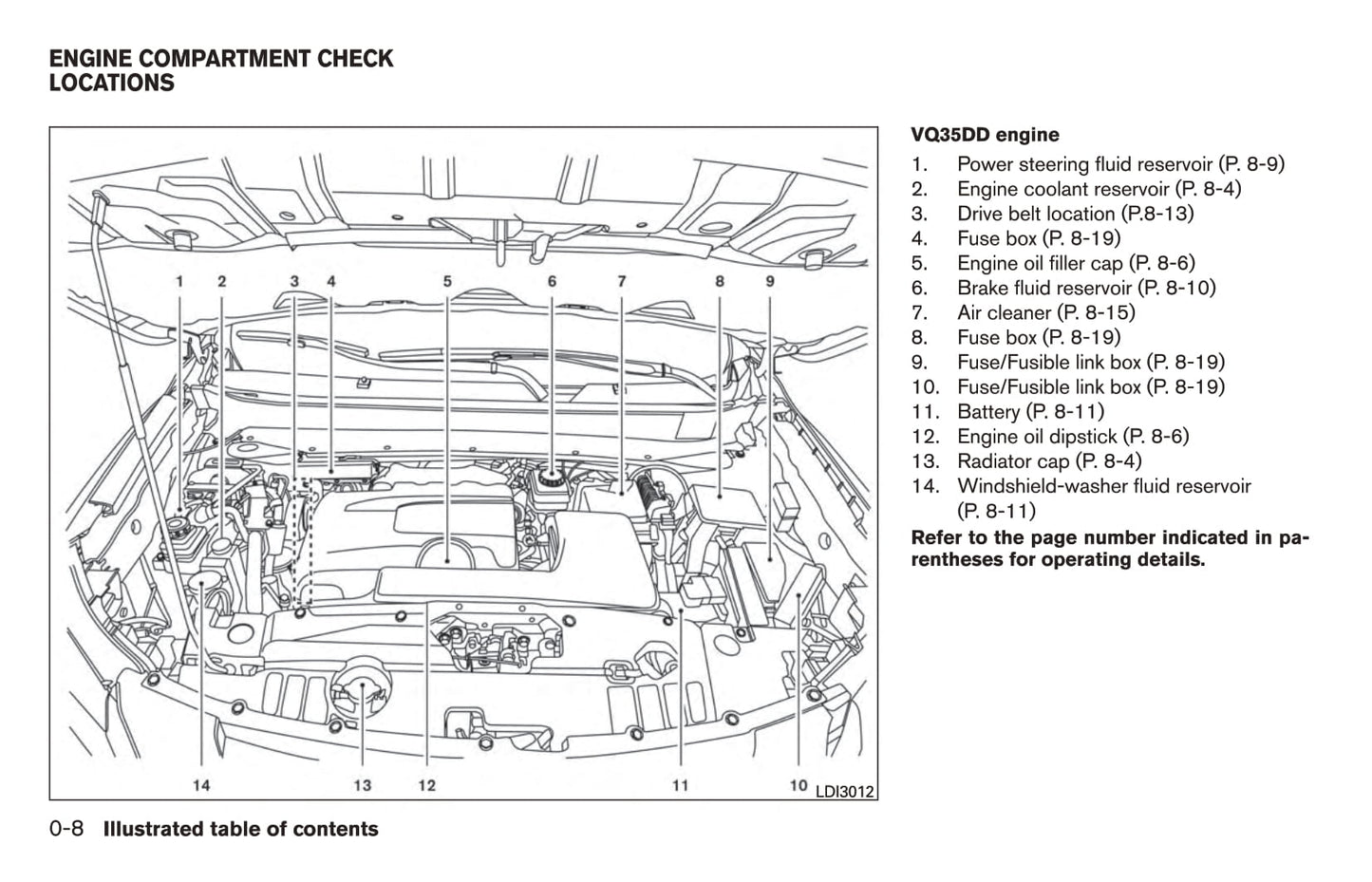 ENGINE COMPARTMENT CHECK LOCATIONS

1 2 3 4 5 6 7 8 9

14 13 12 11 10 LDI3012

VQ35DD engine

1. Power steering fluid reservoir (P. 8-9)
2. Engine coolant reservoir (P. 8-4)
3. Drive belt location (P.8-13)
4. Fuse box (P. 8-19)
5. Engine oil filler cap (P. 8-6)
6. Brake fluid reservoir (P. 8-10)
7. Air cleaner (P. 8-15)
8. Fuse box (P. 8-19)
9. Fuse/Fusible link box (P. 8-19)
10. Fuse/Fusible link box (P. 8-19)
11. Battery (P. 8-11)
12. Engine oil dipstick (P. 8-6)
13. Radiator cap (P. 8-4)
14. Windshield-washer fluid reservoir (P. 8-11)

Refer to the page number indicated in parentheses for operating details.

0-8 Illustrated table of contents