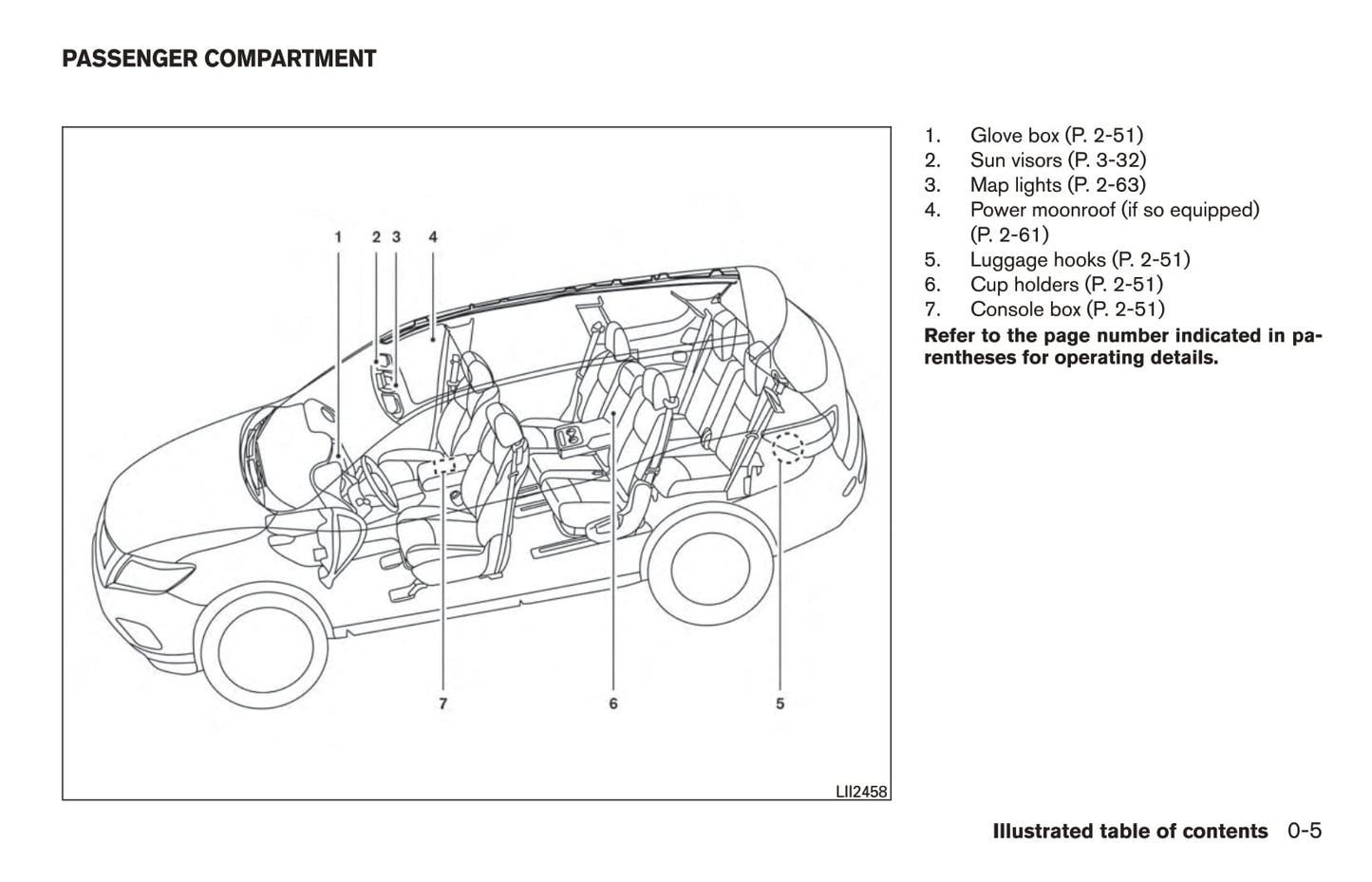 PASSENGER COMPARTMENT

1 2 3 4

7 6 5

LII2458

1. Glove box (P. 2-51)
2. Sun visors (P. 3-32)
3. Map lights (P. 2-63)
4. Power moonroof (if so equipped) (P. 2-61)
5. Luggage hooks (P. 2-51)
6. Cup holders (P. 2-51)
7. Console box (P. 2-51)

Refer to the page number indicated in parentheses for operating details.

Illustrated table of contents 0-5