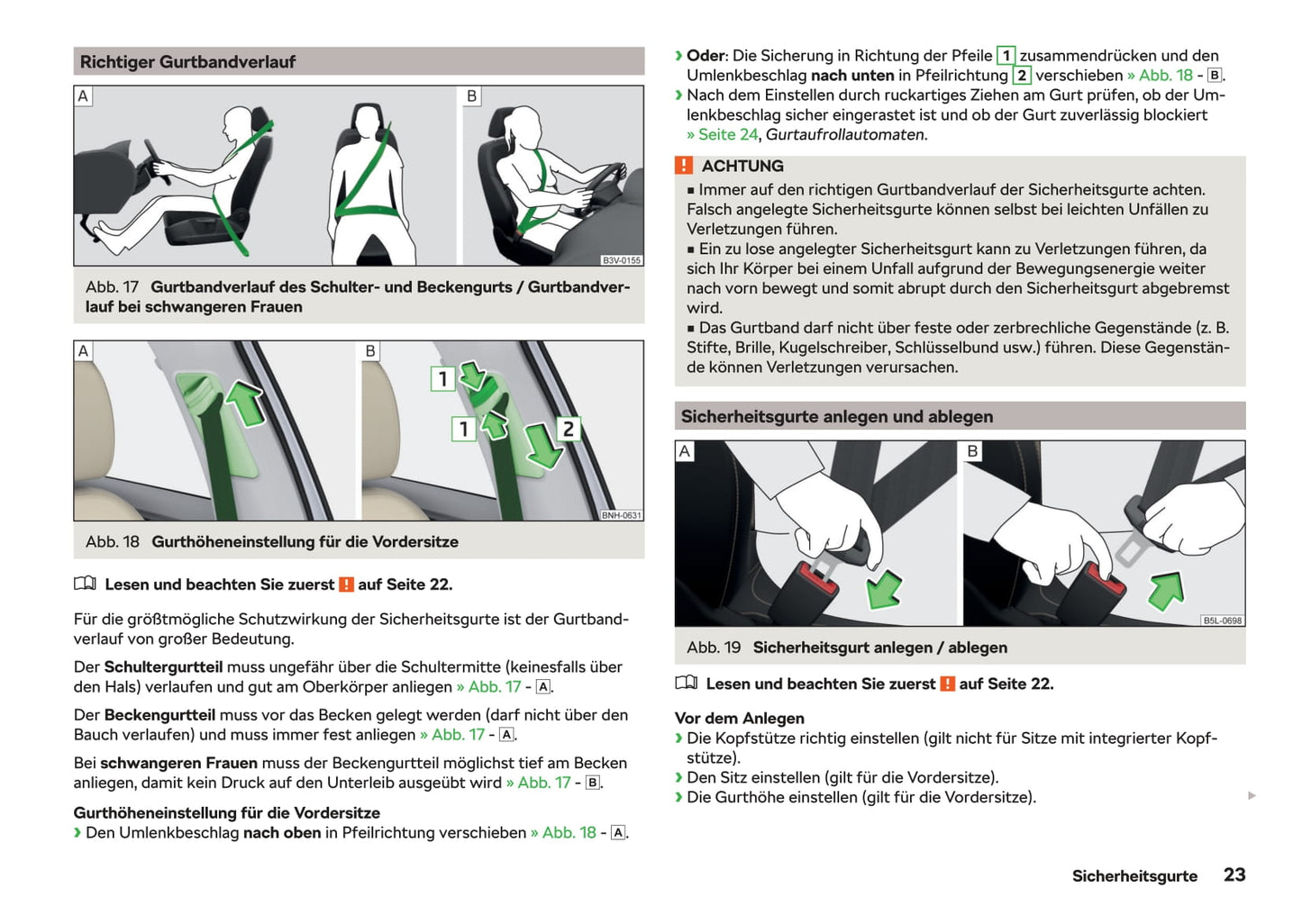 Richtiger Gurtbandverlauf

A

B

B3V-0155

Abb. 17 Gurtbandverlauf des Schulter- und Beckengurts / Gurtbandverlauf bei schwangeren Frauen

A

B

1

1

2

BNH-0631

Abb. 18 Gurthöheneinstellung für die Vordersitze

Lesen und beachten Sie zuerst ! auf Seite 22.

Für die größtmögliche Schutzwirkung der Sicherheitsgurte ist der Gurtbandverlauf von großer Bedeutung.

Der Schultergurtteil muss ungefähr über die Schultermitte (keinesfalls über den Hals) verlaufen und gut am Oberkörper anliegen » Abb. 17 - A.

Der Beckengurtteil muss vor das Becken gelegt werden (darf nicht über den Bauch verlaufen) und muss immer fest anliegen » Abb. 17 - A.

Bei schwangeren Frauen muss der Beckengurtteil möglichst tief am Becken anliegen, damit kein Druck auf den Unterleib ausgeübt wird » Abb. 17 - B.

Gurthöheneinstellung für die Vordersitze
› Den Umlenkbeschlag nach oben in Pfeilrichtung verschieben » Abb. 18 - A.

› Oder: Die Sicherung in Richtung der Pfeile 1 zusammendrücken und den Umlenkbeschlag nach unten in Pfeilrichtung 2 verschieben » Abb. 18 - B.
› Nach dem Einstellen durch ruckartiges Ziehen am Gurt prüfen, ob der Umlenkbeschlag sicher eingerastet ist und ob der Gurt zuverlässig blockiert » Seite 24, Gurtaufrollautomaten.

! ACHTUNG
■ Immer auf den richtigen Gurtbandverlauf der Sicherheitsgurte achten. Falsch angelegte Sicherheitsgurte können selbst bei leichten Unfällen zu Verletzungen führen.
■ Ein zu lose angelegter Sicherheitsgurt kann zu Verletzungen führen, da sich Ihr Körper bei einem Unfall aufgrund der Bewegungsenergie weiter nach vorn bewegt und somit abrupt durch den Sicherheitsgurt abgebremst wird.
■ Das Gurtband darf nicht über feste oder zerbrechliche Gegenstände (z. B. Stifte, Brille, Kugelschreiber, Schlüsselbund usw.) führen. Diese Gegenstände können Verletzungen verursachen.

Sicherheitsgurte anlegen und ablegen

A

B

B5L-0698

Abb. 19 Sicherheitsgurt anlegen / ablegen

Lesen und beachten Sie zuerst ! auf Seite 22.

Vor dem Anlegen
› Die Kopfstütze richtig einstellen (gilt nicht für Sitze mit integrierter Kopfstütze).
› Den Sitz einstellen (gilt für die Vordersitze).
› Die Gurthöhe einstellen (gilt für die Vordersitze).

Sicherheitsgurte 23