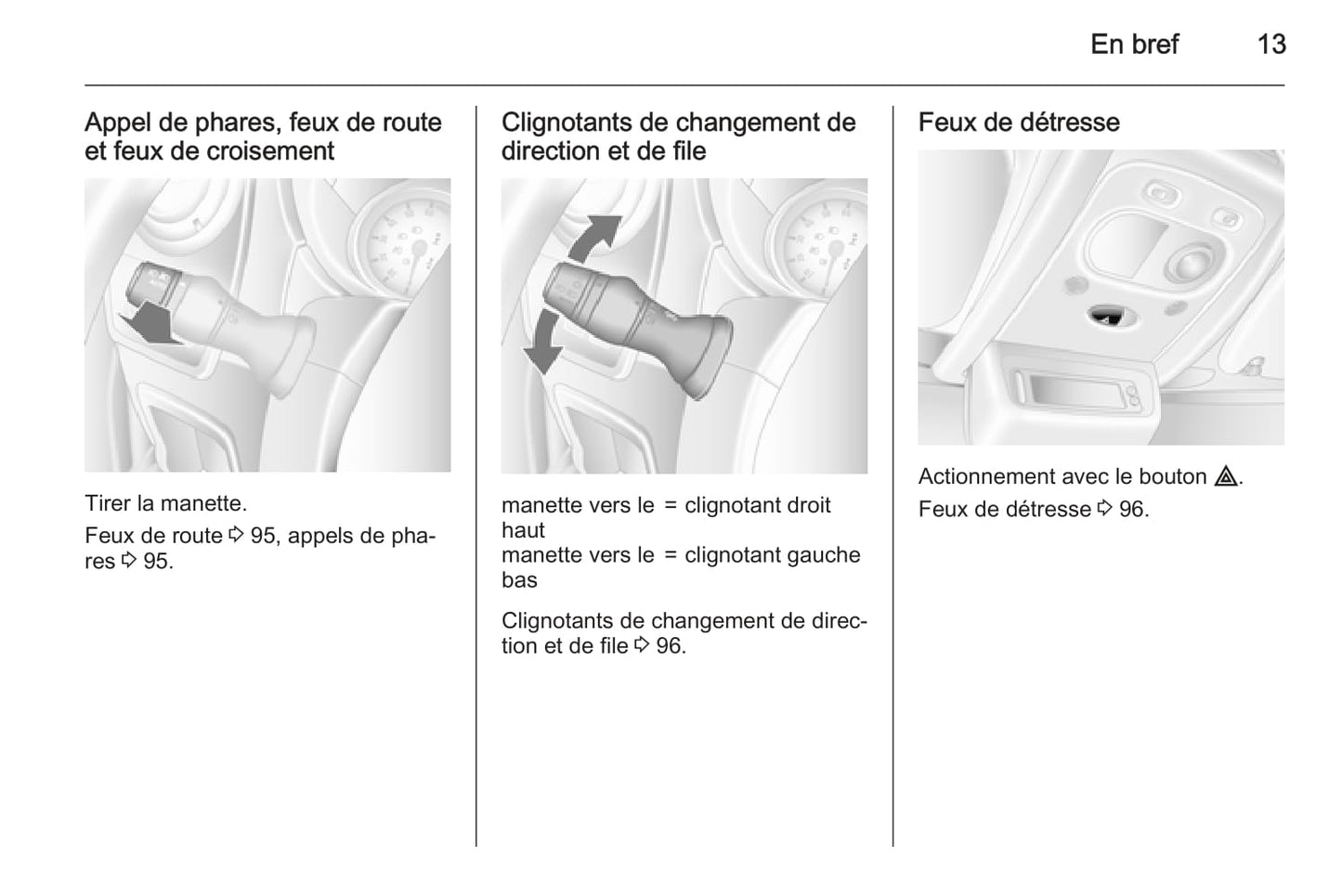 En bref 13

Appel de phares, feux de route et feux de croisement

Tirer la manette.

Feux de route ⇨ 95, appels de phares ⇨ 95.

Clignotants de changement de direction et de file

manette vers le haut = clignotant droit
manette vers le bas = clignotant gauche

Clignotants de changement de direction et de file ⇨ 96.

Feux de détresse

Actionnement avec le bouton ⚠.

Feux de détresse ⇨ 96.