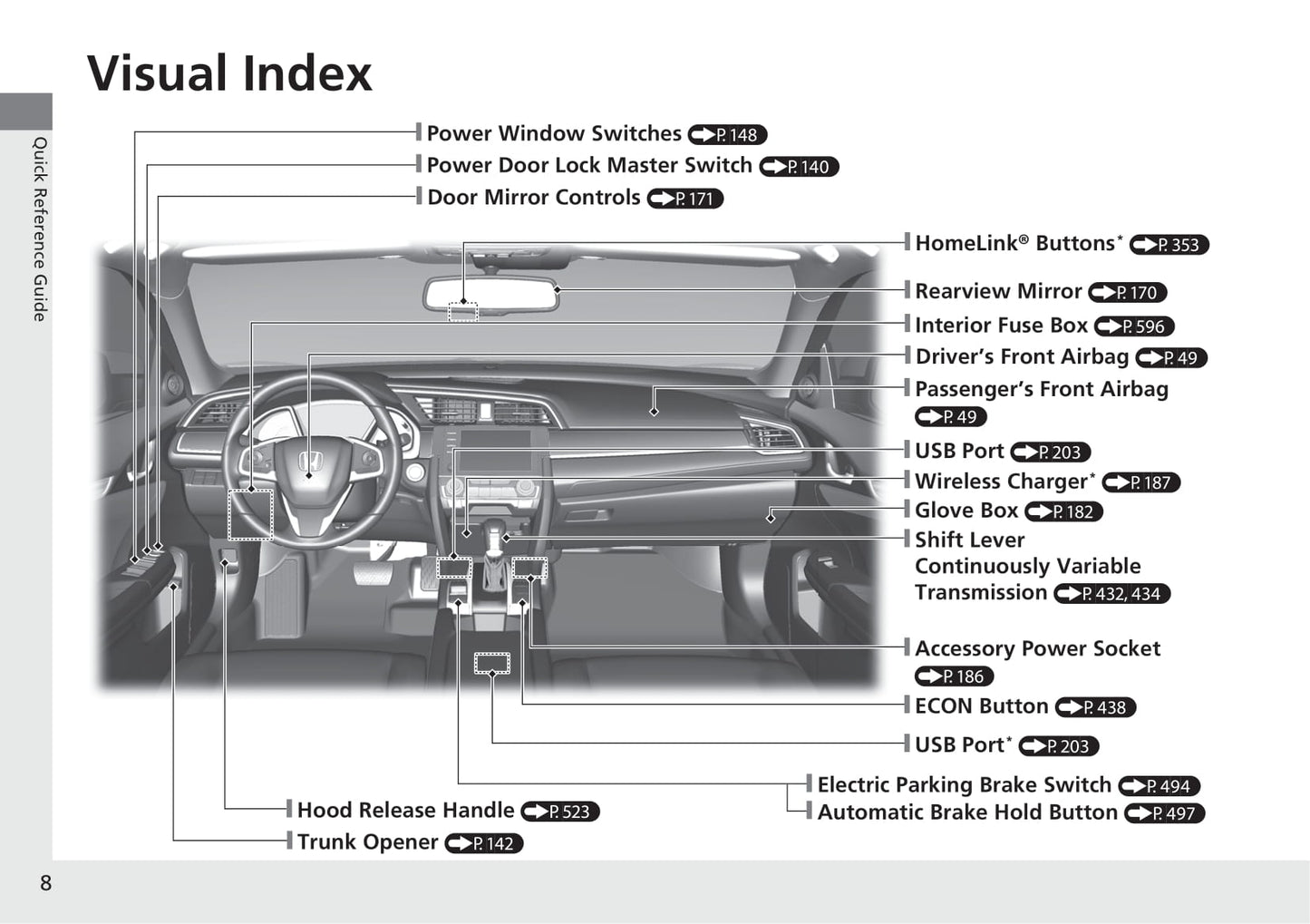 Visual Index

Quick Reference Guide

Power Window Switches P. 148
Power Door Lock Master Switch P. 140
Door Mirror Controls P. 171

HomeLink® Buttons* P. 353
Rearview Mirror P. 170
Interior Fuse Box P. 596
Driver's Front Airbag P. 49
Passenger's Front Airbag P. 49
USB Port P. 203
Wireless Charger* P. 187
Glove Box P. 182
Shift Lever Continuously Variable Transmission P. 432, 434

Accessory Power Socket P. 186
ECON Button P. 438
USB Port* P. 203
Electric Parking Brake Switch P. 494
Automatic Brake Hold Button P. 497
Hood Release Handle P. 523
Trunk Opener P. 142

8