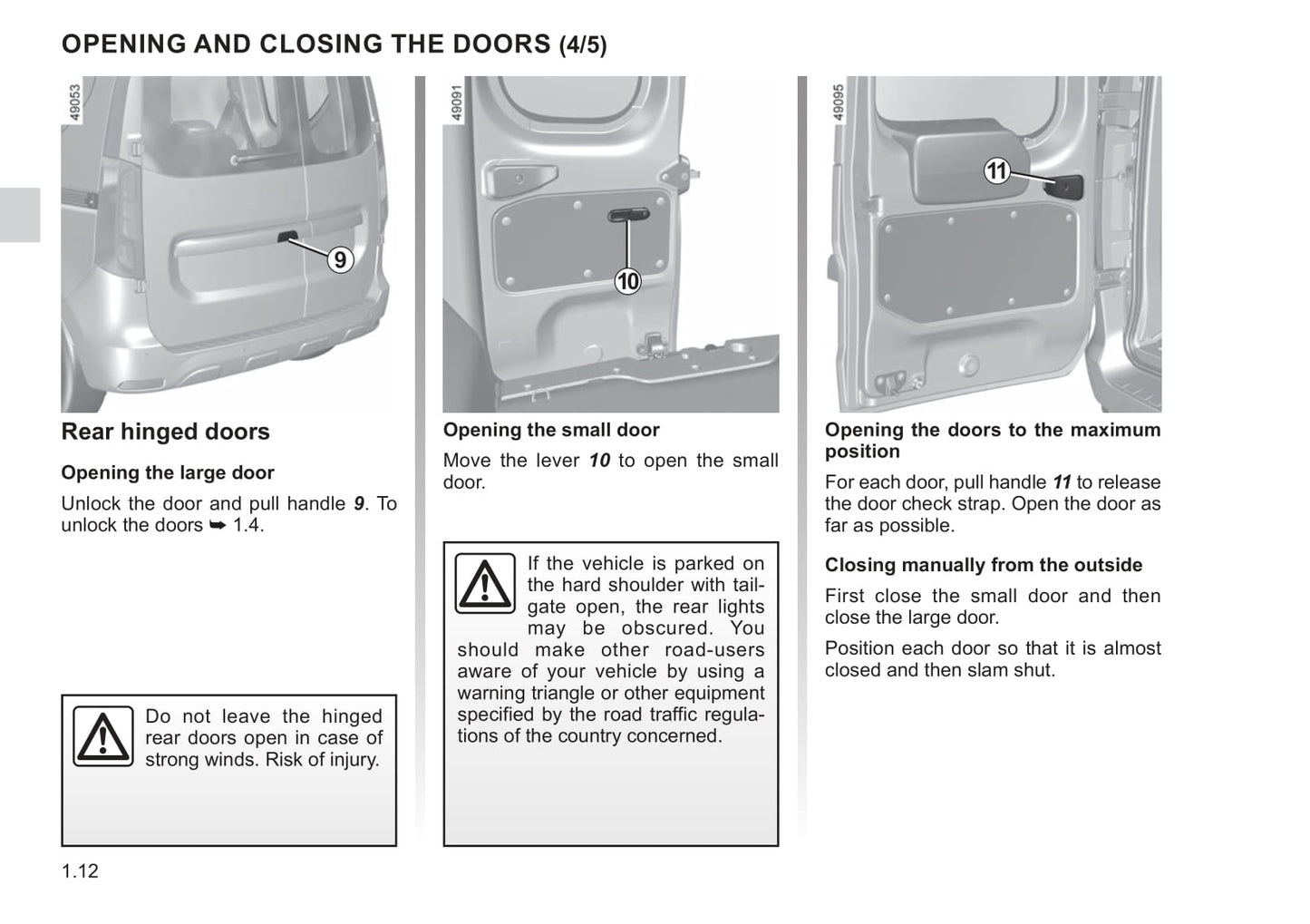 OPENING AND CLOSING THE DOORS (4/5)

49053

9

Rear hinged doors

Opening the large door

Unlock the door and pull handle 9. To unlock the doors ➥ 1.4.

Do not leave the hinged rear doors open in case of strong winds. Risk of injury.

49091

10

Opening the small door

Move the lever 10 to open the small door.

If the vehicle is parked on the hard shoulder with tailgate open, the rear lights may be obscured. You should make other road-users aware of your vehicle by using a warning triangle or other equipment specified by the road traffic regulations of the country concerned.

49095

11

Opening the doors to the maximum position

For each door, pull handle 11 to release the door check strap. Open the door as far as possible.

Closing manually from the outside

First close the small door and then close the large door.

Position each door so that it is almost closed and then slam shut.

1.12