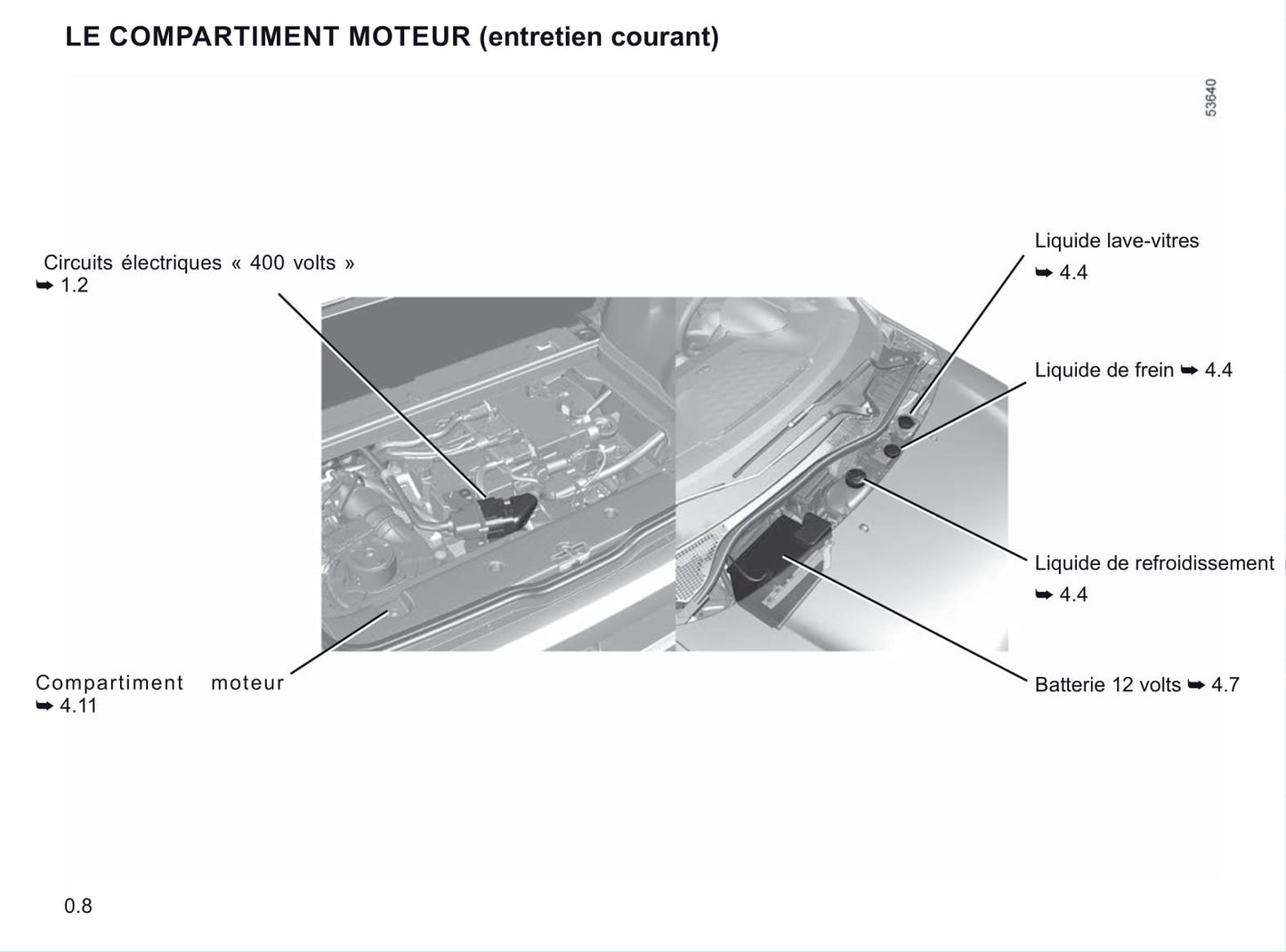 LE COMPARTIMENT MOTEUR (entretien courant)

53640

Circuits électriques « 400 volts »
➥ 1.2

Compartiment moteur
➥ 4.11

Liquide lave-vitres
➥ 4.4

Liquide de frein ➥ 4.4

Liquide de refroidissement
➥ 4.4

Batterie 12 volts ➥ 4.7

0.8