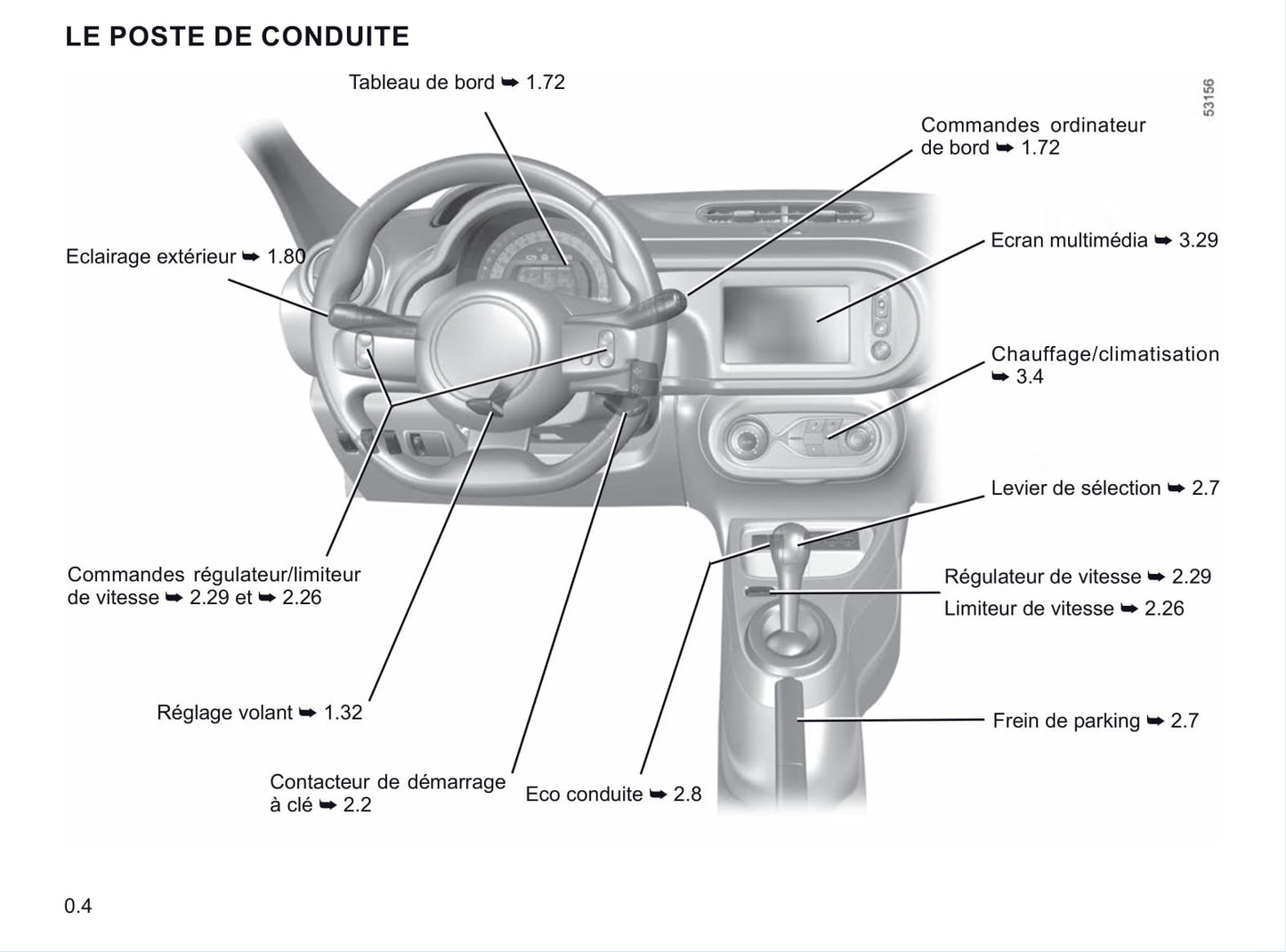 LE POSTE DE CONDUITE

Tableau de bord ➥ 1.72

53156

Commandes ordinateur de bord ➥ 1.72

Eclairage extérieur ➥ 1.80

Ecran multimédia ➥ 3.29

Chauffage/climatisation ➥ 3.4

Levier de sélection ➥ 2.7

Commandes régulateur/limiteur de vitesse ➥ 2.29 et ➥ 2.26

Régulateur de vitesse ➥ 2.29

Limiteur de vitesse ➥ 2.26

Réglage volant ➥ 1.32

Frein de parking ➥ 2.7

Contacteur de démarrage à clé ➥ 2.2

Eco conduite ➥ 2.8

0.4