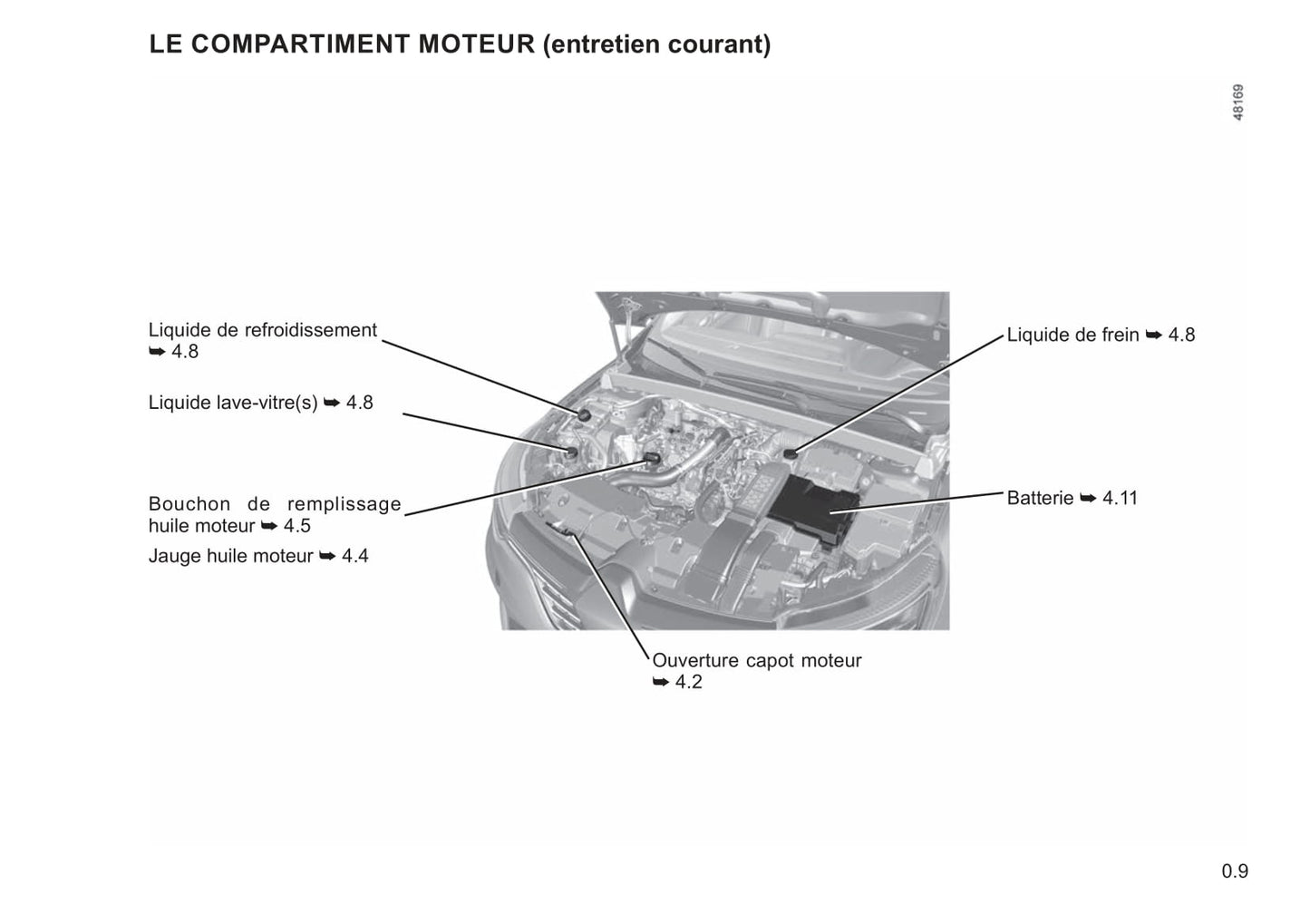 LE COMPARTIMENT MOTEUR (entretien courant)

48169

Liquide de refroidissement ➥ 4.8

Liquide lave-vitre(s) ➥ 4.8

Bouchon de remplissage huile moteur ➥ 4.5

Jauge huile moteur ➥ 4.4

Liquide de frein ➥ 4.8

Batterie ➥ 4.11

Ouverture capot moteur ➥ 4.2

0.9