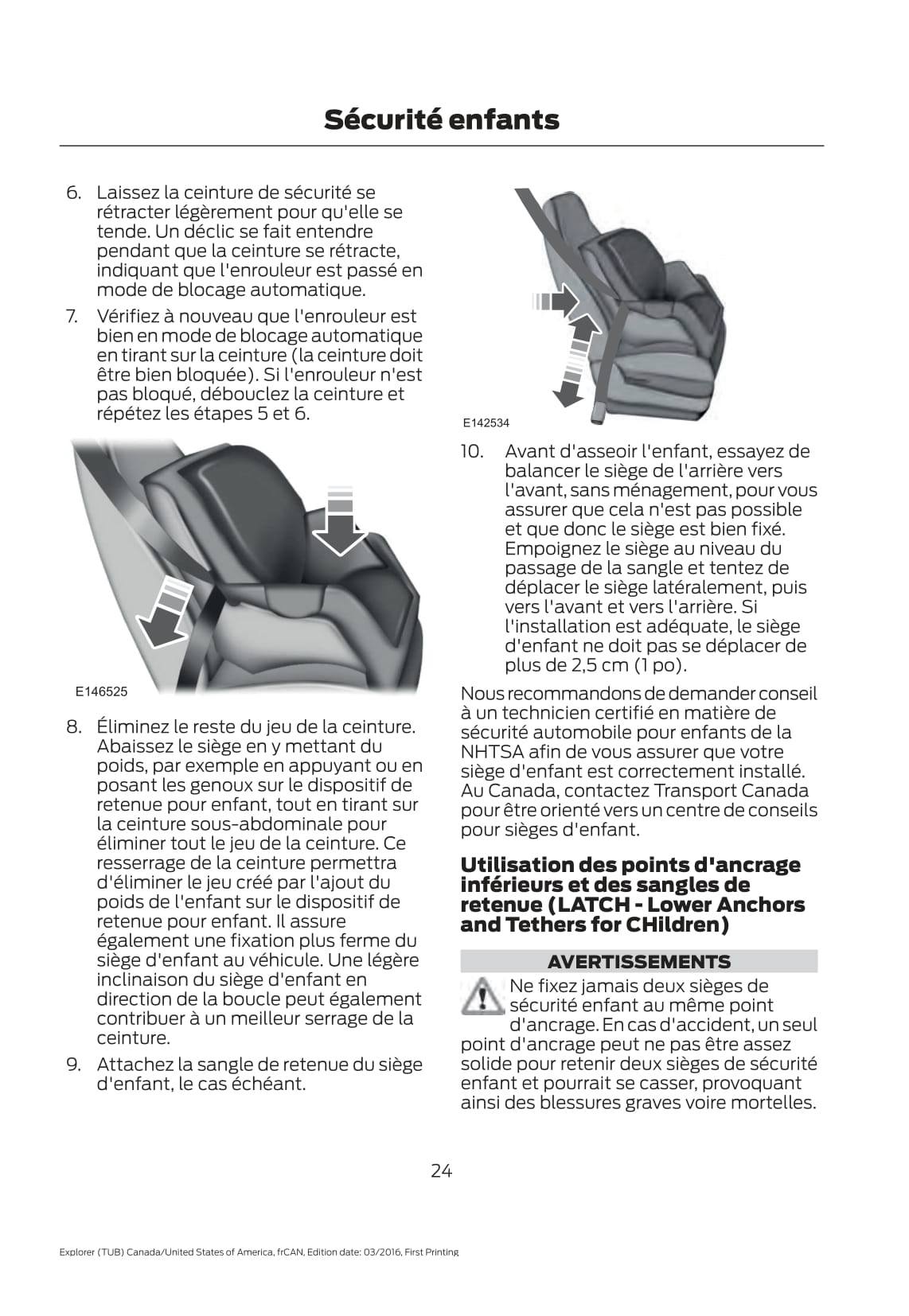 Sécurité enfants

6. Laissez la ceinture de sécurité se rétracter légèrement pour qu'elle se tende. Un déclic se fait entendre pendant que la ceinture se rétracte, indiquant que l'enrouleur est passé en mode de blocage automatique.

7. Vérifiez à nouveau que l'enrouleur est bien en mode de blocage automatique en tirant sur la ceinture (la ceinture doit être bien bloquée). Si l'enrouleur n'est pas bloqué, débouclez la ceinture et répétez les étapes 5 et 6.

E146525

8. Éliminez le reste du jeu de la ceinture. Abaissez le siège en y mettant du poids, par exemple en appuyant ou en posant les genoux sur le dispositif de retenue pour enfant, tout en tirant sur la ceinture sous-abdominale pour éliminer tout le jeu de la ceinture. Ce resserrage de la ceinture permettra d'éliminer le jeu créé par l'ajout du poids de l'enfant sur le dispositif de retenue pour enfant. Il assure également une fixation plus ferme du siège d'enfant au véhicule. Une légère inclinaison du siège d'enfant en direction de la boucle peut également contribuer à un meilleur serrage de la ceinture.

9. Attachez la sangle de retenue du siège d'enfant, le cas échéant.

E142534

10. Avant d'asseoir l'enfant, essayez de balancer le siège de l'arrière vers l'avant, sans ménagement, pour vous assurer que cela n'est pas possible et que donc le siège est bien fixé. Empoignez le siège au niveau du passage de la sangle et tentez de déplacer le siège latéralement, puis vers l'avant et vers l'arrière. Si l'installation est adéquate, le siège d'enfant ne doit pas se déplacer de plus de 2,5 cm (1 po).

Nous recommandons de demander conseil à un technicien certifié en matière de sécurité automobile pour enfants de la NHTSA afin de vous assurer que votre siège d'enfant est correctement installé. Au Canada, contactez Transport Canada pour être orienté vers un centre de conseils pour sièges d'enfant.

Utilisation des points d'ancrage inférieurs et des sangles de retenue (LATCH - Lower Anchors and Tethers for CHildren)

AVERTISSEMENTS

Ne fixez jamais deux sièges de sécurité enfant au même point d'ancrage. En cas d'accident, un seul point d'ancrage peut ne pas être assez solide pour retenir deux sièges de sécurité enfant et pourrait se casser, provoquant ainsi des blessures graves voire mortelles.

24

Explorer (TUB) Canada/United States of America, frCAN, Edition date: 03/2016, First Printing