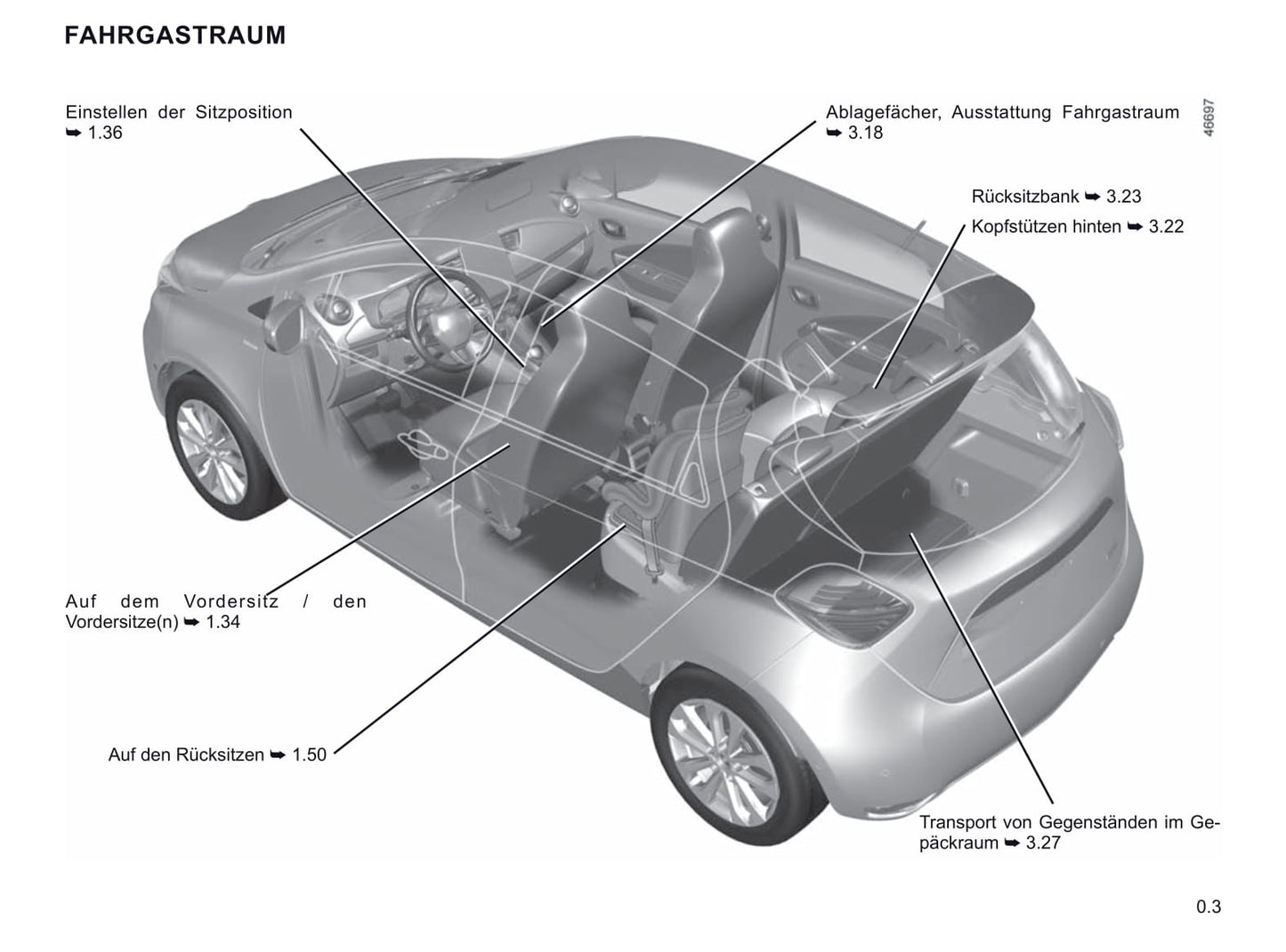 FAHRGASTRAUM

Einstellen der Sitzposition ➥ 1.36

Ablagefächer, Ausstattung Fahrgastraum ➥ 3.18

46697

Rücksitzbank ➥ 3.23

Kopfstützen hinten ➥ 3.22

Auf dem Vordersitz / den Vordersitze(n) ➥ 1.34

Auf den Rücksitzen ➥ 1.50

Transport von Gegenständen im Gepäckraum ➥ 3.27

0.3