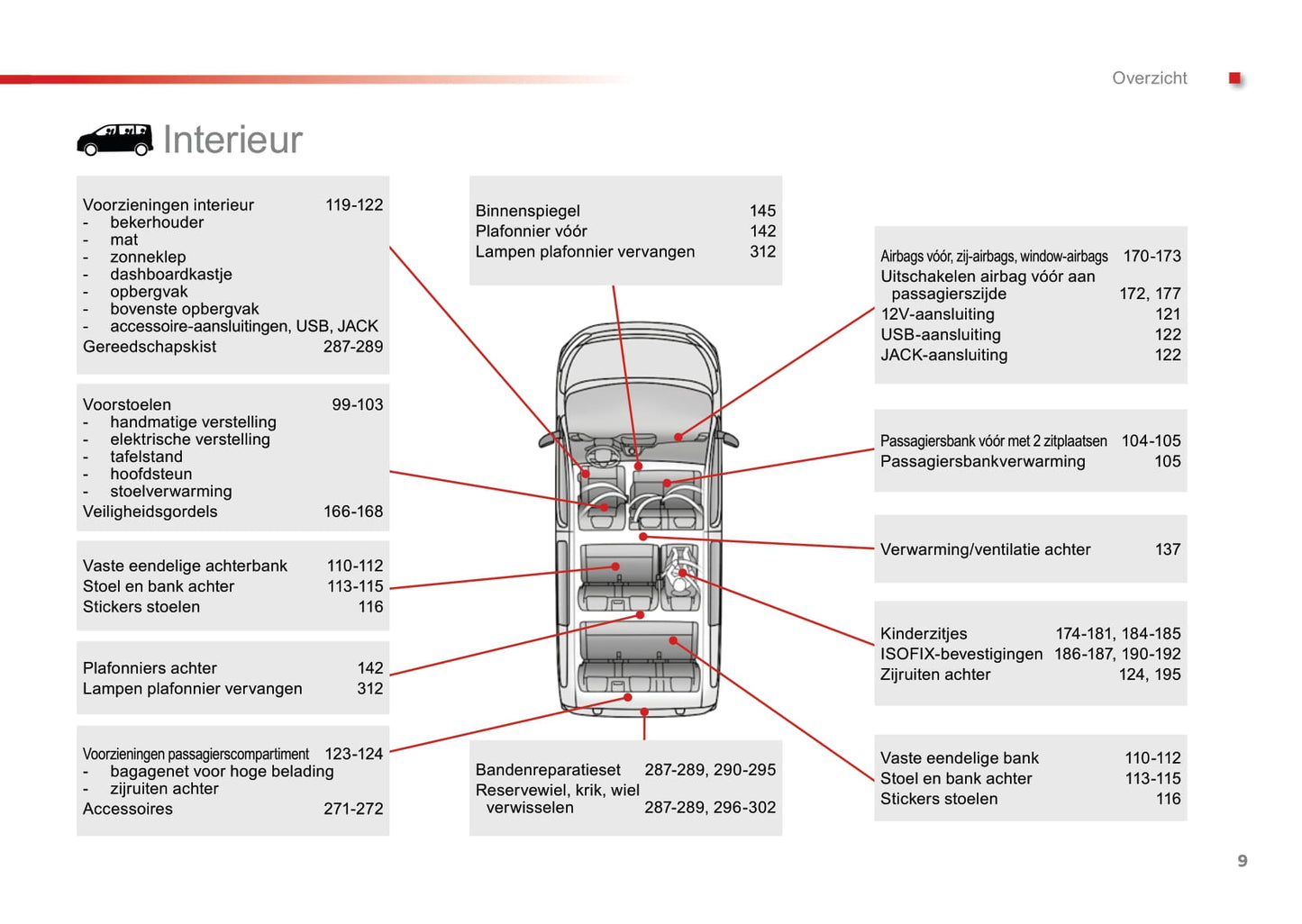 Overzicht

Interieur

Voorzieningen interieur 119-122
- bekerhouder
- mat
- zonneklep
- dashboardkastje
- opbergvak
- bovenste opbergvak
- accessoire-aansluitingen, USB, JACK
Gereedschapskist 287-289

Voorstoelen 99-103
- handmatige verstelling
- elektrische verstelling
- tafelstand
- hoofdsteun
- stoelverwarming
Veiligheidsgordels 166-168

Vaste eendelige achterbank 110-112
Stoel en bank achter 113-115
Stickers stoelen 116

Plafonniers achter 142
Lampen plafonnier vervangen 312

Voorzieningen passagierscompartiment 123-124
- bagagenet voor hoge belading
- zijruiten achter
Accessoires 271-272

Binnenspiegel 145
Plafonnier vóór 142
Lampen plafonnier vervangen 312

Bandenreparatieset 287-289, 290-295
Reservewiel, krik, wiel verwisselen 287-289, 296-302

Airbags vóór, zij-airbags, window-airbags 170-173
Uitschakelen airbag vóór aan passagierszijde 172, 177
12V-aansluiting 121
USB-aansluiting 122
JACK-aansluiting 122

Passagiersbank vóór met 2 zitplaatsen 104-105
Passagiersbankverwarming 105

Verwarming/ventilatie achter 137

Kinderzitjes 174-181, 184-185
ISOFIX-bevestigingen 186-187, 190-192
Zijruiten achter 124, 195

Vaste eendelige bank 110-112
Stoel en bank achter 113-115
Stickers stoelen 116

9