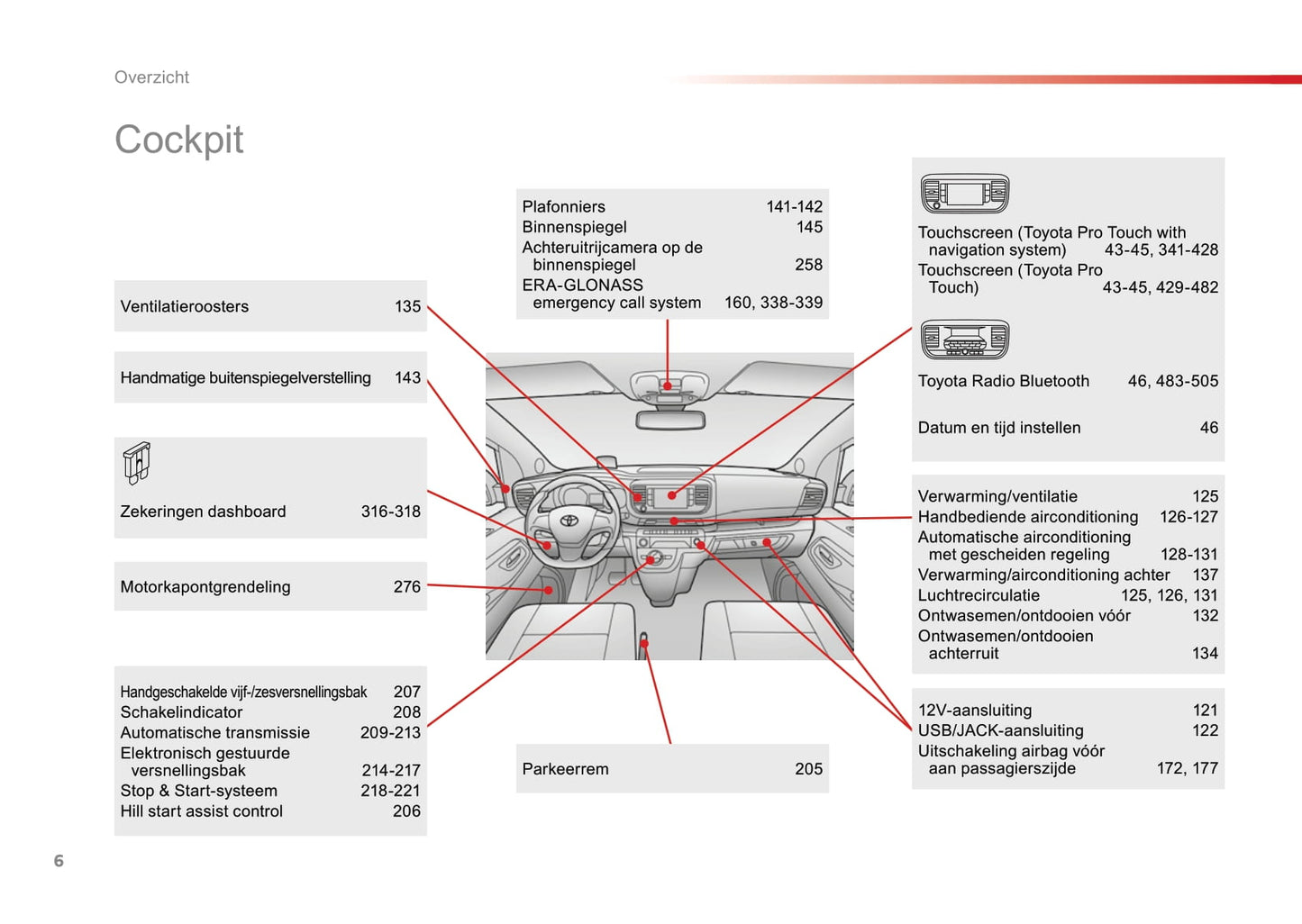 Overzicht

Cockpit

Ventilatieroosters 135

Handmatige buitenspiegelverstelling 143

Zekeringen dashboard 316-318

Motorkapontgrendeling 276

Handgeschakelde vijf-/zesversnellingsbak 207
Schakelindicator 208
Automatische transmissie 209-213
Elektronisch gestuurde versnellingsbak 214-217
Stop & Start-systeem 218-221
Hill start assist control 206

Plafonniers 141-142
Binnenspiegel 145
Achteruitrijcamera op de binnenspiegel 258
ERA-GLONASS emergency call system 160, 338-339

Parkeerrem 205

Touchscreen (Toyota Pro Touch with navigation system) 43-45, 341-428
Touchscreen (Toyota Pro Touch) 43-45, 429-482

Toyota Radio Bluetooth 46, 483-505

Datum en tijd instellen 46

Verwarming/ventilatie 125
Handbediende airconditioning 126-127
Automatische airconditioning met gescheiden regeling 128-131
Verwarming/airconditioning achter 137
Luchtrecirculatie 125, 126, 131
Ontwasemen/ontdooien vóór 132
Ontwasemen/ontdooien achterruit 134

12V-aansluiting 121
USB/JACK-aansluiting 122
Uitschakeling airbag vóór aan passagierszijde 172, 177

6