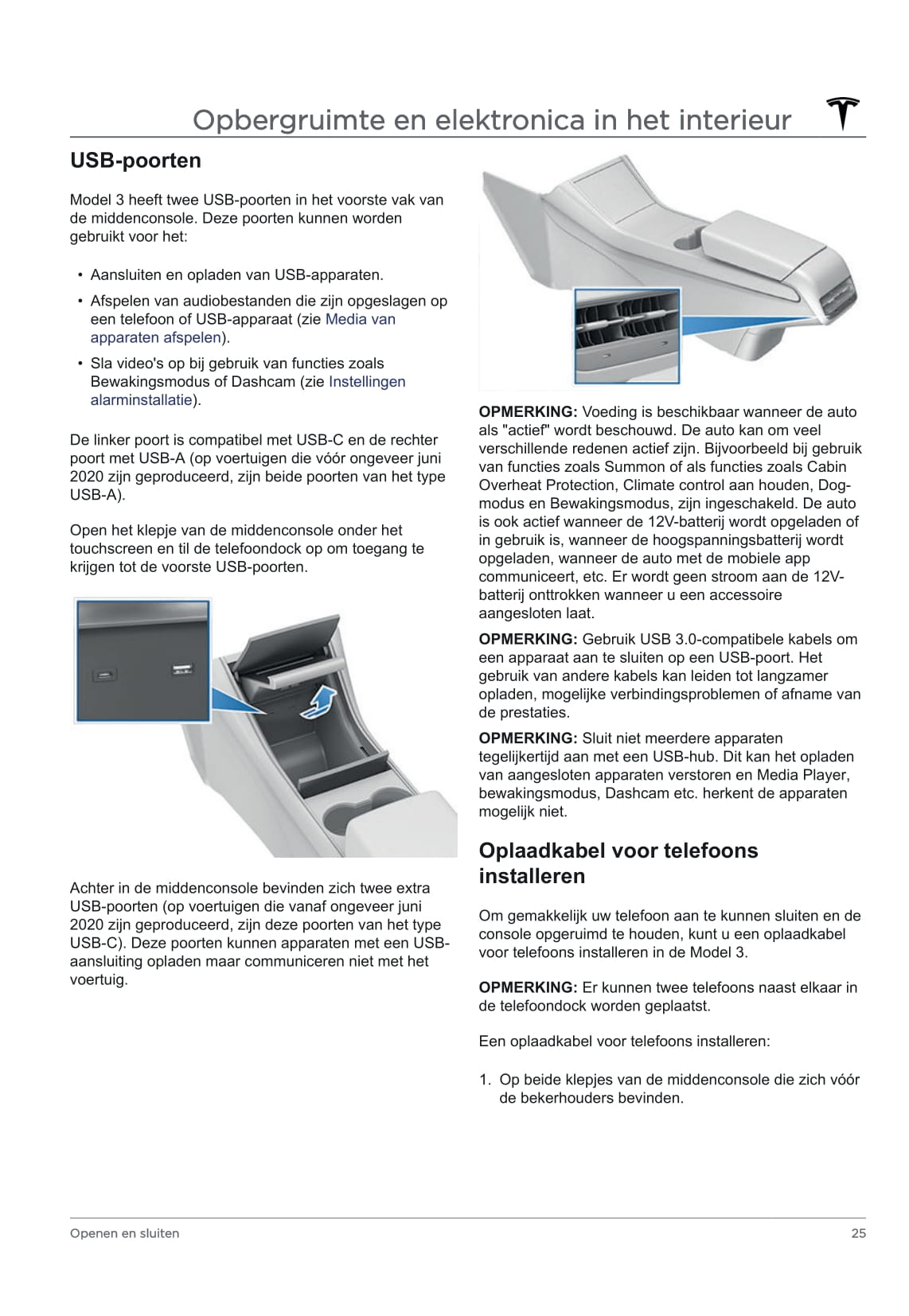 Opbergruimte en elektronica in het interieur

USB-poorten

Model 3 heeft twee USB-poorten in het voorste vak van de middenconsole. Deze poorten kunnen worden gebruikt voor het:

• Aansluiten en opladen van USB-apparaten.
• Afspelen van audiobestanden die zijn opgeslagen op een telefoon of USB-apparaat (zie Media van apparaten afspelen).
• Sla video's op bij gebruik van functies zoals Bewakingsmodus of Dashcam (zie Instellingen alarminstallatie).

De linker poort is compatibel met USB-C en de rechter poort met USB-A (op voertuigen die vóór ongeveer juni 2020 zijn geproduceerd, zijn beide poorten van het type USB-A).

Open het klepje van de middenconsole onder het touchscreen en til de telefoondock op om toegang te krijgen tot de voorste USB-poorten.

Achter in de middenconsole bevinden zich twee extra USB-poorten (op voertuigen die vanaf ongeveer juni 2020 zijn geproduceerd, zijn deze poorten van het type USB-C). Deze poorten kunnen apparaten met een USB-aansluiting opladen maar communiceren niet met het voertuig.

OPMERKING: Voeding is beschikbaar wanneer de auto als "actief" wordt beschouwd. De auto kan om veel verschillende redenen actief zijn. Bijvoorbeeld bij gebruik van functies zoals Summon of als functies zoals Cabin Overheat Protection, Climate control aan houden, Dog-modus en Bewakingsmodus, zijn ingeschakeld. De auto is ook actief wanneer de 12V-batterij wordt opgeladen of in gebruik is, wanneer de hoogspanningsbatterij wordt opgeladen, wanneer de auto met de mobiele app communiceert, etc. Er wordt geen stroom aan de 12V-batterij onttrokken wanneer u een accessoire aangesloten laat.

OPMERKING: Gebruik USB 3.0-compatibele kabels om een apparaat aan te sluiten op een USB-poort. Het gebruik van andere kabels kan leiden tot langzamer opladen, mogelijke verbindingsproblemen of afname van de prestaties.

OPMERKING: Sluit niet meerdere apparaten tegelijkertijd aan met een USB-hub. Dit kan het opladen van aangesloten apparaten verstoren en Media Player, bewakingsmodus, Dashcam etc. herkent de apparaten mogelijk niet.

Oplaadkabel voor telefoons installeren

Om gemakkelijk uw telefoon aan te kunnen sluiten en de console opgeruimd te houden, kunt u een oplaadkabel voor telefoons installeren in de Model 3.

OPMERKING: Er kunnen twee telefoons naast elkaar in de telefoondock worden geplaatst.

Een oplaadkabel voor telefoons installeren:

1. Op beide klepjes van de middenconsole die zich vóór de bekerhouders bevinden.

Openen en sluiten
25