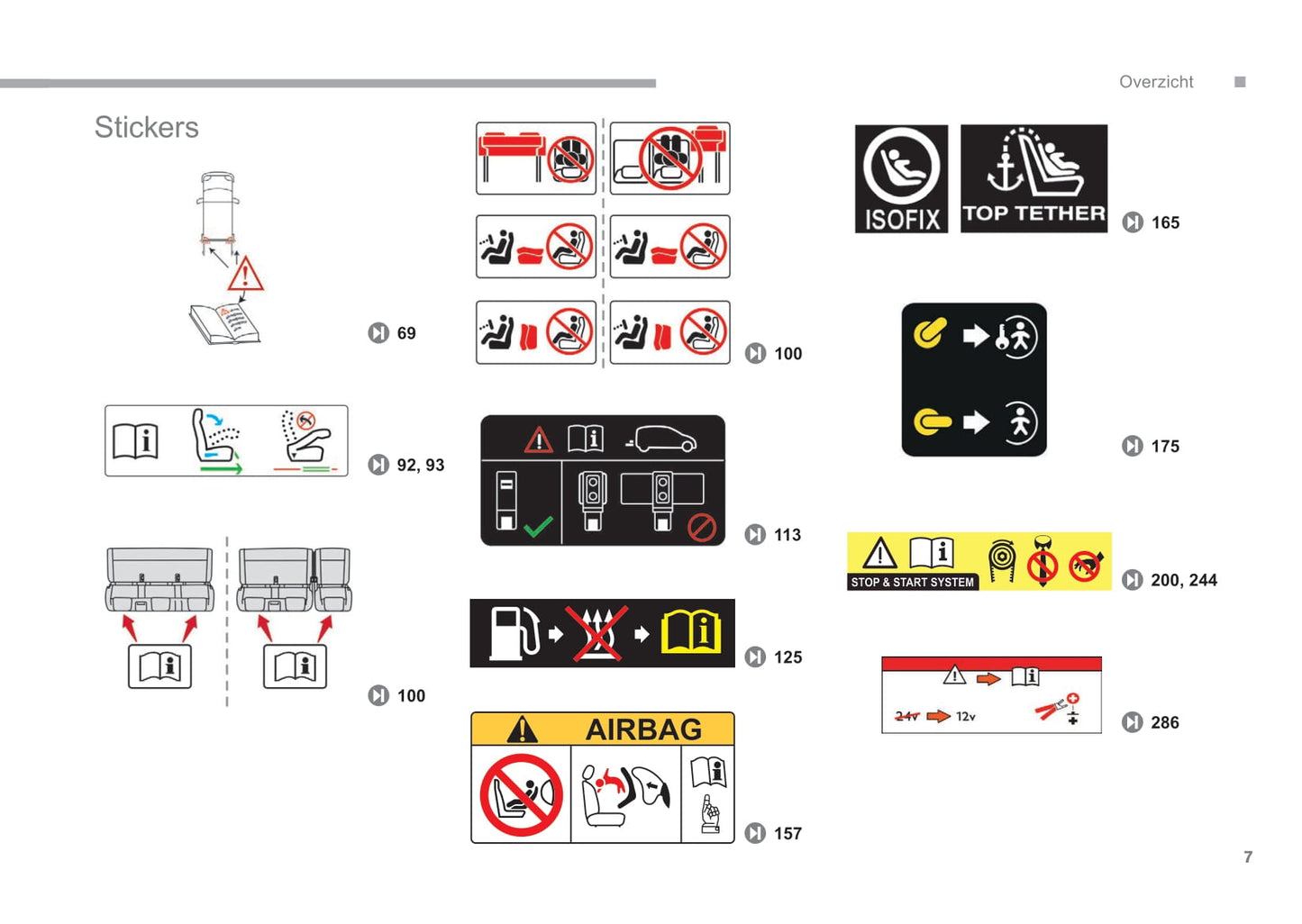 Overzicht

Stickers

69

92, 93

100

100

113

125

AIRBAG

157

ISOFIX

TOP TETHER

165

175

STOP & START SYSTEM

200, 244

24v

12v

286

7