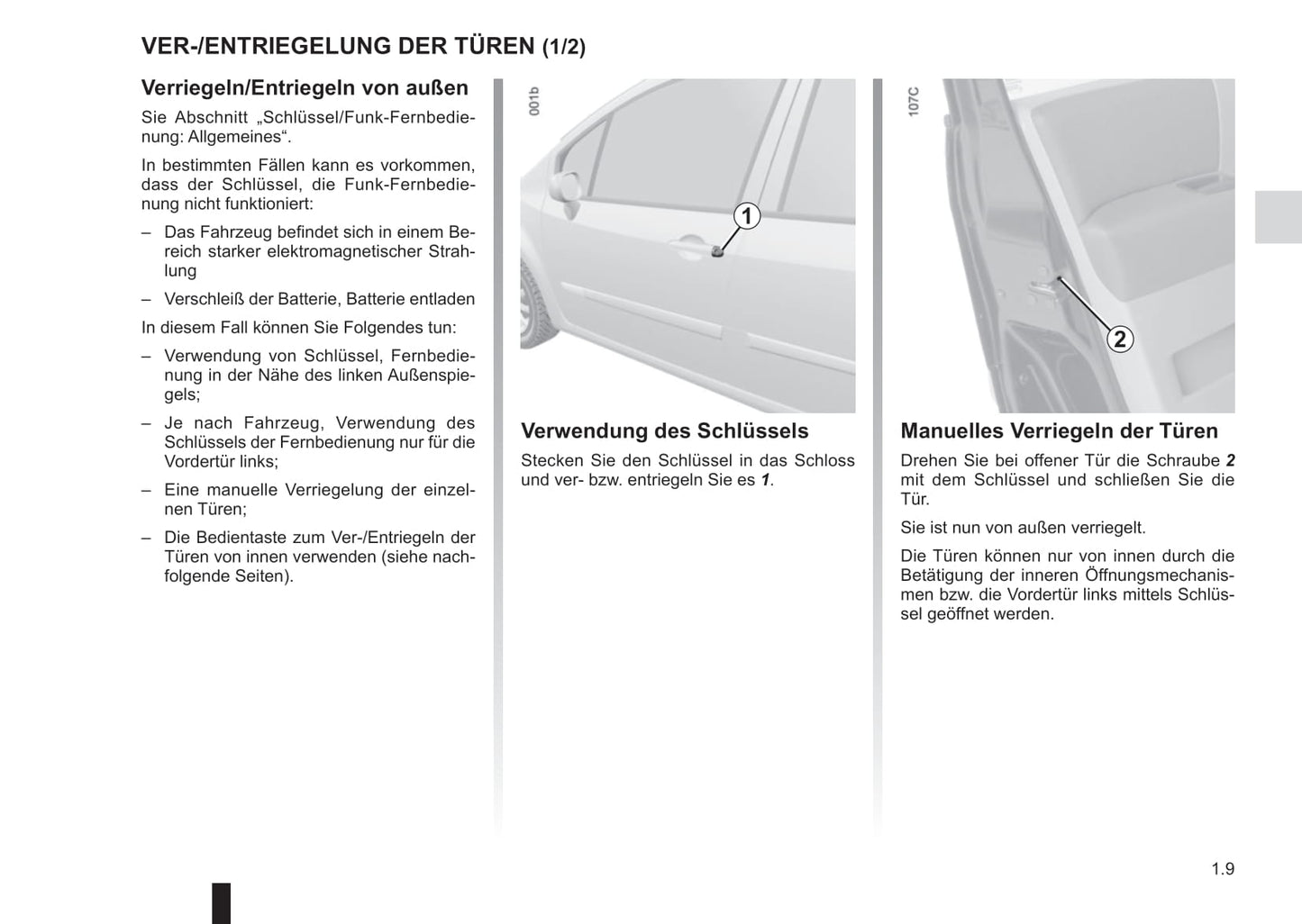 VER-/ENTRIEGELUNG DER TÜREN (1/2)

Verriegeln/Entriegeln von außen

Sie Abschnitt „Schlüssel/Funk-Fernbedienung: Allgemeines“.

In bestimmten Fällen kann es vorkommen, dass der Schlüssel, die Funk-Fernbedienung nicht funktioniert:

– Das Fahrzeug befindet sich in einem Bereich starker elektromagnetischer Strahlung

– Verschleiß der Batterie, Batterie entladen

In diesem Fall können Sie Folgendes tun:

– Verwendung von Schlüssel, Fernbedienung in der Nähe des linken Außenspiegels;

– Je nach Fahrzeug, Verwendung des Schlüssels der Fernbedienung nur für die Vordertür links;

– Eine manuelle Verriegelung der einzelnen Türen;

– Die Bedientaste zum Ver-/Entriegeln der Türen von innen verwenden (siehe nachfolgende Seiten).

001b

1

Verwendung des Schlüssels

Stecken Sie den Schlüssel in das Schloss und ver- bzw. entriegeln Sie es 1.

107C

2

Manuelles Verriegeln der Türen

Drehen Sie bei offener Tür die Schraube 2 mit dem Schlüssel und schließen Sie die Tür.

Sie ist nun von außen verriegelt.

Die Türen können nur von innen durch die Betätigung der inneren Öffnungsmechanismen bzw. die Vordertür links mittels Schlüssel geöffnet werden.

1.9