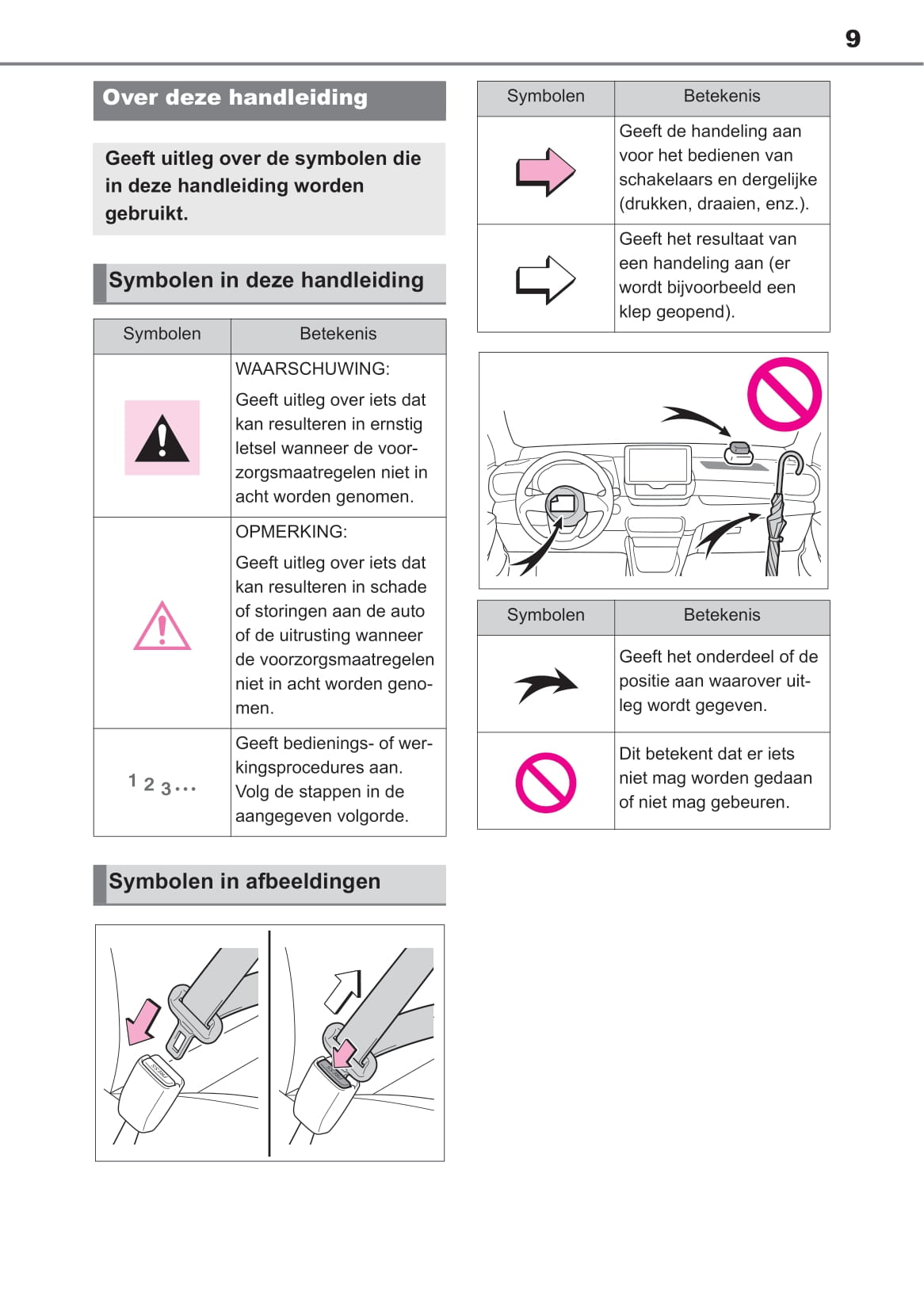 9

Over deze handleiding

Geeft uitleg over de symbolen die in deze handleiding worden gebruikt.

Symbolen in deze handleiding

| Symbolen | Betekenis |
|---|---|
| | WAARSCHUWING: Geeft uitleg over iets dat kan resulteren in ernstig letsel wanneer de voorzorgsmaatregelen niet in acht worden genomen. |
| | OPMERKING: Geeft uitleg over iets dat kan resulteren in schade of storingen aan de auto of de uitrusting wanneer de voorzorgsmaatregelen niet in acht worden genomen. |
| 1 2 3... | Geeft bedienings- of werkingsprocedures aan. Volg de stappen in de aangegeven volgorde. |

Symbolen in afbeeldingen

| Symbolen | Betekenis |
|---|---|
| | Geeft de handeling aan voor het bedienen van schakelaars en dergelijke (drukken, draaien, enz.). |
| | Geeft het resultaat van een handeling aan (er wordt bijvoorbeeld een klep geopend). |

| Symbolen | Betekenis |
|---|---|
| | Geeft het onderdeel of de positie aan waarover uitleg wordt gegeven. |
| | Dit betekent dat er iets niet mag worden gedaan of niet mag gebeuren. |