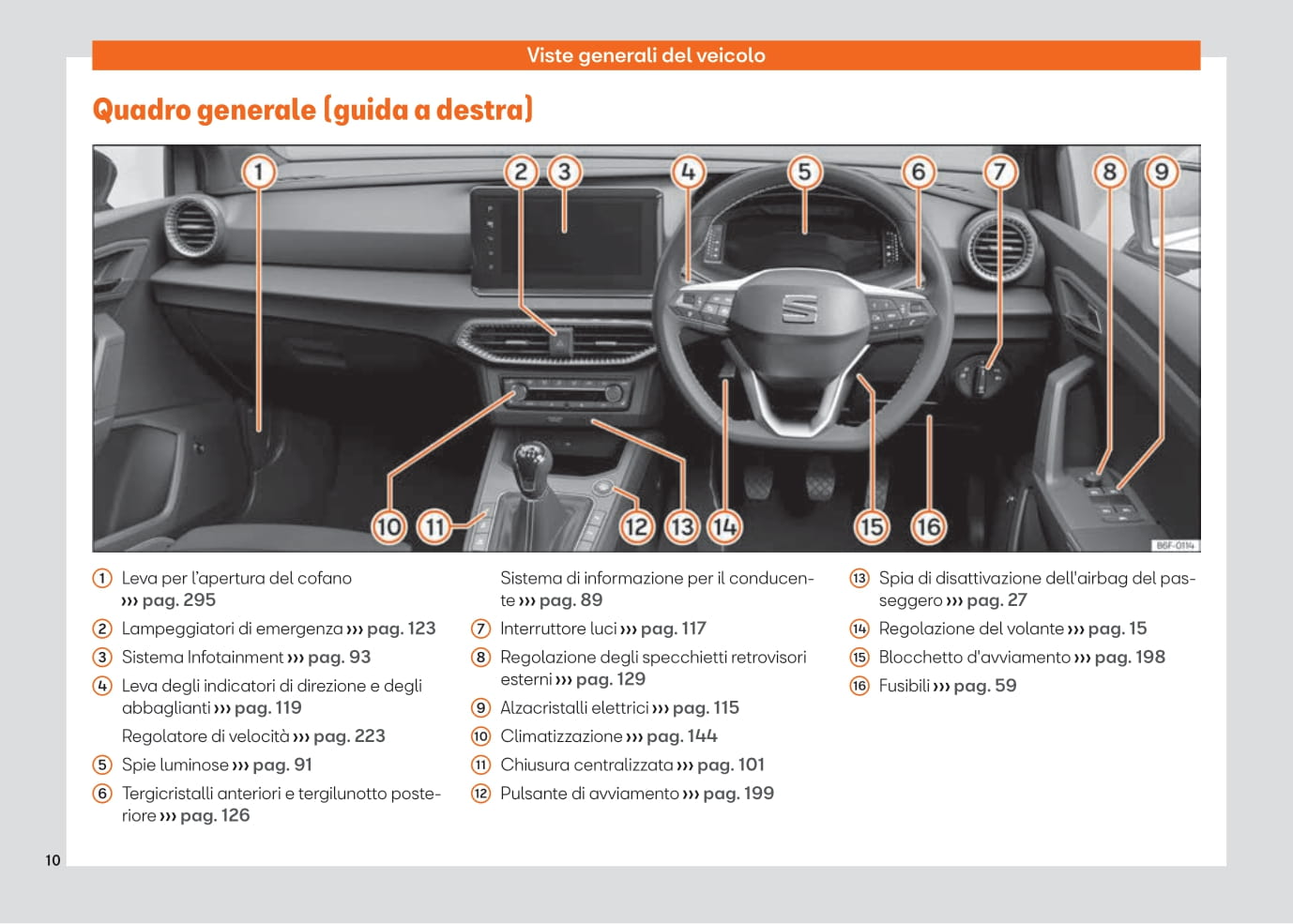 Viste generali del veicolo

Quadro generale (guida a destra)

1 2 3 4 5 6 7 8 9

10 11 12 13 14 15 16

B6F-0114

① Leva per l'apertura del cofano ››› pag. 295
② Lampeggiatori di emergenza ››› pag. 123
③ Sistema Infotainment ››› pag. 93
④ Leva degli indicatori di direzione e degli abbaglianti ››› pag. 119
Regolatore di velocità ››› pag. 223
⑤ Spie luminose ››› pag. 91
⑥ Tergicristalli anteriori e tergilunotto posteriore ››› pag. 126

Sistema di informazione per il conducente ››› pag. 89
⑦ Interruttore luci ››› pag. 117
⑧ Regolazione degli specchietti retrovisori esterni ››› pag. 129
⑨ Alzacristalli elettrici ››› pag. 115
⑩ Climatizzazione ››› pag. 144
⑪ Chiusura centralizzata ››› pag. 101
⑫ Pulsante di avviamento ››› pag. 199

⑬ Spia di disattivazione dell'airbag del passeggero ››› pag. 27
⑭ Regolazione del volante ››› pag. 15
⑮ Blocchetto d'avviamento ››› pag. 198
⑯ Fusibili ››› pag. 59

10