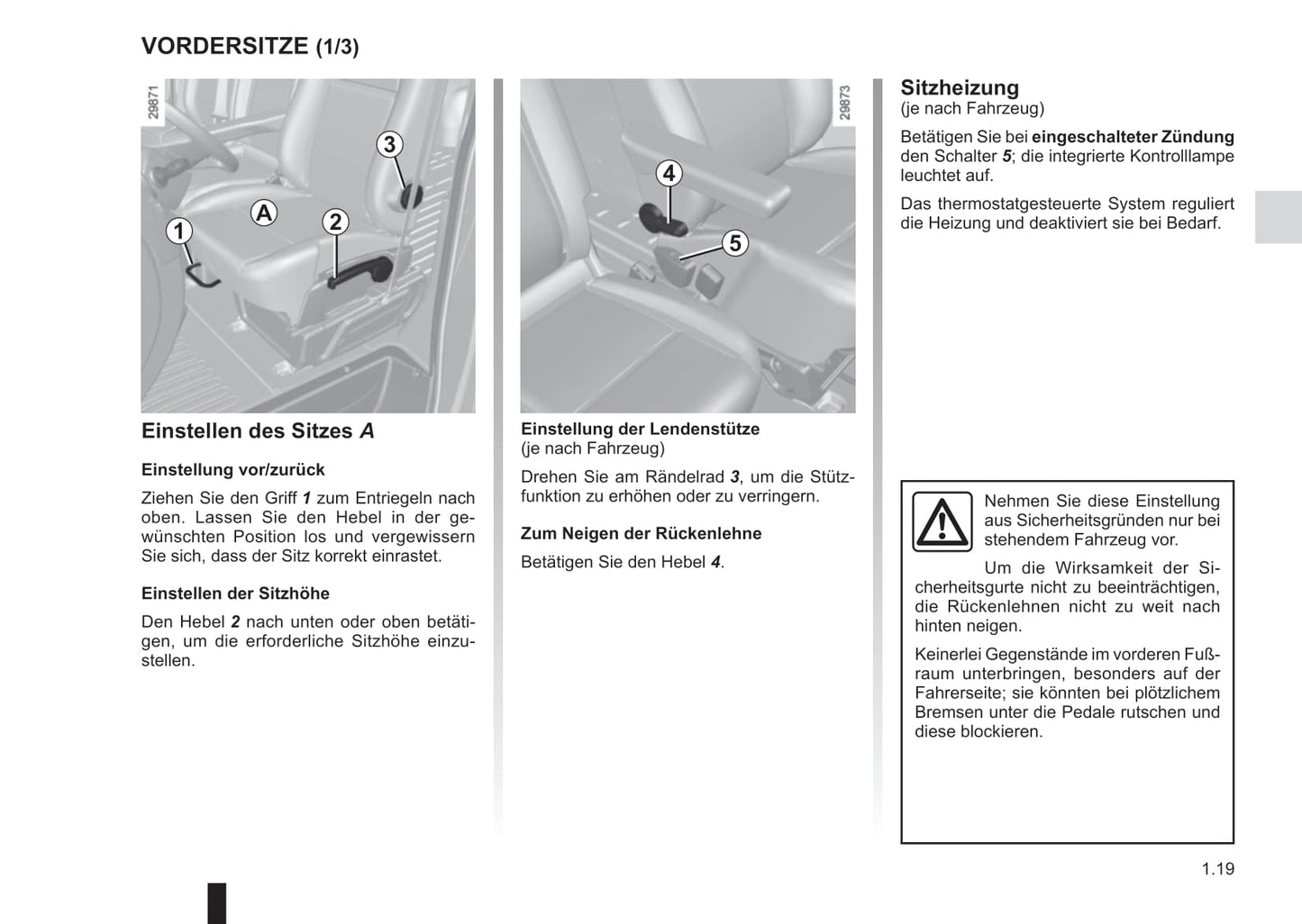 VORDERSITZE (1/3)

29871

3

A

2

1

Einstellen des Sitzes A

Einstellung vor/zurück

Ziehen Sie den Griff 1 zum Entriegeln nach oben. Lassen Sie den Hebel in der gewünschten Position los und vergewissern Sie sich, dass der Sitz korrekt einrastet.

Einstellen der Sitzhöhe

Den Hebel 2 nach unten oder oben betätigen, um die erforderliche Sitzhöhe einzustellen.

29873

4

5

Einstellung der Lendenstütze
(je nach Fahrzeug)

Drehen Sie am Rändelrad 3, um die Stützfunktion zu erhöhen oder zu verringern.

Zum Neigen der Rückenlehne

Betätigen Sie den Hebel 4.

Sitzheizung
(je nach Fahrzeug)

Betätigen Sie bei eingeschalteter Zündung den Schalter 5; die integrierte Kontrolllampe leuchtet auf.

Das thermostatgesteuerte System reguliert die Heizung und deaktiviert sie bei Bedarf.

Nehmen Sie diese Einstellung aus Sicherheitsgründen nur bei stehendem Fahrzeug vor.

Um die Wirksamkeit der Sicherheitsgurte nicht zu beeinträchtigen, die Rückenlehnen nicht zu weit nach hinten neigen.

Keinerlei Gegenstände im vorderen Fußraum unterbringen, besonders auf der Fahrerseite; sie könnten bei plötzlichem Bremsen unter die Pedale rutschen und diese blockieren.

1.19