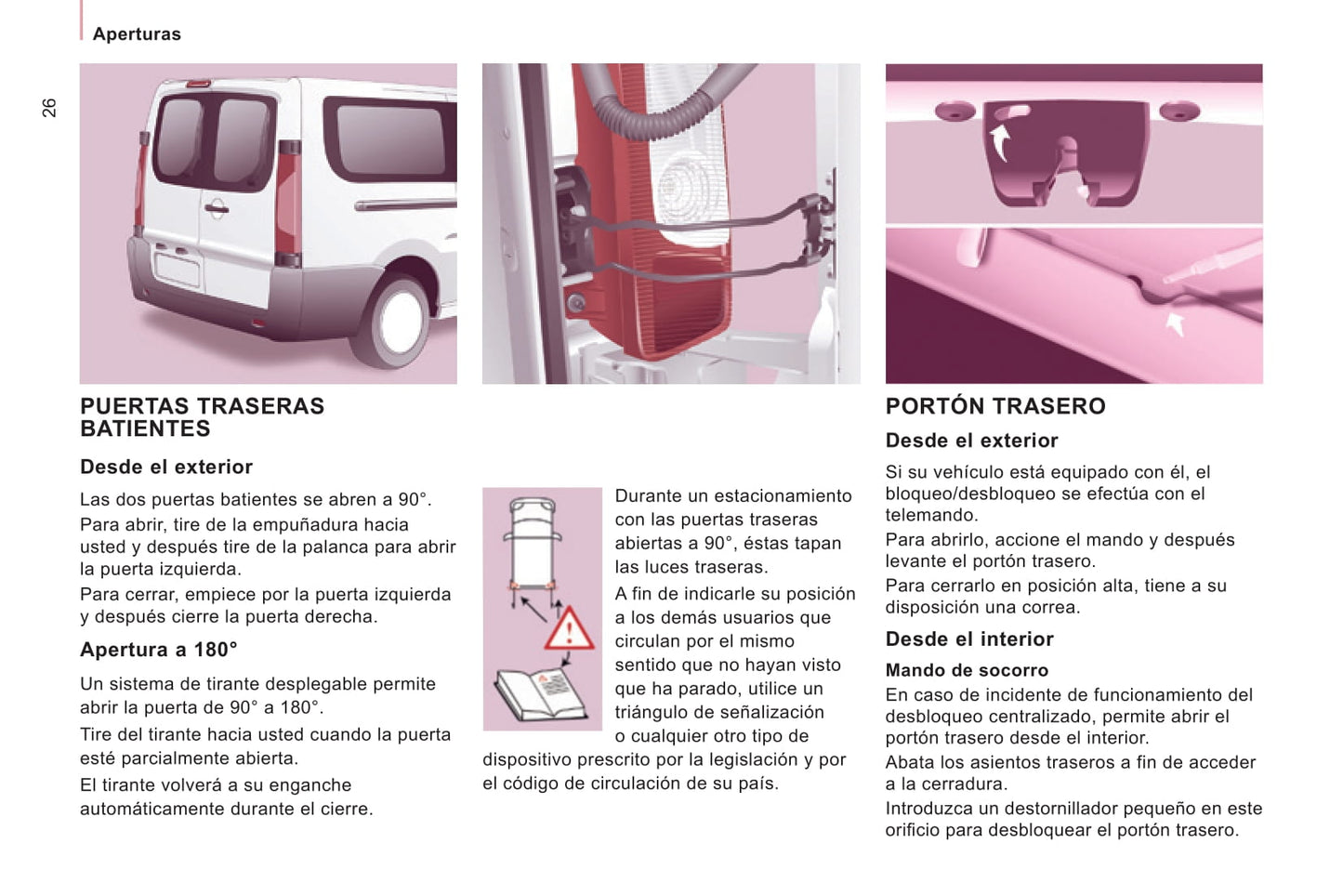 Aperturas

26

PUERTAS TRASERAS BATIENTES

Desde el exterior

Las dos puertas batientes se abren a 90°.

Para abrir, tire de la empuñadura hacia usted y después tire de la palanca para abrir la puerta izquierda.

Para cerrar, empiece por la puerta izquierda y después cierre la puerta derecha.

Apertura a 180°

Un sistema de tirante desplegable permite abrir la puerta de 90° a 180°.

Tire del tirante hacia usted cuando la puerta esté parcialmente abierta.

El tirante volverá a su enganche automáticamente durante el cierre.

Durante un estacionamiento con las puertas traseras abiertas a 90°, éstas tapan las luces traseras.

A fin de indicarle su posición a los demás usuarios que circulan por el mismo sentido que no hayan visto que ha parado, utilice un triángulo de señalización o cualquier otro tipo de dispositivo prescrito por la legislación y por el código de circulación de su país.

PORTÓN TRASERO

Desde el exterior

Si su vehículo está equipado con él, el bloqueo/desbloqueo se efectúa con el telemando.

Para abrirlo, accione el mando y después levante el portón trasero.

Para cerrarlo en posición alta, tiene a su disposición una correa.

Desde el interior

Mando de socorro

En caso de incidente de funcionamiento del desbloqueo centralizado, permite abrir el portón trasero desde el interior.

Abata los asientos traseros a fin de acceder a la cerradura.

Introduzca un destornillador pequeño en este orificio para desbloquear el portón trasero.