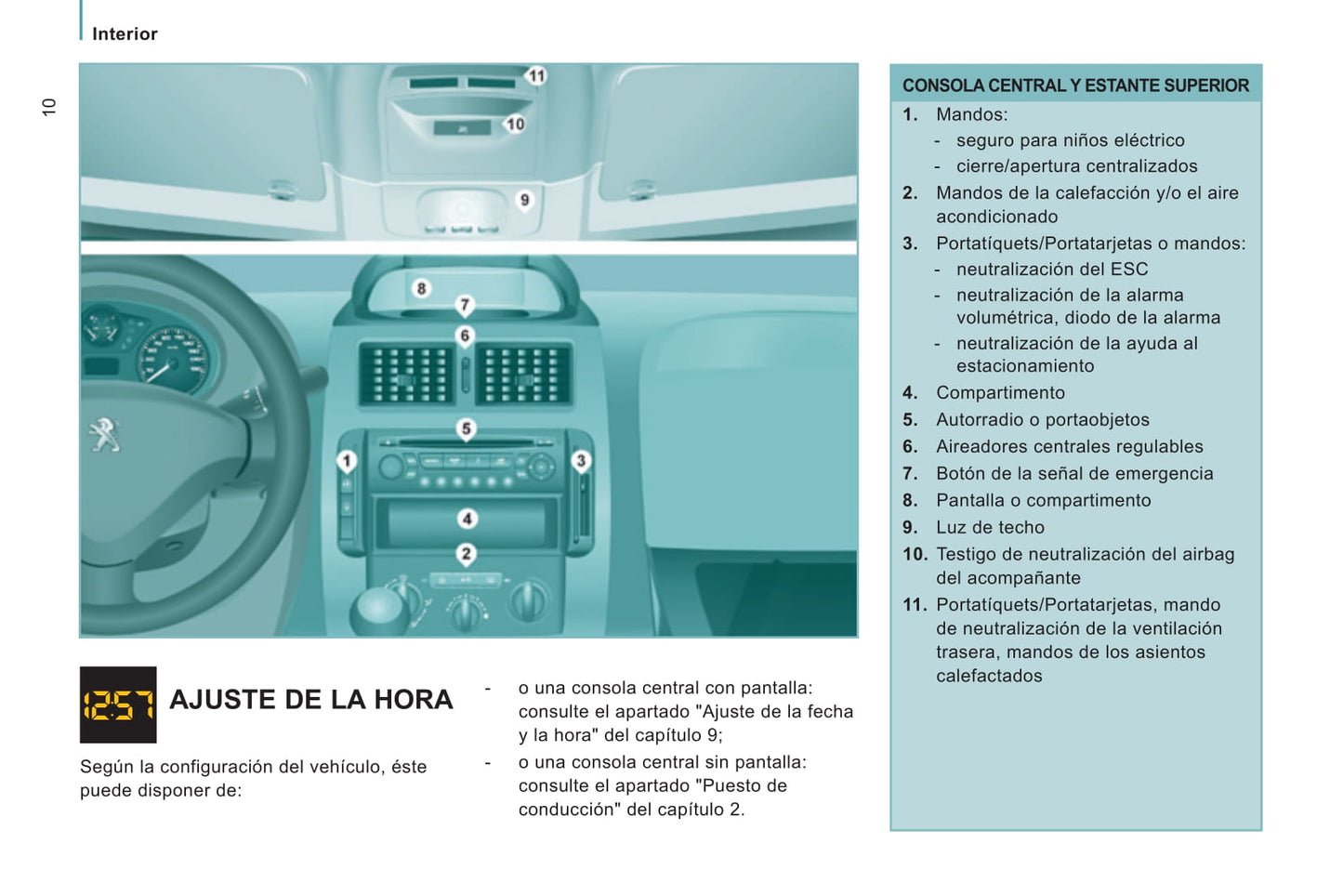 Interior

10

11
10
9
8
7
6
5
1
3
4
2

12:57

AJUSTE DE LA HORA

Según la configuración del vehículo, éste puede disponer de:

- o una consola central con pantalla: consulte el apartado "Ajuste de la fecha y la hora" del capítulo 9;
- o una consola central sin pantalla: consulte el apartado "Puesto de conducción" del capítulo 2.

CONSOLA CENTRAL Y ESTANTE SUPERIOR

1. Mandos:
- seguro para niños eléctrico
- cierre/apertura centralizados
2. Mandos de la calefacción y/o el aire acondicionado
3. Portatíquets/Portatarjetas o mandos:
- neutralización del ESC
- neutralización de la alarma volumétrica, diodo de la alarma
- neutralización de la ayuda al estacionamiento
4. Compartimento
5. Autorradio o portaobjetos
6. Aireadores centrales regulables
7. Botón de la señal de emergencia
8. Pantalla o compartimento
9. Luz de techo
10. Testigo de neutralización del airbag del acompañante
11. Portatíquets/Portatarjetas, mando de neutralización de la ventilación trasera, mandos de los asientos calefactados